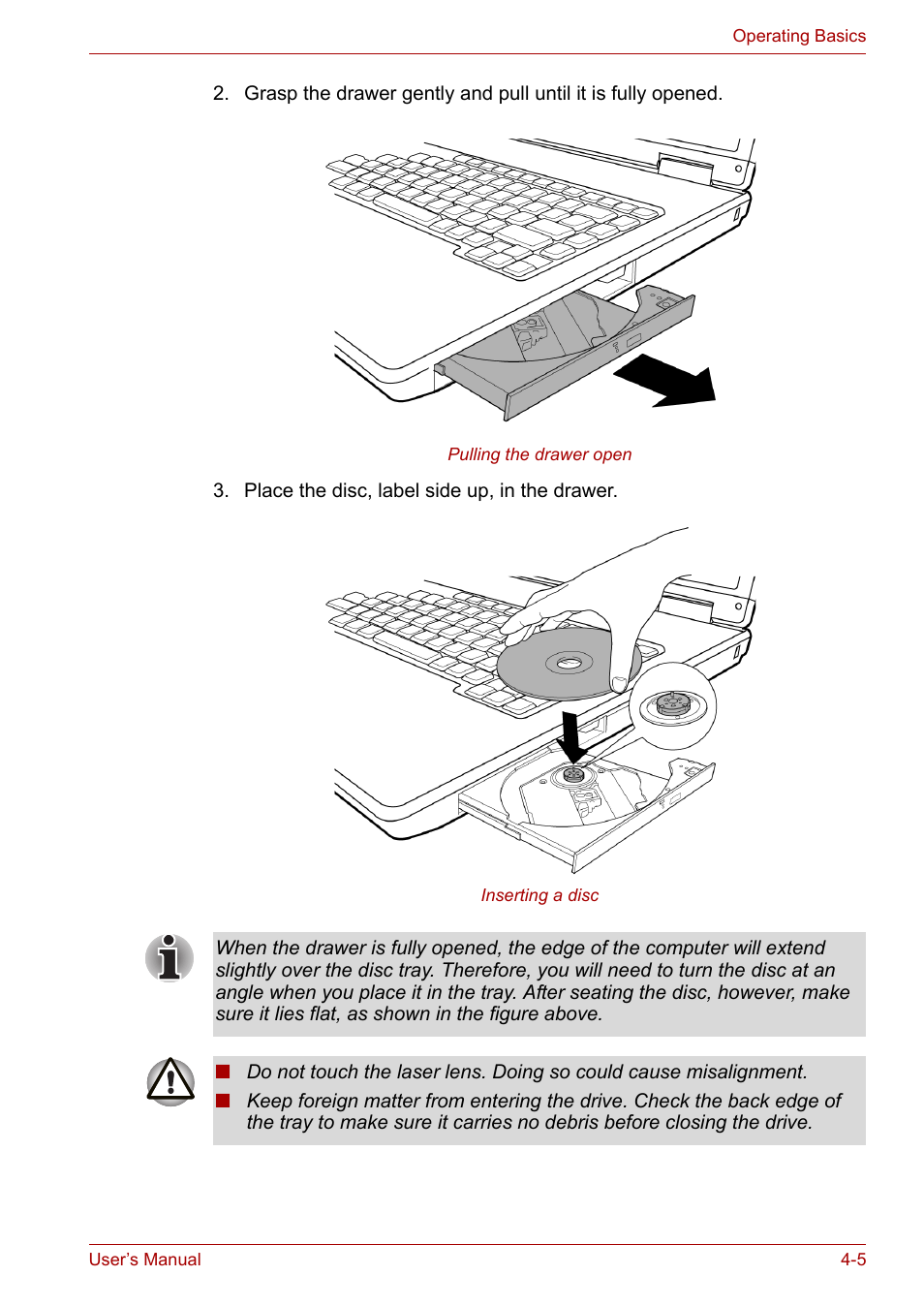 Operating Basics

2. Grasp the drawer gently and pull until it is fully opened.

Pulling the drawer open

3. Place the disc, label side up, in the drawer.

Inserting a disc

When the drawer is fully opened, the edge of the computer will extend slightly over the disc tray. Therefore, you will need to turn the disc at an angle when you place it in the tray. After seating the disc, however, make sure it lies flat, as shown in the figure above.

■ Do not touch the laser lens. Doing so could cause misalignment.
■ Keep foreign matter from entering the drive. Check the back edge of the tray to make sure it carries no debris before closing the drive.

User's Manual

4-5