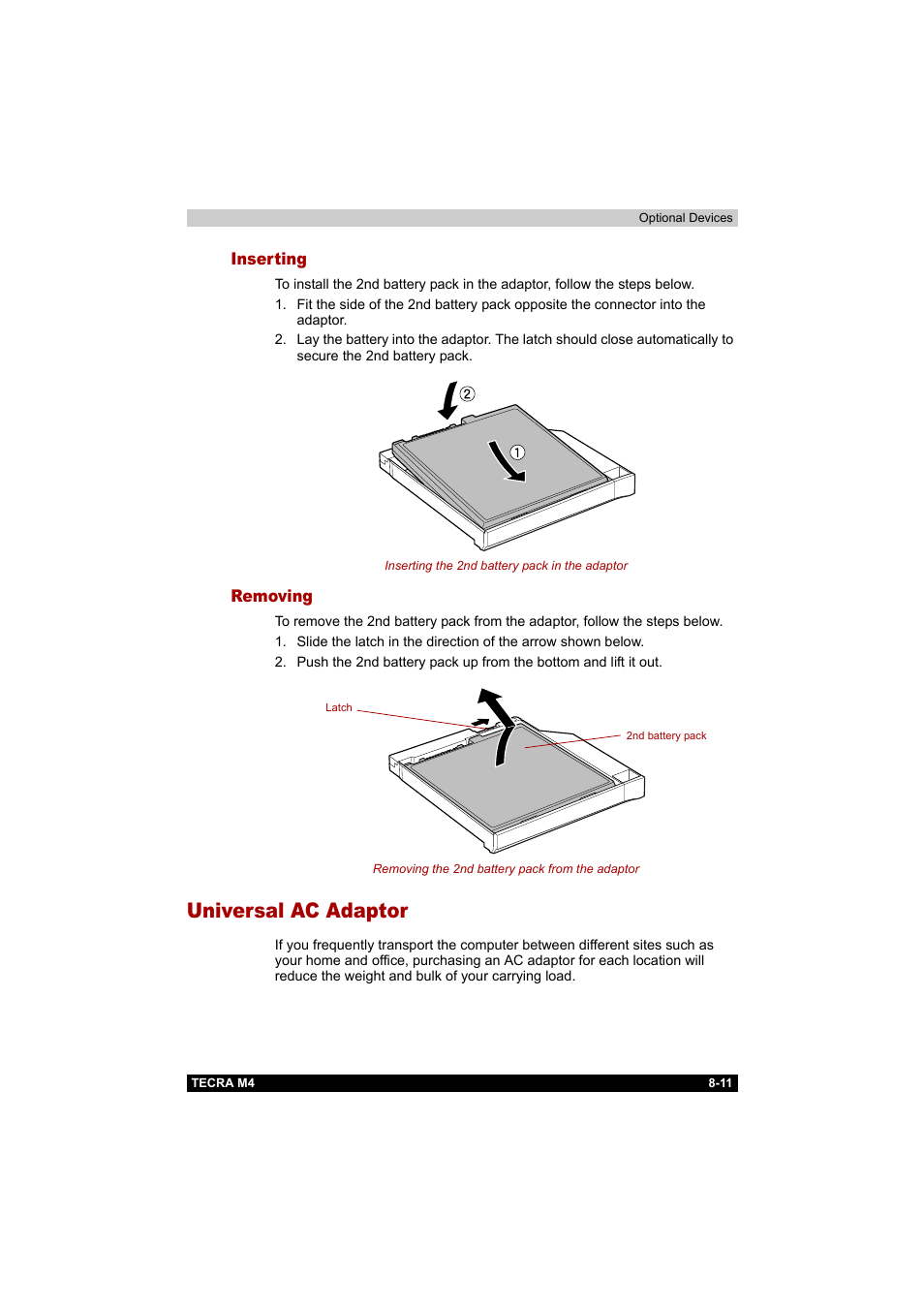 Optional Devices

Inserting

To install the 2nd battery pack in the adaptor, follow the steps below.

1. Fit the side of the 2nd battery pack opposite the connector into the adaptor.
2. Lay the battery into the adaptor. The latch should close automatically to secure the 2nd battery pack.

②

①

Inserting the 2nd battery pack in the adaptor

Removing

To remove the 2nd battery pack from the adaptor, follow the steps below.

1. Slide the latch in the direction of the arrow shown below.
2. Push the 2nd battery pack up from the bottom and lift it out.

Latch

2nd battery pack

Removing the 2nd battery pack from the adaptor

Universal AC Adaptor

If you frequently transport the computer between different sites such as your home and office, purchasing an AC adaptor for each location will reduce the weight and bulk of your carrying load.

TECRA M4

8-11