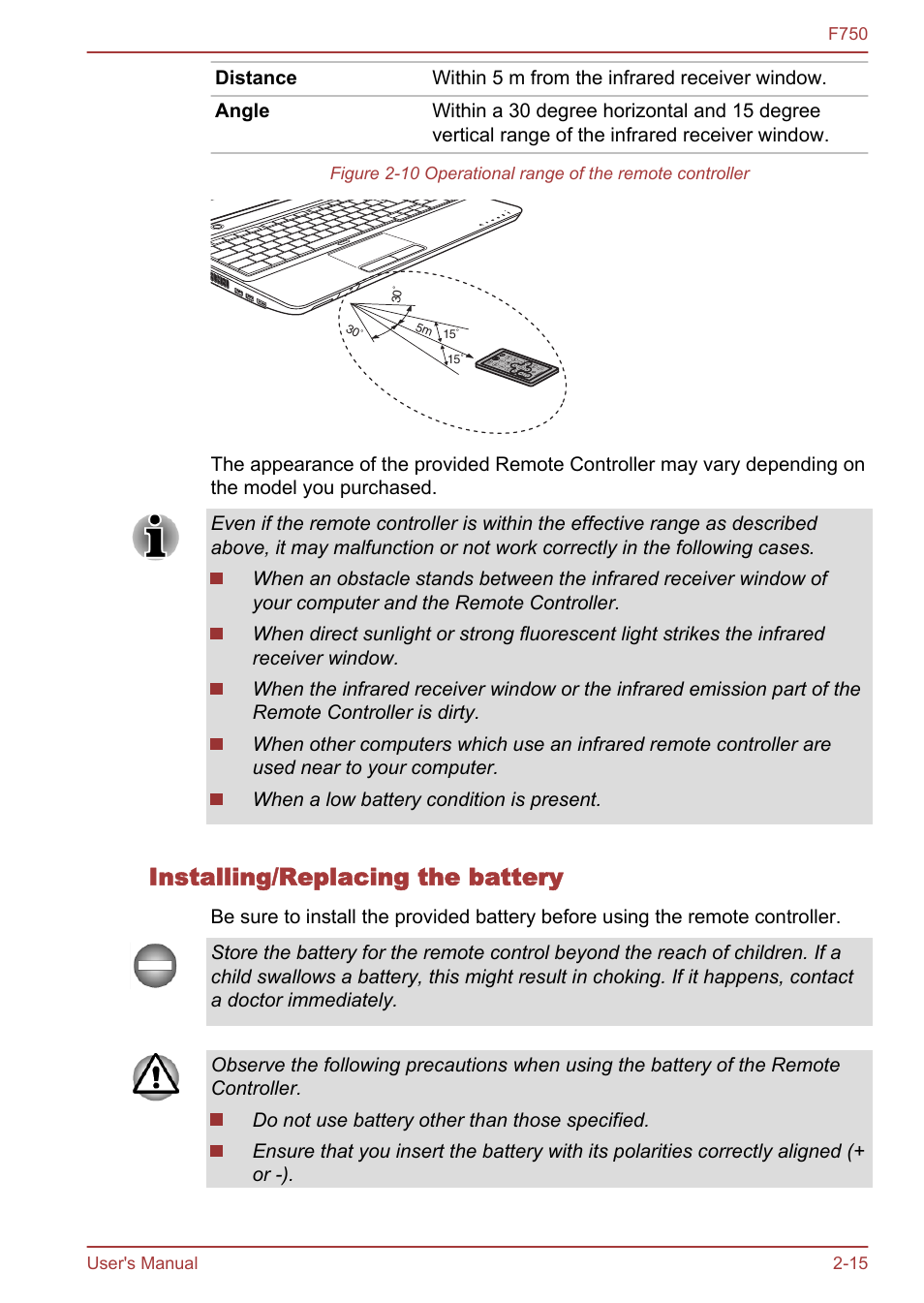 F750

| Distance | Within 5 m from the infrared receiver window. |
|---|---|
| Angle | Within a 30 degree horizontal and 15 degree vertical range of the infrared receiver window. |

Figure 2-10 Operational range of the remote controller

30°
30°
5m
15°
15°

The appearance of the provided Remote Controller may vary depending on the model you purchased.

Even if the remote controller is within the effective range as described above, it may malfunction or not work correctly in the following cases.

When an obstacle stands between the infrared receiver window of your computer and the Remote Controller.

When direct sunlight or strong fluorescent light strikes the infrared receiver window.

When the infrared receiver window or the infrared emission part of the Remote Controller is dirty.

When other computers which use an infrared remote controller are used near to your computer.

When a low battery condition is present.

Installing/Replacing the battery

Be sure to install the provided battery before using the remote controller.

Store the battery for the remote control beyond the reach of children. If a child swallows a battery, this might result in choking. If it happens, contact a doctor immediately.

Observe the following precautions when using the battery of the Remote Controller.

Do not use battery other than those specified.

Ensure that you insert the battery with its polarities correctly aligned (+ or -).

User's Manual
2-15