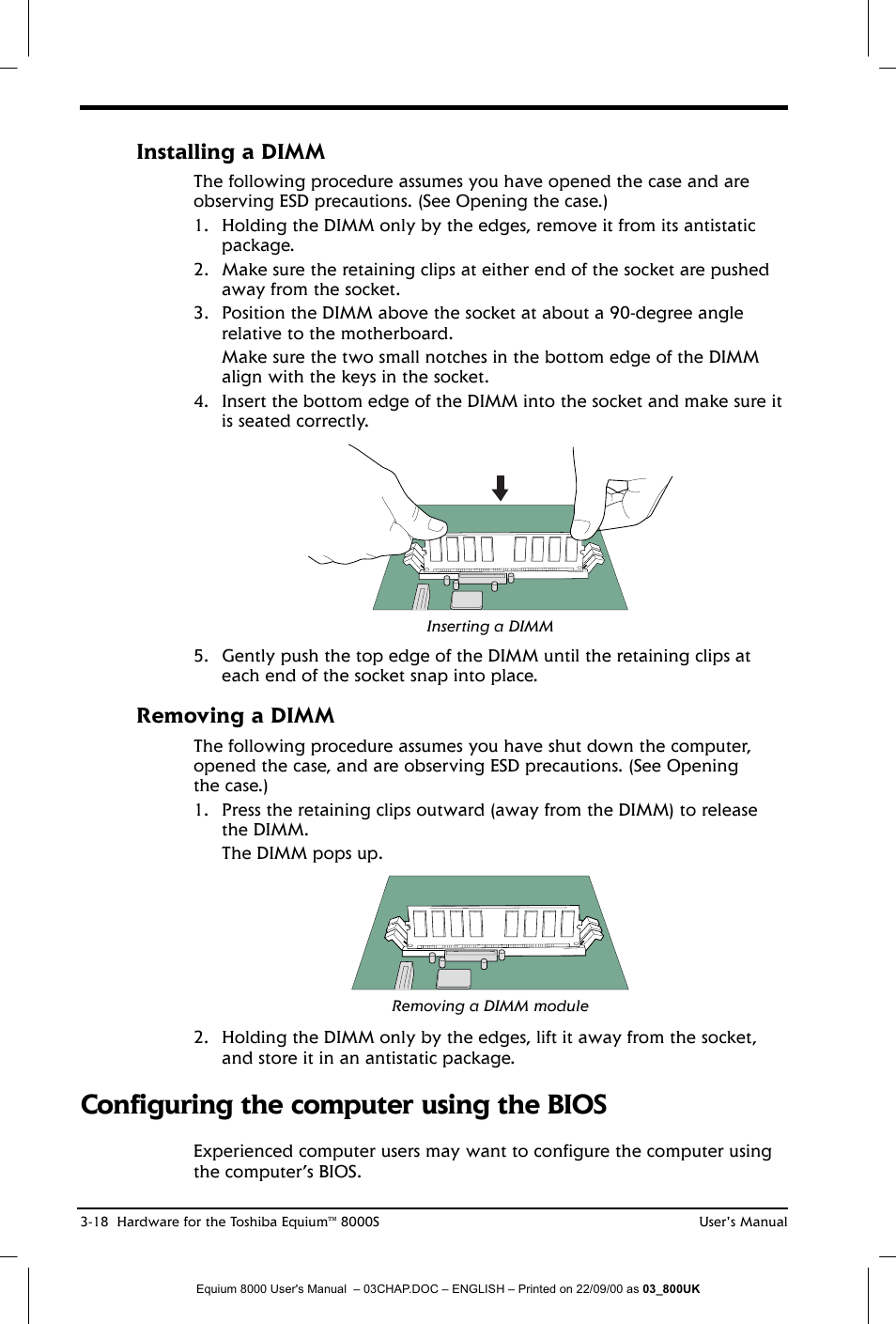 Installing a DIMM

The following procedure assumes you have opened the case and are observing ESD precautions. (See Opening the case.)

1. Holding the DIMM only by the edges, remove it from its antistatic package.

2. Make sure the retaining clips at either end of the socket are pushed away from the socket.

3. Position the DIMM above the socket at about a 90-degree angle relative to the motherboard.

Make sure the two small notches in the bottom edge of the DIMM align with the keys in the socket.

4. Insert the bottom edge of the DIMM into the socket and make sure it is seated correctly.

Inserting a DIMM

5. Gently push the top edge of the DIMM until the retaining clips at each end of the socket snap into place.

Removing a DIMM

The following procedure assumes you have shut down the computer, opened the case, and are observing ESD precautions. (See Opening the case.)

1. Press the retaining clips outward (away from the DIMM) to release the DIMM.

The DIMM pops up.

Removing a DIMM module

2. Holding the DIMM only by the edges, lift it away from the socket, and store it in an antistatic package.

Configuring the computer using the BIOS

Experienced computer users may want to configure the computer using the computer's BIOS.

3-18 Hardware for the Toshiba Equium™ 8000S

User's Manual

Equium 8000 User's Manual – 03CHAP.DOC – ENGLISH – Printed on 22/09/00 as 03_800UK