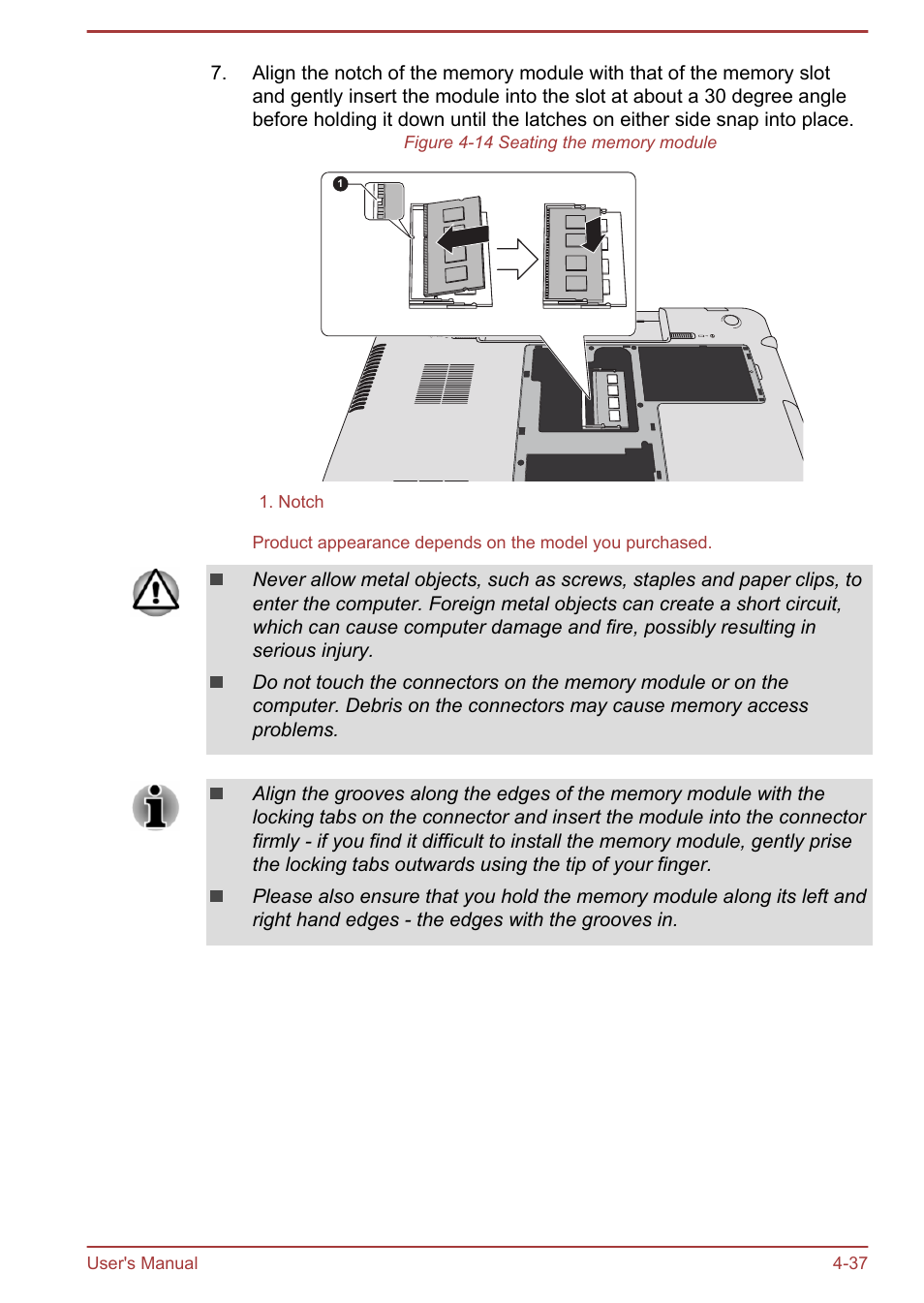 7. Align the notch of the memory module with that of the memory slot and gently insert the module into the slot at about a 30 degree angle before holding it down until the latches on either side snap into place.

Figure 4-14 Seating the memory module

1

1. Notch

Product appearance depends on the model you purchased.

■ Never allow metal objects, such as screws, staples and paper clips, to enter the computer. Foreign metal objects can create a short circuit, which can cause computer damage and fire, possibly resulting in serious injury.

■ Do not touch the connectors on the memory module or on the computer. Debris on the connectors may cause memory access problems.

■ Align the grooves along the edges of the memory module with the locking tabs on the connector and insert the module into the connector firmly - if you find it difficult to install the memory module, gently prise the locking tabs outwards using the tip of your finger.

■ Please also ensure that you hold the memory module along its left and right hand edges - the edges with the grooves in.

User's Manual 4-37