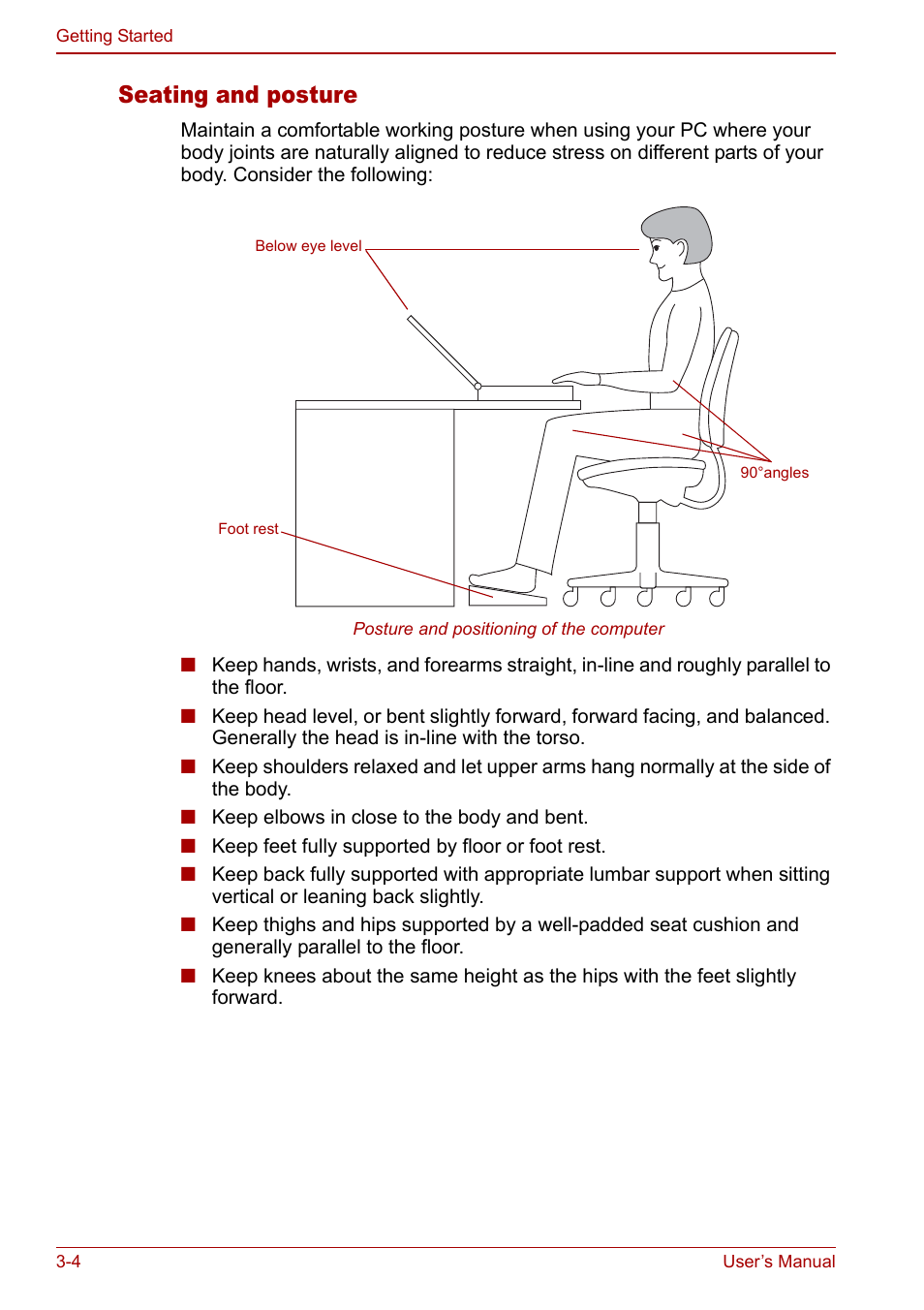 Getting Started

Seating and posture

Maintain a comfortable working posture when using your PC where your body joints are naturally aligned to reduce stress on different parts of your body. Consider the following:

Below eye level

90°angles

Foot rest

Posture and positioning of the computer

■ Keep hands, wrists, and forearms straight, in-line and roughly parallel to the floor.

■ Keep head level, or bent slightly forward, forward facing, and balanced. Generally the head is in-line with the torso.

■ Keep shoulders relaxed and let upper arms hang normally at the side of the body.

■ Keep elbows in close to the body and bent.

■ Keep feet fully supported by floor or foot rest.

■ Keep back fully supported with appropriate lumbar support when sitting vertical or leaning back slightly.

■ Keep thighs and hips supported by a well-padded seat cushion and generally parallel to the floor.

■ Keep knees about the same height as the hips with the feet slightly forward.

3-4

User's Manual