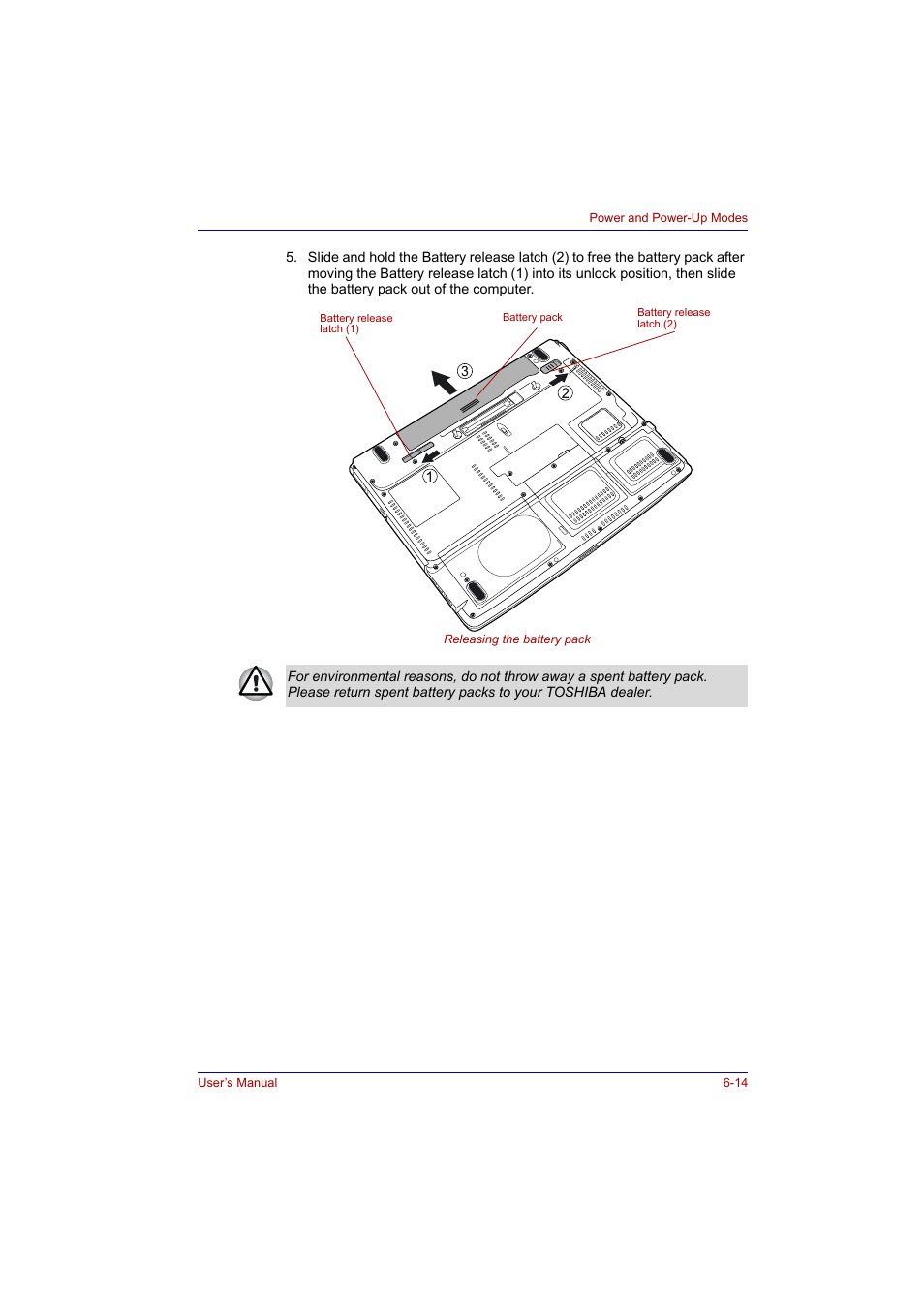 Power and Power-Up Modes

5. Slide and hold the Battery release latch (2) to free the battery pack after moving the Battery release latch (1) into its unlock position, then slide the battery pack out of the computer.

Battery release latch (1)

Battery pack

Battery release latch (2)

3

2

1

Releasing the battery pack

For environmental reasons, do not throw away a spent battery pack. Please return spent battery packs to your TOSHIBA dealer.

User's Manual

6-14