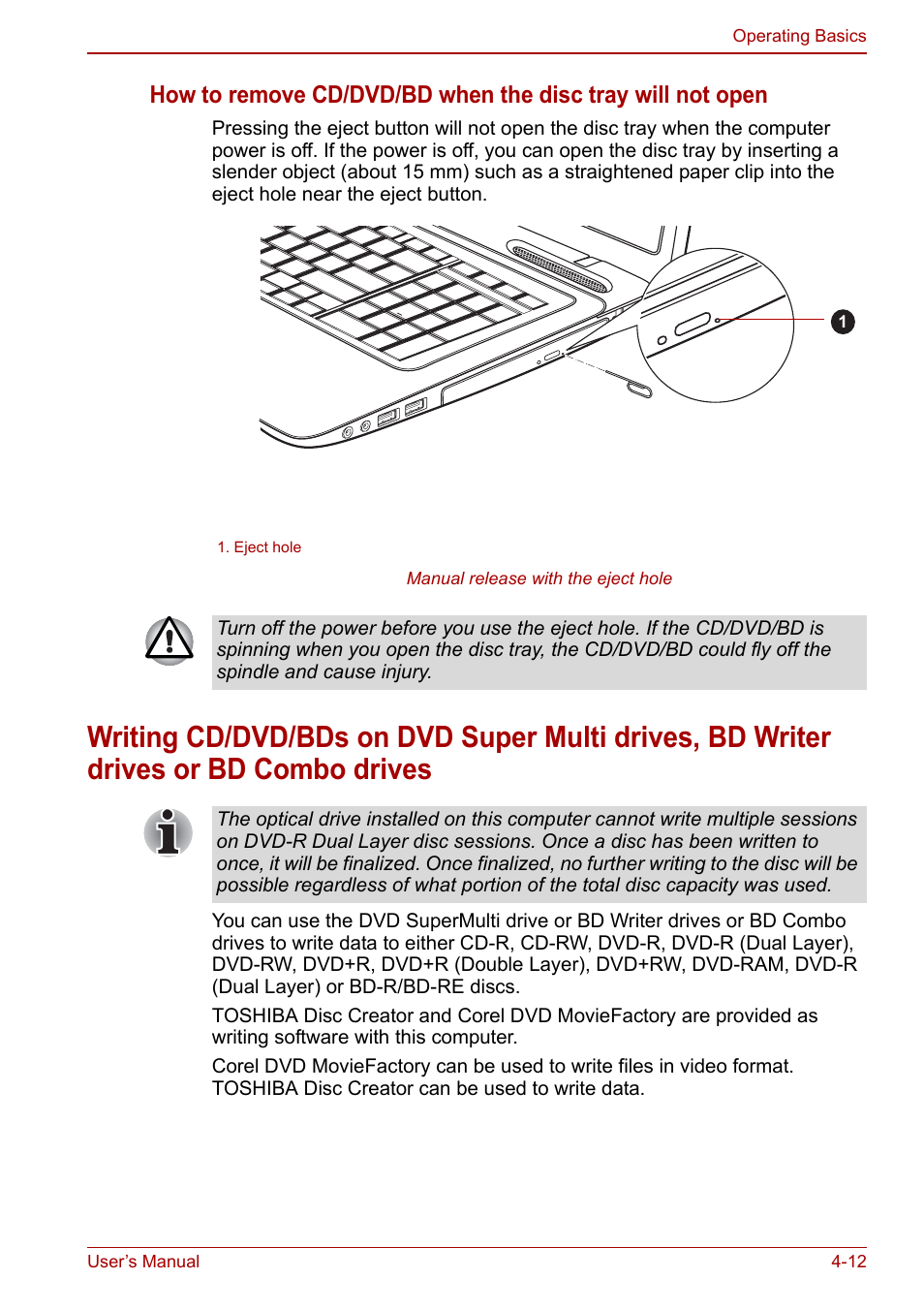 Operating Basics

How to remove CD/DVD/BD when the disc tray will not open

Pressing the eject button will not open the disc tray when the computer power is off. If the power is off, you can open the disc tray by inserting a slender object (about 15 mm) such as a straightened paper clip into the eject hole near the eject button.

1

1. Eject hole

Manual release with the eject hole

Turn off the power before you use the eject hole. If the CD/DVD/BD is spinning when you open the disc tray, the CD/DVD/BD could fly off the spindle and cause injury.

Writing CD/DVD/BDs on DVD Super Multi drives, BD Writer drives or BD Combo drives

The optical drive installed on this computer cannot write multiple sessions on DVD-R Dual Layer disc sessions. Once a disc has been written to once, it will be finalized. Once finalized, no further writing to the disc will be possible regardless of what portion of the total disc capacity was used.

You can use the DVD SuperMulti drive or BD Writer drives or BD Combo drives to write data to either CD-R, CD-RW, DVD-R, DVD-R (Dual Layer), DVD-RW, DVD+R, DVD+R (Double Layer), DVD+RW, DVD-RAM, DVD-R (Dual Layer) or BD-R/BD-RE discs.

TOSHIBA Disc Creator and Corel DVD MovieFactory are provided as writing software with this computer.

Corel DVD MovieFactory can be used to write files in video format. TOSHIBA Disc Creator can be used to write data.

User's Manual 4-12