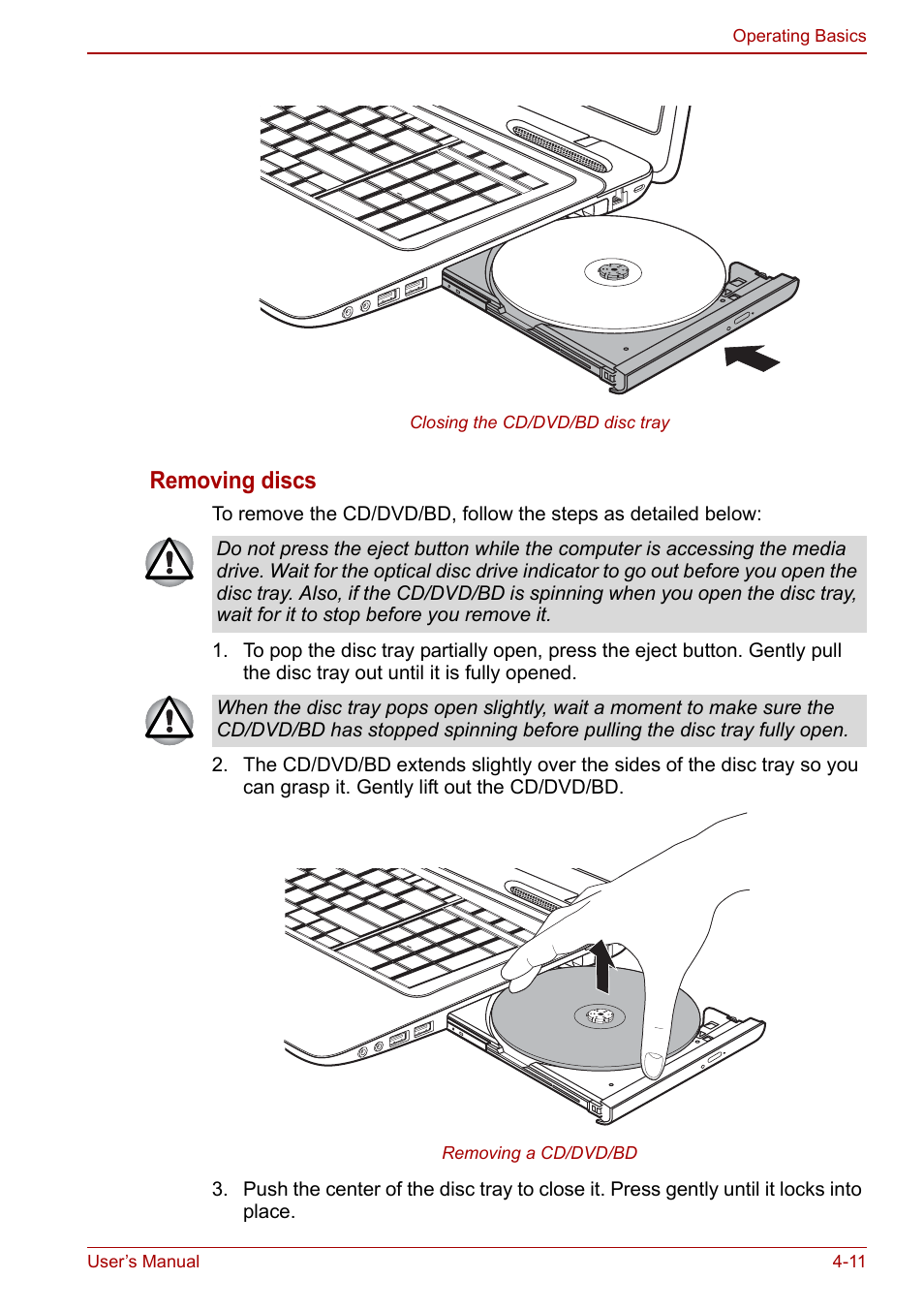 Operating Basics

Closing the CD/DVD/BD disc tray

Removing discs

To remove the CD/DVD/BD, follow the steps as detailed below:

Do not press the eject button while the computer is accessing the media drive. Wait for the optical disc drive indicator to go out before you open the disc tray. Also, if the CD/DVD/BD is spinning when you open the disc tray, wait for it to stop before you remove it.

1. To pop the disc tray partially open, press the eject button. Gently pull the disc tray out until it is fully opened.

When the disc tray pops open slightly, wait a moment to make sure the CD/DVD/BD has stopped spinning before pulling the disc tray fully open.

2. The CD/DVD/BD extends slightly over the sides of the disc tray so you can grasp it. Gently lift out the CD/DVD/BD.

Removing a CD/DVD/BD

3. Push the center of the disc tray to close it. Press gently until it locks into place.

User's Manual

4-11