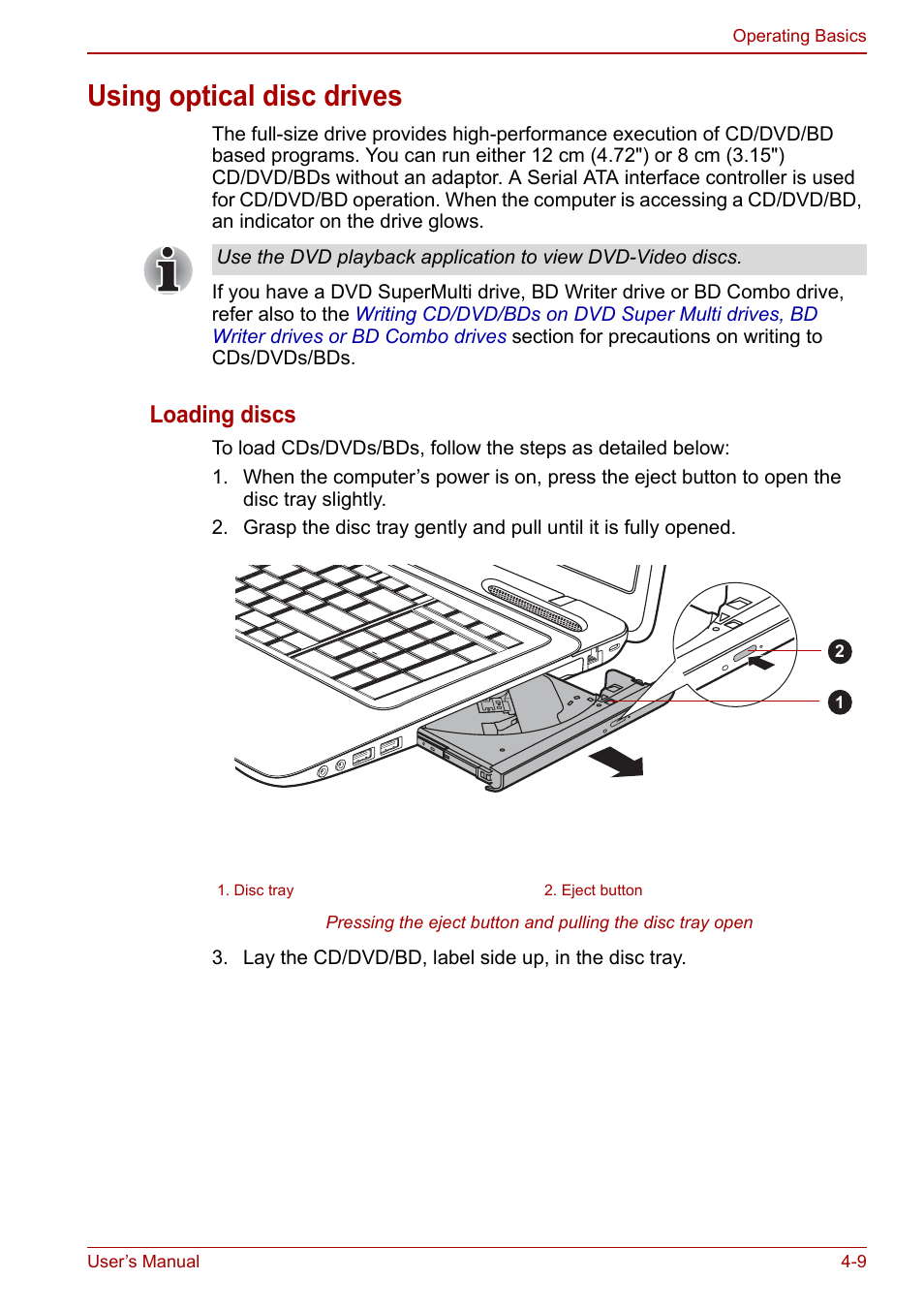 Operating Basics

Using optical disc drives

The full-size drive provides high-performance execution of CD/DVD/BD based programs. You can run either 12 cm (4.72") or 8 cm (3.15") CD/DVD/BDs without an adaptor. A Serial ATA interface controller is used for CD/DVD/BD operation. When the computer is accessing a CD/DVD/BD, an indicator on the drive glows.

Use the DVD playback application to view DVD-Video discs.

If you have a DVD SuperMulti drive, BD Writer drive or BD Combo drive, refer also to the Writing CD/DVD/BDs on DVD Super Multi drives, BD Writer drives or BD Combo drives section for precautions on writing to CDs/DVDs/BDs.

Loading discs

To load CDs/DVDs/BDs, follow the steps as detailed below:

1. When the computer's power is on, press the eject button to open the disc tray slightly.

2. Grasp the disc tray gently and pull until it is fully opened.

2

1

1. Disc tray

2. Eject button

Pressing the eject button and pulling the disc tray open

3. Lay the CD/DVD/BD, label side up, in the disc tray.

User's Manual

4-9