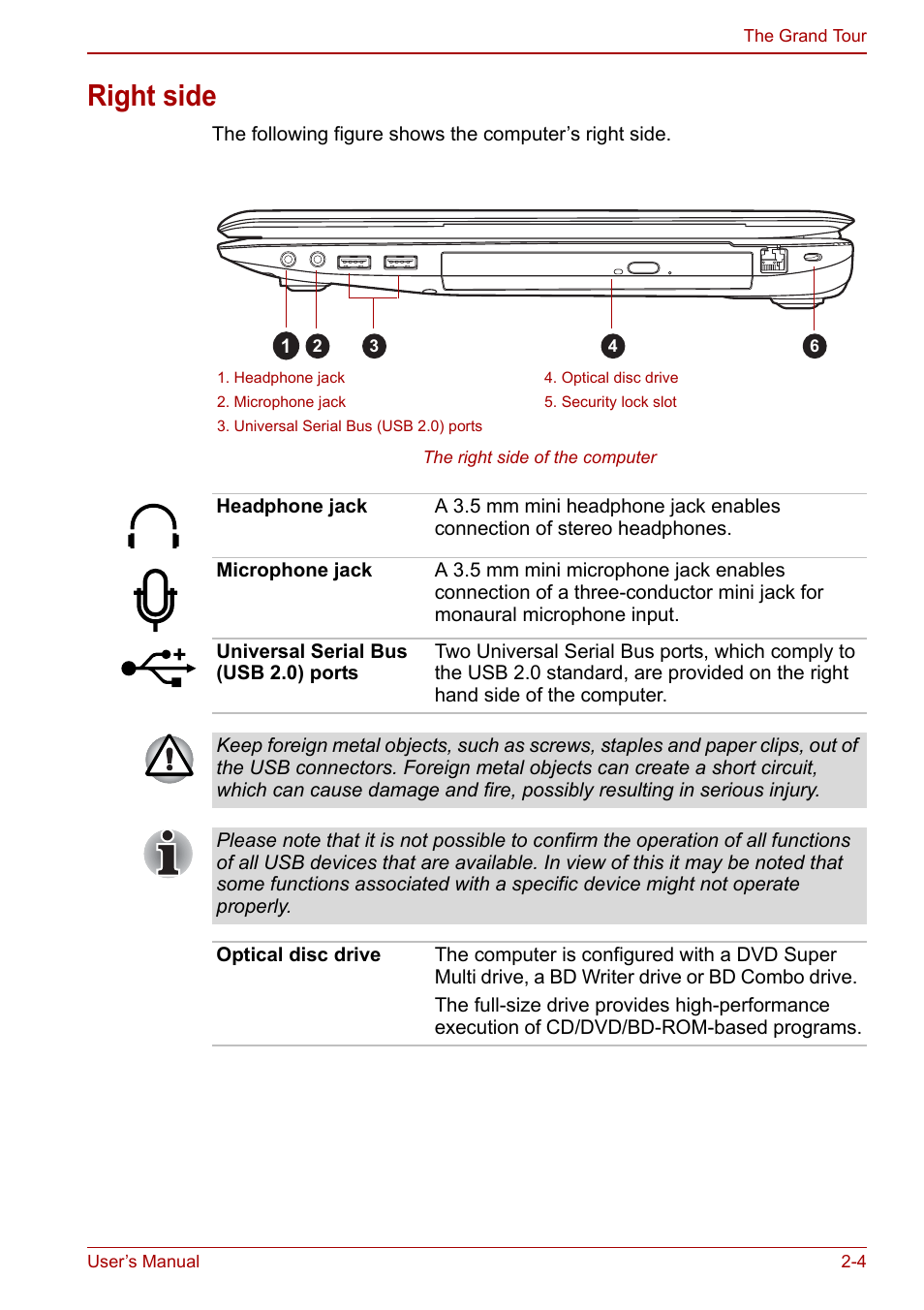 The Grand Tour

Right side

The following figure shows the computer's right side.

1 2 3 4 6

1. Headphone jack
2. Microphone jack
3. Universal Serial Bus (USB 2.0) ports

4. Optical disc drive
5. Security lock slot

The right side of the computer

| Headphone jack | A 3.5 mm mini headphone jack enables connection of stereo headphones. |
|---|---|
| Microphone jack | A 3.5 mm mini microphone jack enables connection of a three-conductor mini jack for monaural microphone input. |
| Universal Serial Bus (USB 2.0) ports | Two Universal Serial Bus ports, which comply to the USB 2.0 standard, are provided on the right hand side of the computer. |

Keep foreign metal objects, such as screws, staples and paper clips, out of the USB connectors. Foreign metal objects can create a short circuit, which can cause damage and fire, possibly resulting in serious injury.

Please note that it is not possible to confirm the operation of all functions of all USB devices that are available. In view of this it may be noted that some functions associated with a specific device might not operate properly.

| Optical disc drive | The computer is configured with a DVD Super Multi drive, a BD Writer drive or BD Combo drive. The full-size drive provides high-performance execution of CD/DVD/BD-ROM-based programs. |
|---|---|

User's Manual 2-4