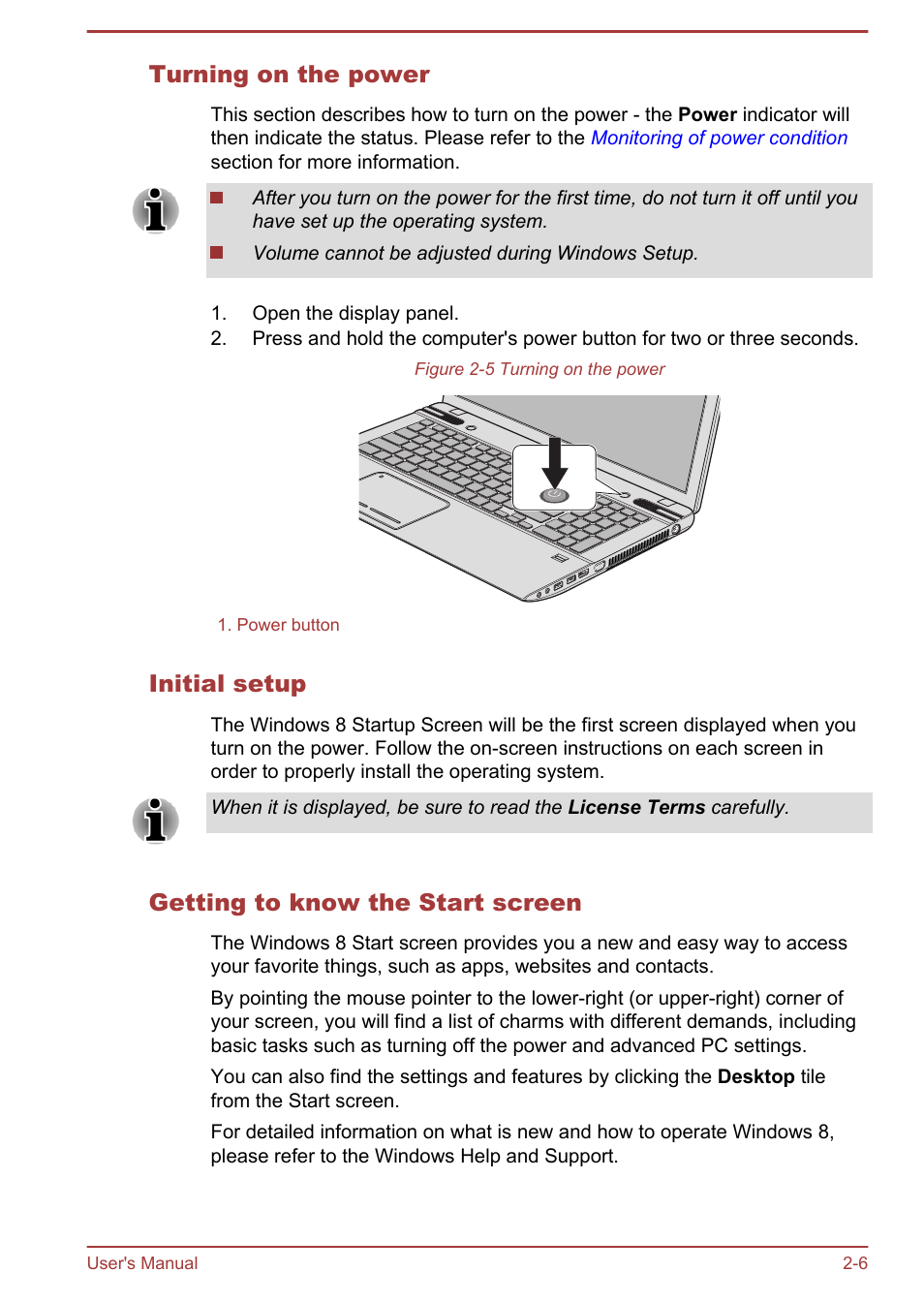 Turning on the power

This section describes how to turn on the power - the Power indicator will then indicate the status. Please refer to the Monitoring of power condition section for more information.

After you turn on the power for the first time, do not turn it off until you have set up the operating system.

Volume cannot be adjusted during Windows Setup.

1. Open the display panel.
2. Press and hold the computer's power button for two or three seconds.

Figure 2-5 Turning on the power

1. Power button

Initial setup

The Windows 8 Startup Screen will be the first screen displayed when you turn on the power. Follow the on-screen instructions on each screen in order to properly install the operating system.

When it is displayed, be sure to read the License Terms carefully.

Getting to know the Start screen

The Windows 8 Start screen provides you a new and easy way to access your favorite things, such as apps, websites and contacts.

By pointing the mouse pointer to the lower-right (or upper-right) corner of your screen, you will find a list of charms with different demands, including basic tasks such as turning off the power and advanced PC settings.

You can also find the settings and features by clicking the Desktop tile from the Start screen.

For detailed information on what is new and how to operate Windows 8, please refer to the Windows Help and Support.

User's Manual 2-6