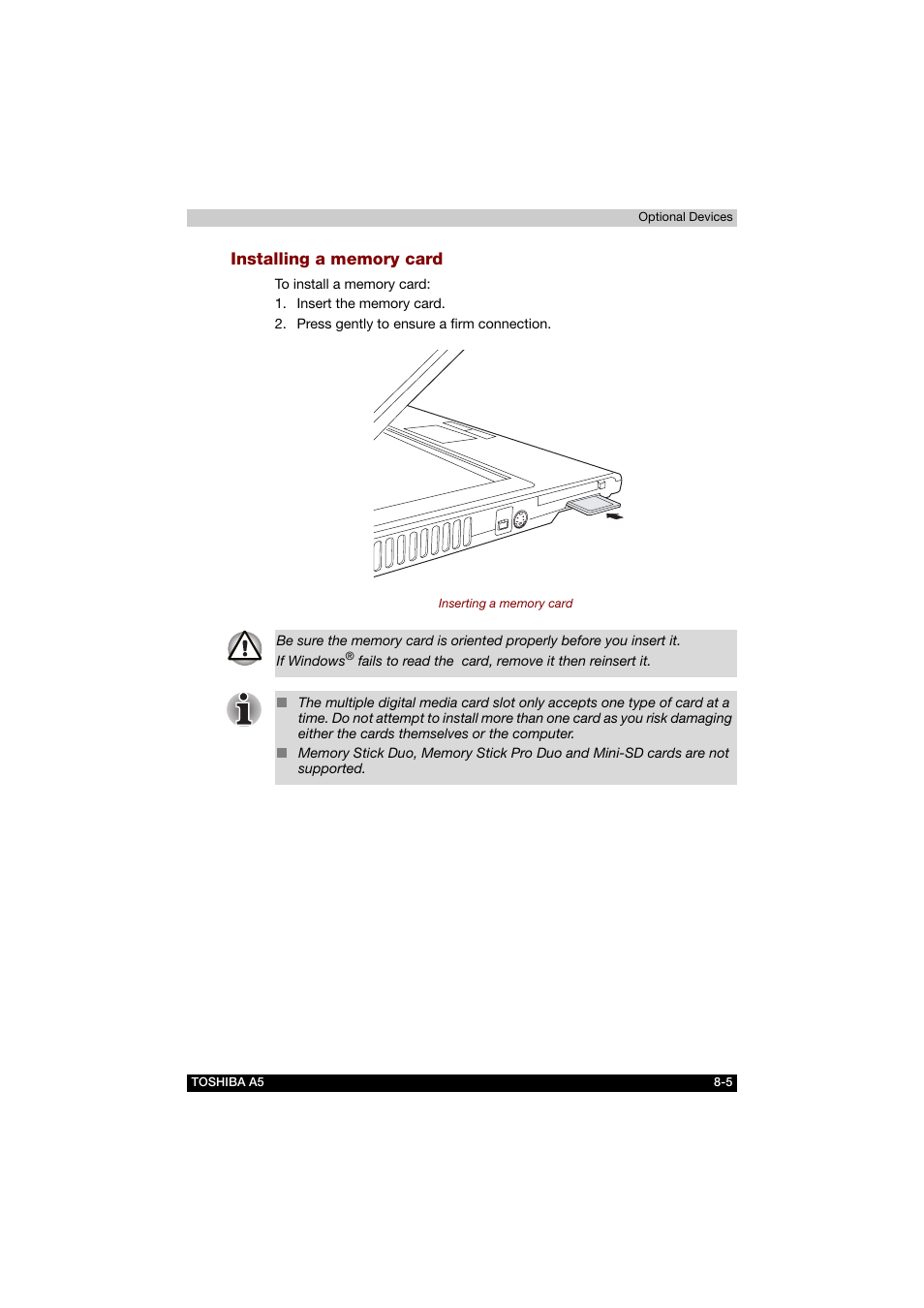 Optional Devices

Installing a memory card

To install a memory card:

1. Insert the memory card.

2. Press gently to ensure a firm connection.

Inserting a memory card

Be sure the memory card is oriented properly before you insert it.
If Windows® fails to read the card, remove it then reinsert it.

■ The multiple digital media card slot only accepts one type of card at a time. Do not attempt to install more than one card as you risk damaging either the cards themselves or the computer.

■ Memory Stick Duo, Memory Stick Pro Duo and Mini-SD cards are not supported.

TOSHIBA A5

8-5