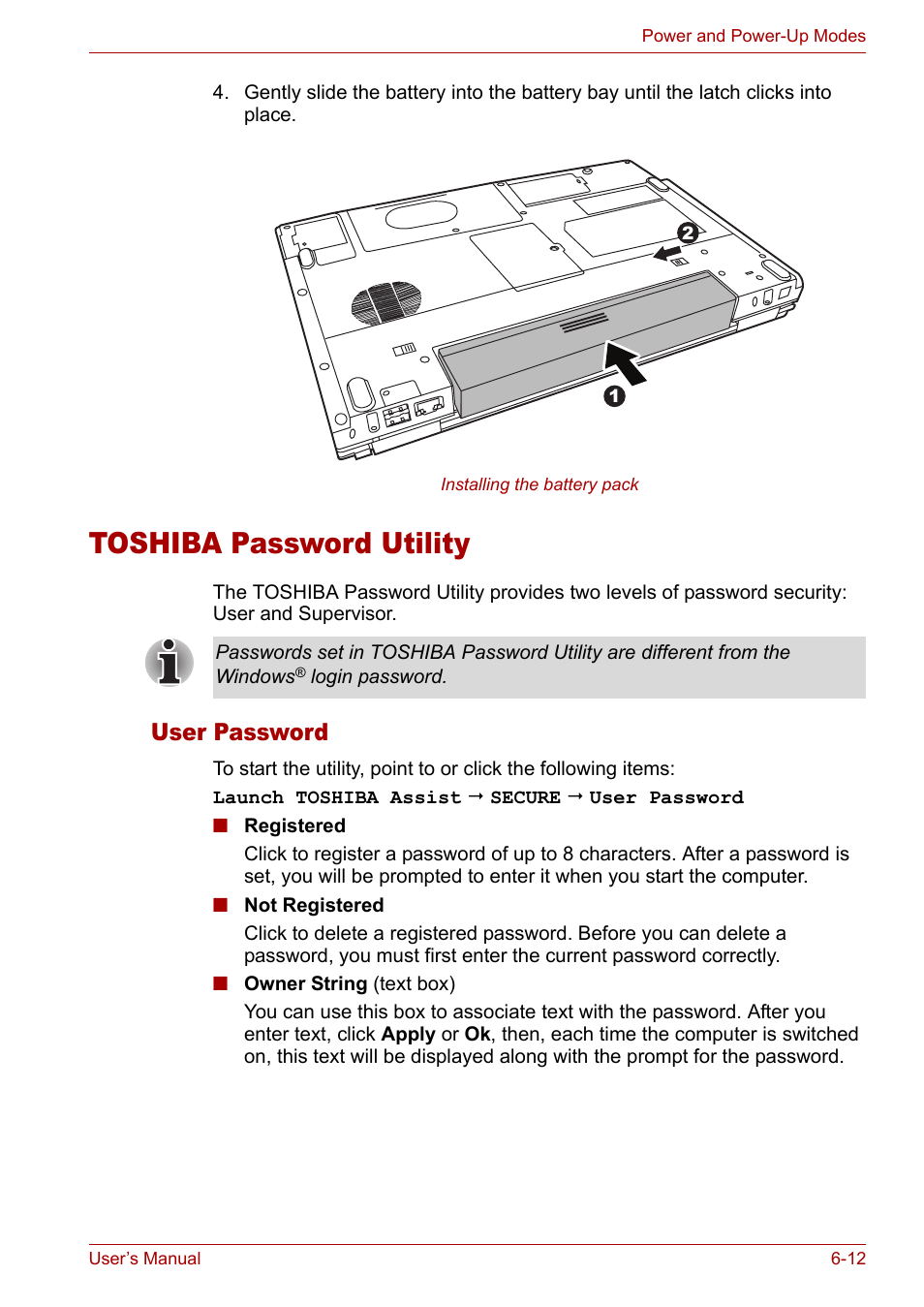 Power and Power-Up Modes

4. Gently slide the battery into the battery bay until the latch clicks into place.

2

1

Installing the battery pack

TOSHIBA Password Utility

The TOSHIBA Password Utility provides two levels of password security: User and Supervisor.

Passwords set in TOSHIBA Password Utility are different from the Windows® login password.

User Password

To start the utility, point to or click the following items:

Launch TOSHIBA Assist → SECURE → User Password

■ Registered

Click to register a password of up to 8 characters. After a password is set, you will be prompted to enter it when you start the computer.

■ Not Registered

Click to delete a registered password. Before you can delete a password, you must first enter the current password correctly.

■ Owner String (text box)

You can use this box to associate text with the password. After you enter text, click Apply or Ok, then, each time the computer is switched on, this text will be displayed along with the prompt for the password.

User's Manual

6-12