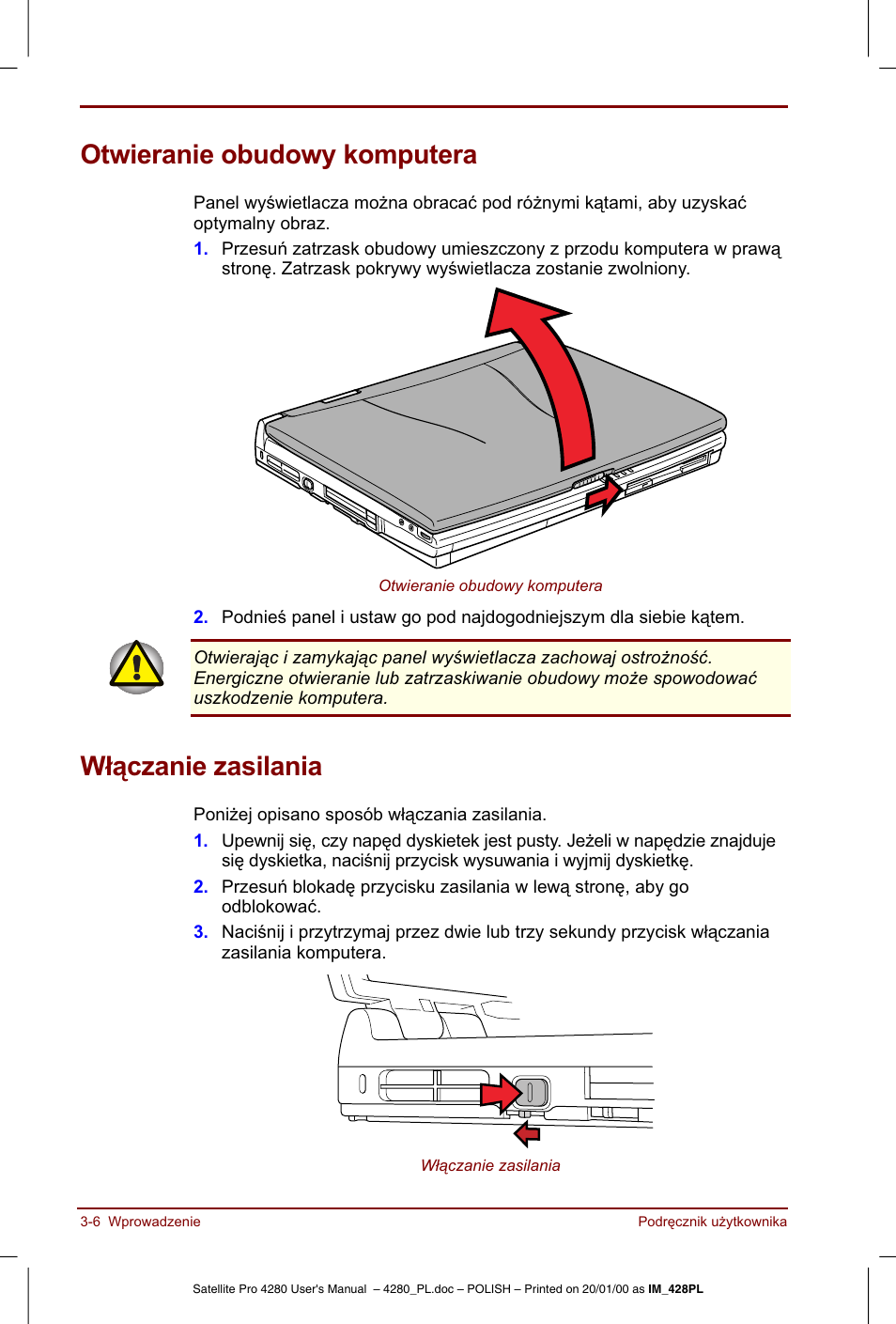 Otwieranie obudowy komputera

Panel wyświetlacza można obracać pod różnymi kątami, aby uzyskać optymalny obraz.

1. Przesuń zatrzask obudowy umieszczony z przodu komputera w prawą stronę. Zatrzask pokrywy wyświetlacza zostanie zwolniony.

Otwieranie obudowy komputera

2. Podnieś panel i ustaw go pod najdogodniejszym dla siebie kątem.

Otwierając i zamykając panel wyświetlacza zachowaj ostrożność. Energiczne otwieranie lub zatrzaskiwanie obudowy może spowodować uszkodzenie komputera.

Włączanie zasilania

Poniżej opisano sposób włączania zasilania.

1. Upewnij się, czy napęd dyskietek jest pusty. Jeżeli w napędzie znajduje się dyskietka, naciśnij przycisk wysuwania i wyjmij dyskietkę.

2. Przesuń blokadę przycisku zasilania w lewą stronę, aby go odblokować.

3. Naciśnij i przytrzymaj przez dwie lub trzy sekundy przycisk włączania zasilania komputera.

Włączanie zasilania

3-6 Wprowadzenie

Podręcznik użytkownika

Satellite Pro 4280 User's Manual – 4280_PL.doc – POLISH – Printed on 20/01/00 as IM_428PL