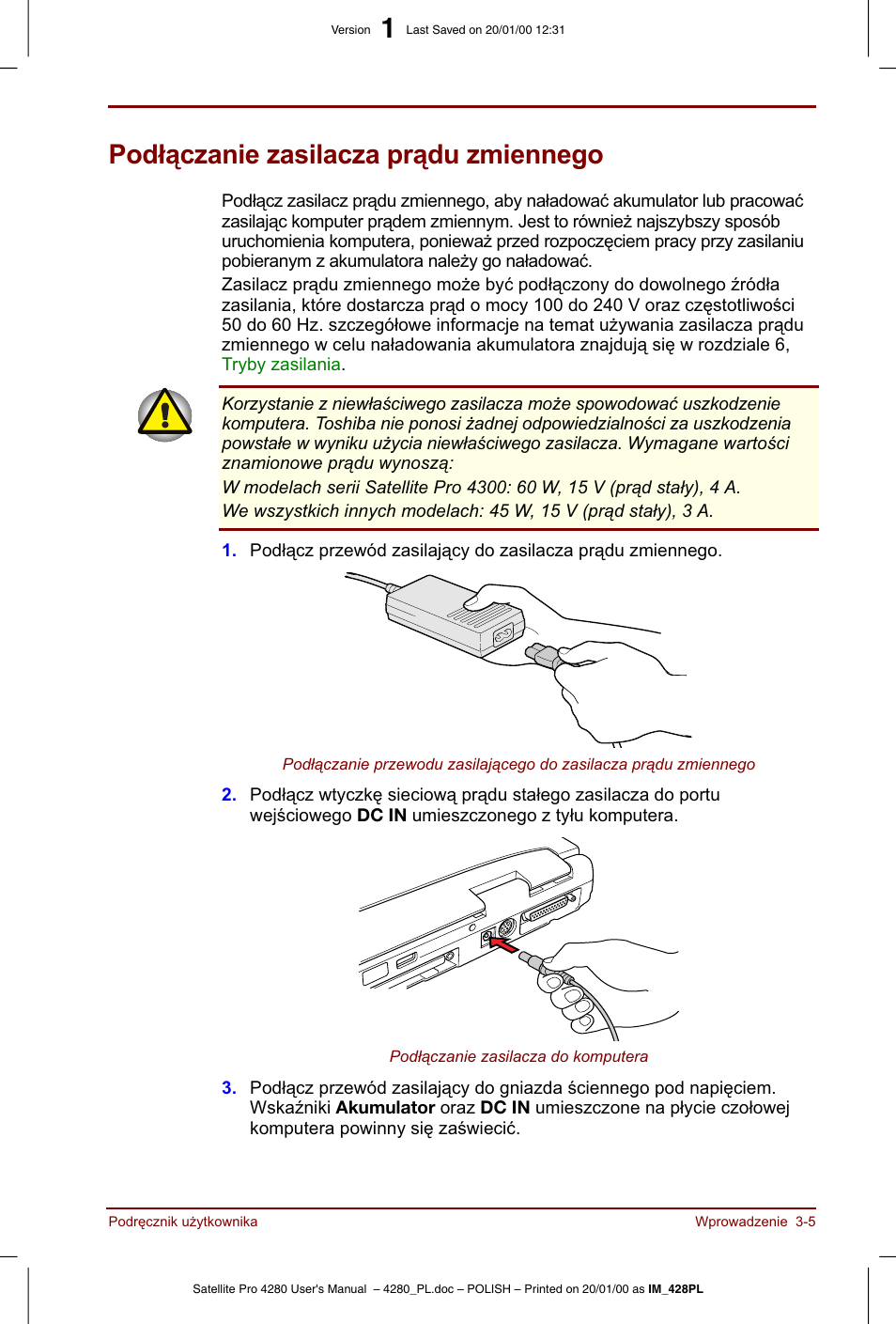 Version 1 Last Saved on 20/01/00 12:31

Podłączanie zasilacza prądu zmiennego

Podłącz zasilacz prądu zmiennego, aby naładować akumulator lub pracować zasilając komputer prądem zmiennym. Jest to również najszybszy sposób uruchomienia komputera, ponieważ przed rozpoczęciem pracy przy zasilaniu pobieranym z akumulatora należy go naładować.

Zasilacz prądu zmiennego może być podłączony do dowolnego źródła zasilania, które dostarcza prąd o mocy 100 do 240 V oraz częstotliwości 50 do 60 Hz. szczegółowe informacje na temat używania zasilacza prądu zmiennego w celu naładowania akumulatora znajdują się w rozdziale 6, Tryby zasilania.

Korzystanie z niewłaściwego zasilacza może spowodować uszkodzenie komputera. Toshiba nie ponosi żadnej odpowiedzialności za uszkodzenia powstałe w wyniku użycia niewłaściwego zasilacza. Wymagane wartości znamionowe prądu wynoszą:

W modelach serii Satellite Pro 4300: 60 W, 15 V (prąd stały), 4 A.

We wszystkich innych modelach: 45 W, 15 V (prąd stały), 3 A.

1. Podłącz przewód zasilający do zasilacza prądu zmiennego.

Podłączanie przewodu zasilającego do zasilacza prądu zmiennego

2. Podłącz wtyczkę sieciową prądu stałego zasilacza do portu wejściowego DC IN umieszczonego z tyłu komputera.

Podłączanie zasilacza do komputera

3. Podłącz przewód zasilający do gniazda ściennego pod napięciem. Wskaźniki Akumulator oraz DC IN umieszczone na płycie czołowej komputera powinny się zaświecić.

Podręcznik użytkownika

Wprowadzenie 3-5

Satellite Pro 4280 User's Manual – 4280_PL.doc – POLISH – Printed on 20/01/00 as IM_428PL