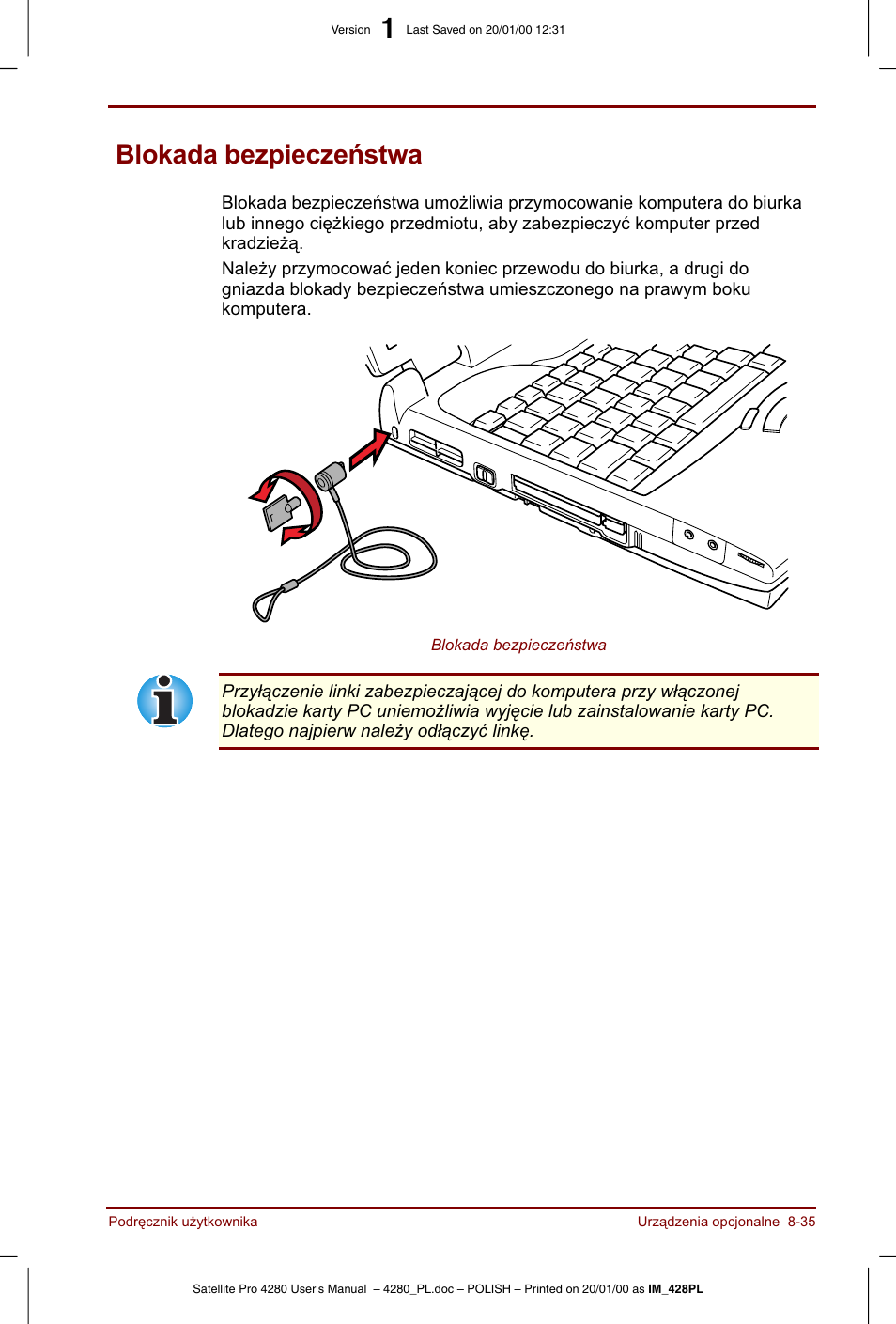 Version 1 Last Saved on 20/01/00 12:31

Blokada bezpieczeństwa

Blokada bezpieczeństwa umożliwia przymocowanie komputera do biurka lub innego ciężkiego przedmiotu, aby zabezpieczyć komputer przed kradzieżą.

Należy przymocować jeden koniec przewodu do biurka, a drugi do gniazda blokady bezpieczeństwa umieszczonego na prawym boku komputera.

Blokada bezpieczeństwa

Przyłączenie linki zabezpieczającej do komputera przy włączonej blokadzie karty PC uniemożliwia wyjęcie lub zainstalowanie karty PC. Dlatego najpierw należy odłączyć linkę.

Podręcznik użytkownika

Urządzenia opcjonalne 8-35

Satellite Pro 4280 User's Manual – 4280_PL.doc – POLISH – Printed on 20/01/00 as IM_428PL