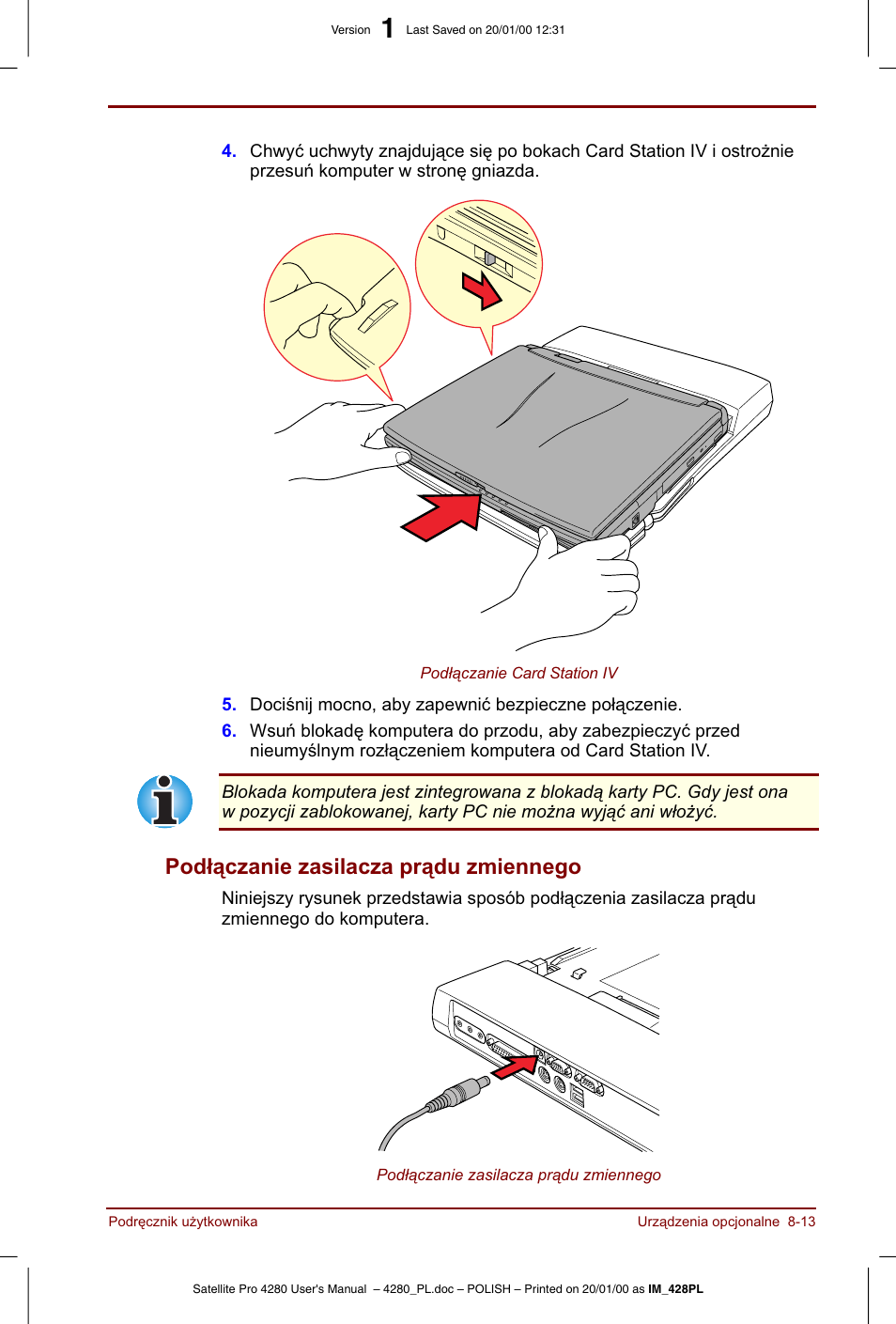 Version 1 Last Saved on 20/01/00 12:31

4. Chwyć uchwyty znajdujące się po bokach Card Station IV i ostrożnie przesuń komputer w stronę gniazda.

Podłączanie Card Station IV

5. Dociśnij mocno, aby zapewnić bezpieczne połączenie.
6. Wsuń blokadę komputera do przodu, aby zabezpieczyć przed nieumyślnym rozłączeniem komputera od Card Station IV.

Blokada komputera jest zintegrowana z blokadą karty PC. Gdy jest ona w pozycji zablokowanej, karty PC nie można wyjąć ani włożyć.

Podłączanie zasilacza prądu zmiennego

Niniejszy rysunek przedstawia sposób podłączenia zasilacza prądu zmiennego do komputera.

Podłączanie zasilacza prądu zmiennego

Podręcznik użytkownika

Urządzenia opcjonalne 8-13

Satellite Pro 4280 User's Manual – 4280_PL.doc – POLISH – Printed on 20/01/00 as IM_428PL