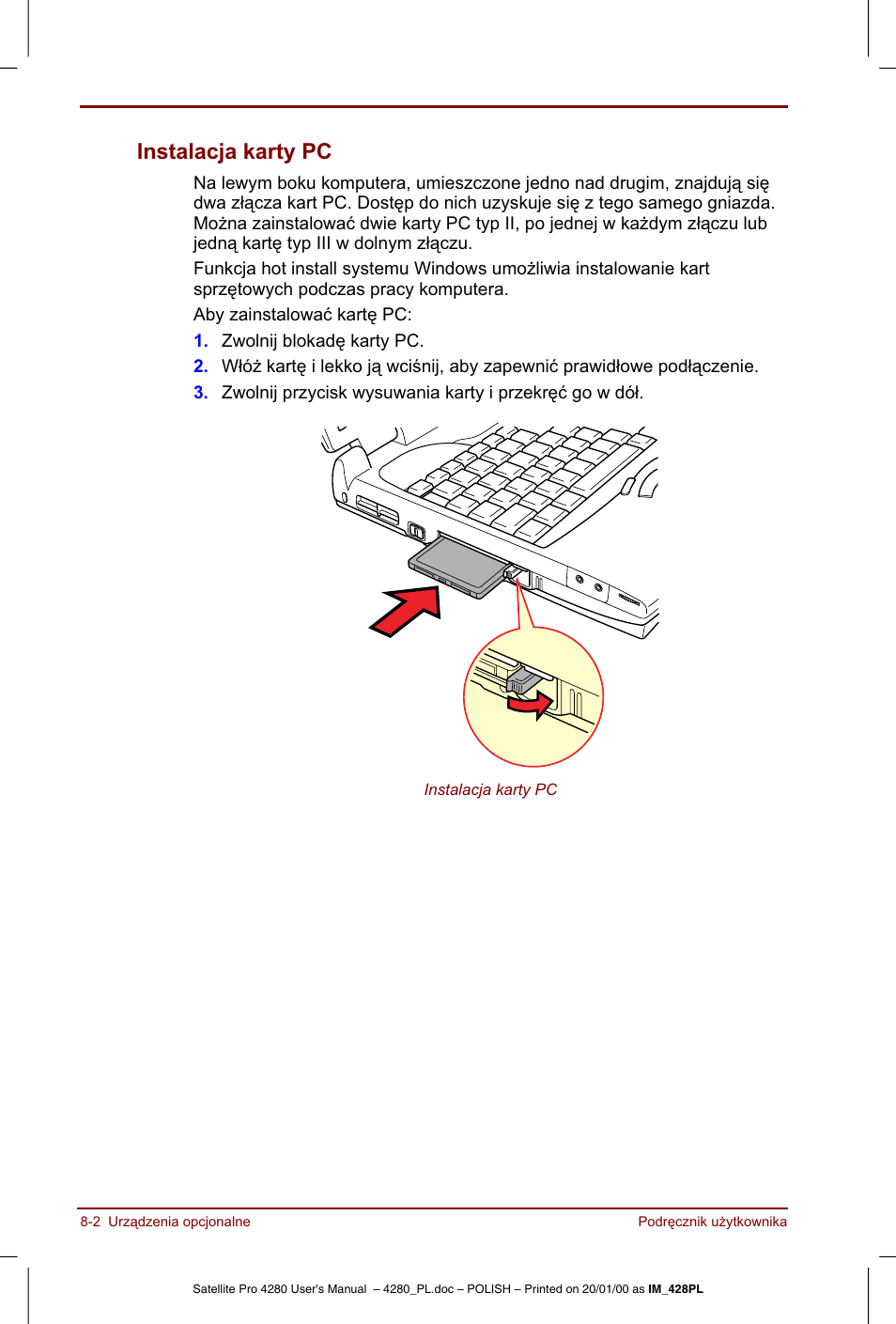 Instalacja karty PC

Na lewym boku komputera, umieszczone jedno nad drugim, znajdują się dwa złącza kart PC. Dostęp do nich uzyskuje się z tego samego gniazda. Można zainstalować dwie karty PC typ II, po jednej w każdym złączu lub jedną kartę typ III w dolnym złączu.

Funkcja hot install systemu Windows umożliwia instalowanie kart sprzętowych podczas pracy komputera.

Aby zainstalować kartę PC:

1. Zwolnij blokadę karty PC.
2. Włóż kartę i lekko ją wciśnij, aby zapewnić prawidłowe podłączenie.
3. Zwolnij przycisk wysuwania karty i przekręć go w dół.

Instalacja karty PC

8-2 Urządzenia opcjonalne

Podręcznik użytkownika

Satellite Pro 4280 User's Manual – 4280_PL.doc – POLISH – Printed on 20/01/00 as IM_428PL