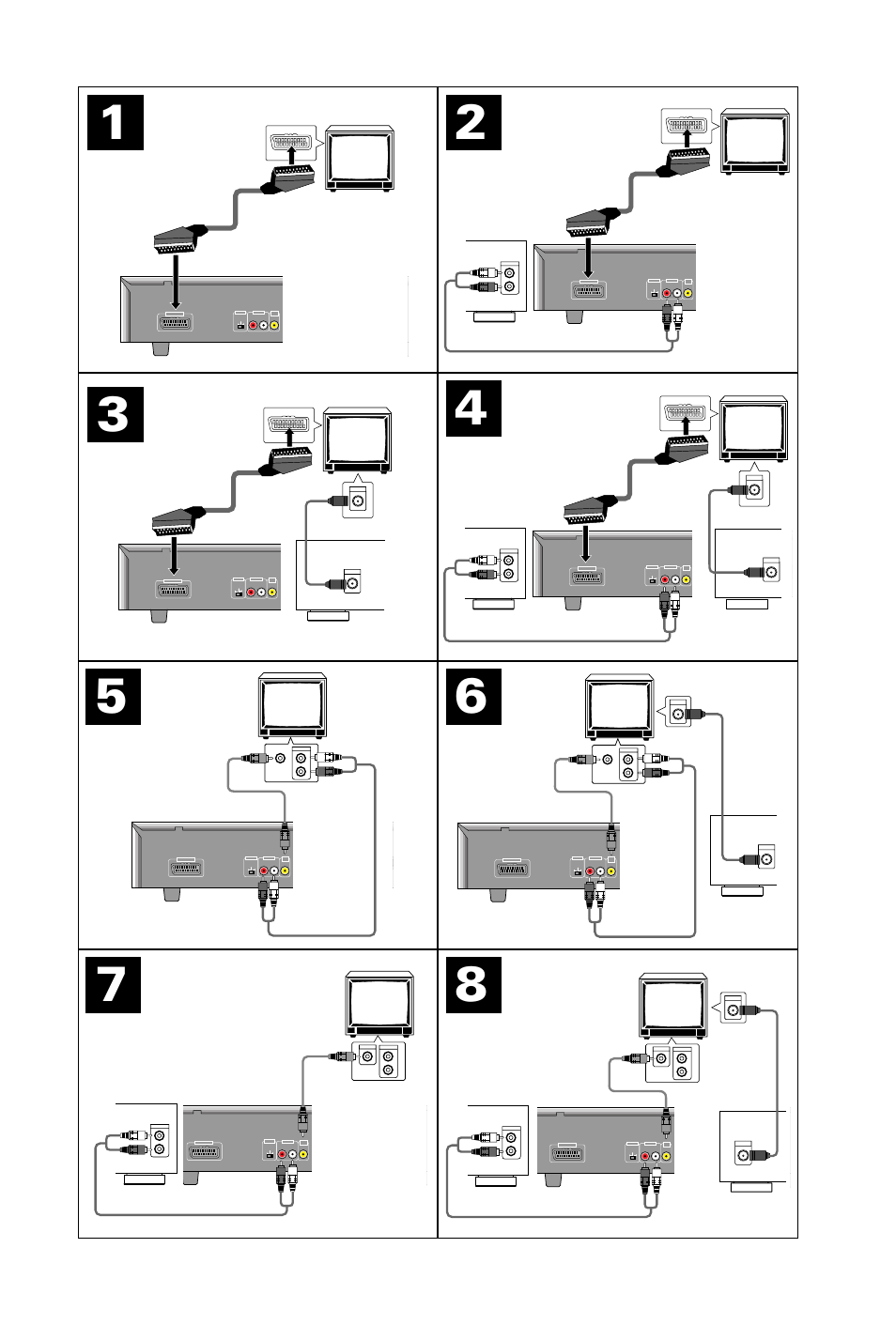 1

2

3

4

5

6

7

8