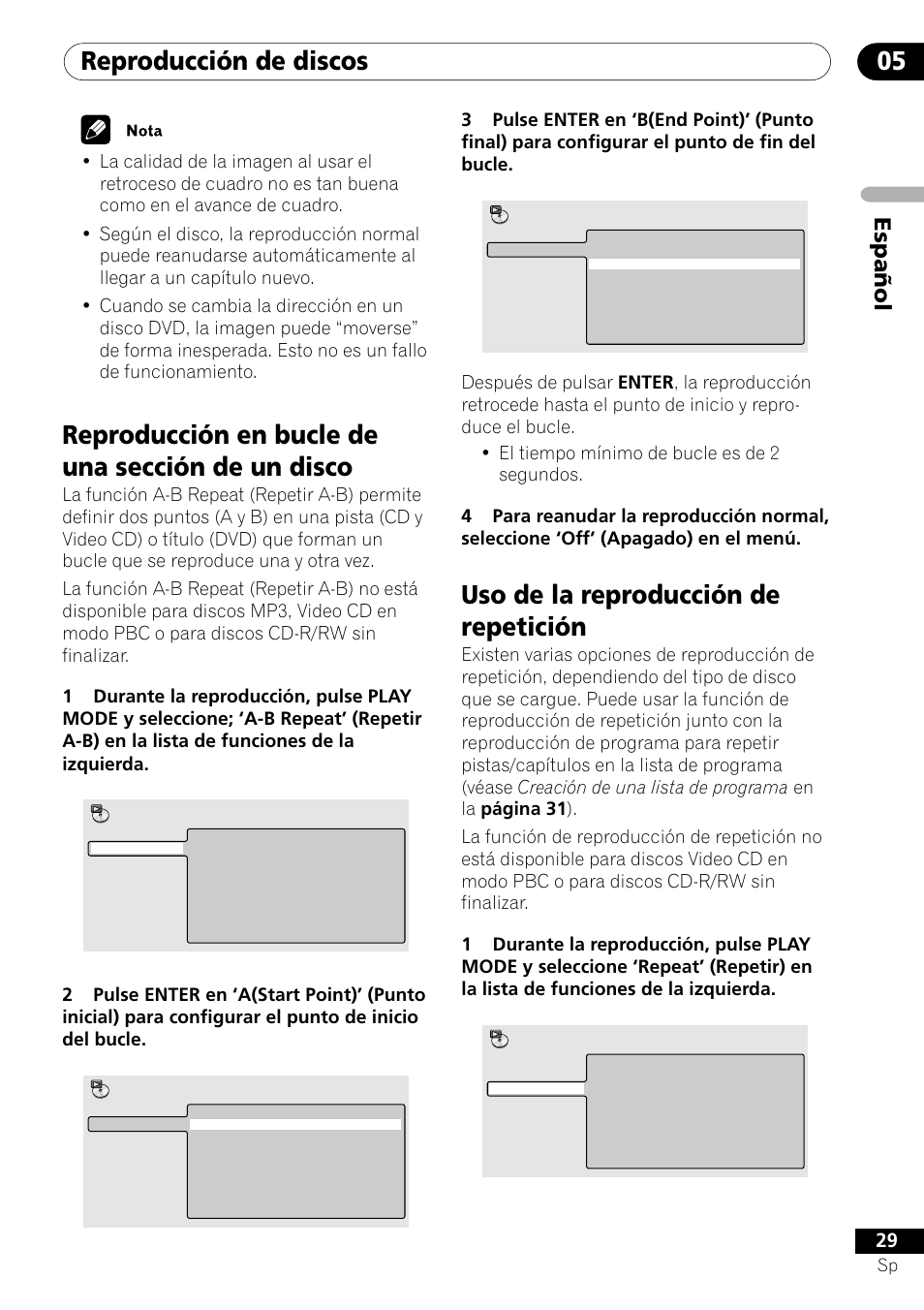 Reproducción de discos

05

Español

Nota

• La calidad de la imagen al usar el retroceso de cuadro no es tan buena como en el avance de cuadro.

• Según el disco, la reproducción normal puede reanudarse automáticamente al llegar a un capítulo nuevo.

• Cuando se cambia la dirección en un disco DVD, la imagen puede “moverse” de forma inesperada. Esto no es un fallo de funcionamiento.

Reproducción en bucle de una sección de un disco

La función A-B Repeat (Repetir A-B) permite definir dos puntos (A y B) en una pista (CD y Video CD) o título (DVD) que forman un bucle que se reproduce una y otra vez.

La función A-B Repeat (Repetir A-B) no está disponible para discos MP3, Video CD en modo PBC o para discos CD-R/RW sin finalizar.

1 Durante la reproducción, pulse PLAY MODE y seleccione; ‘A-B Repeat’ (Repetir A-B) en la lista de funciones de la izquierda.

2 Pulse ENTER en ‘A(Start Point)’ (Punto inicial) para configurar el punto de inicio del bucle.

3 Pulse ENTER en ‘B(End Point)’ (Punto final) para configurar el punto de fin del bucle.

Después de pulsar ENTER, la reproducción retrocede hasta el punto de inicio y reproduce el bucle.

• El tiempo mínimo de bucle es de 2 segundos.

4 Para reanudar la reproducción normal, seleccione ‘Off’ (Apagado) en el menú.

Uso de la reproducción de repetición

Existen varias opciones de reproducción de repetición, dependiendo del tipo de disco que se cargue. Puede usar la función de reproducción de repetición junto con la reproducción de programa para repetir pistas/capítulos en la lista de programa (véase Creación de una lista de programa en la página 31).

La función de reproducción de repetición no está disponible para discos Video CD en modo PBC o para discos CD-R/RW sin finalizar.

1 Durante la reproducción, pulse PLAY MODE y seleccione ‘Repeat’ (Repetir) en la lista de funciones de la izquierda.

29
Sp