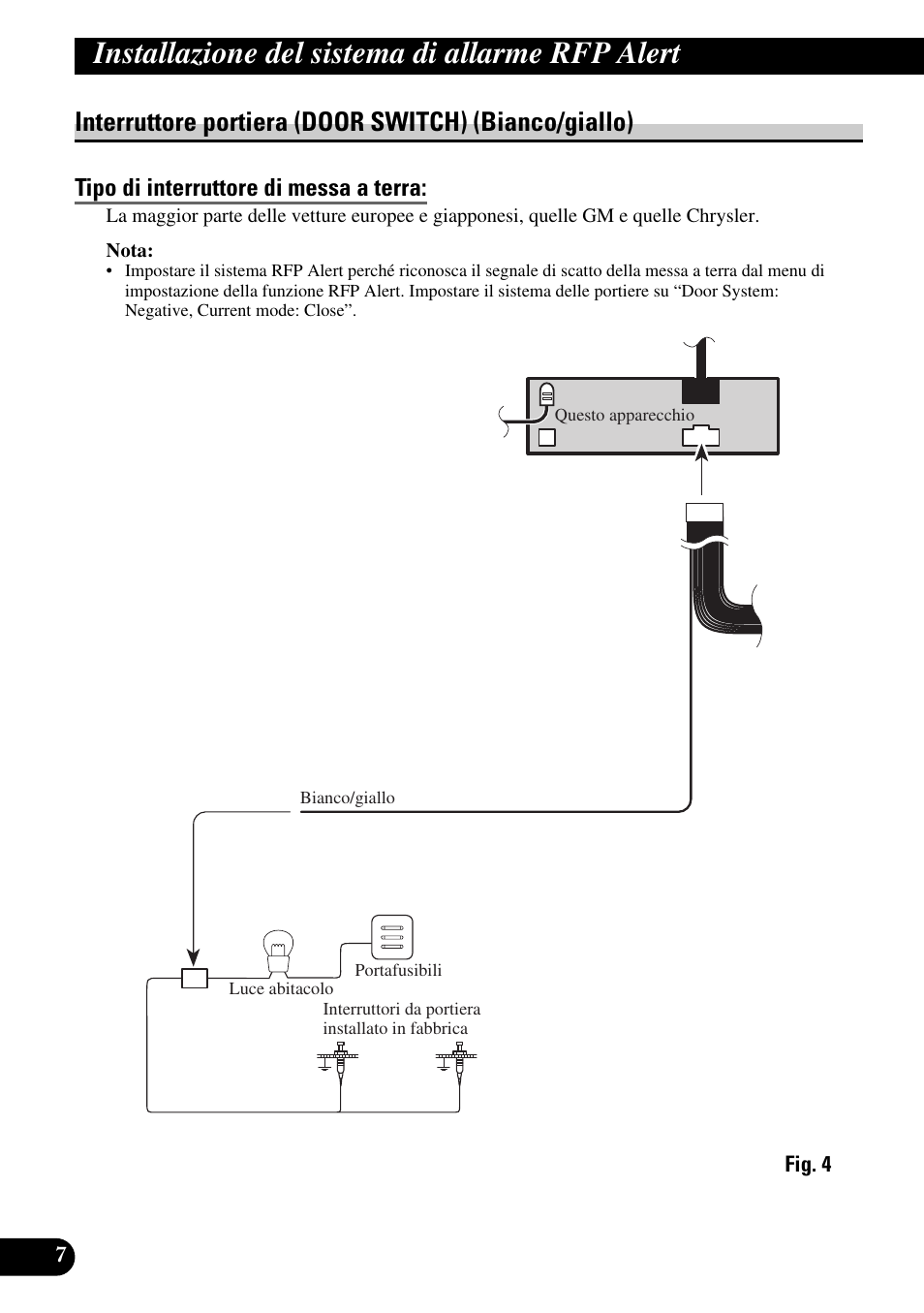 Installazione del sistema di allarme RFP Alert

Interruttore portiera (DOOR SWITCH) (Bianco/giallo)

Tipo di interruttore di messa a terra:

La maggior parte delle vetture europee e giapponesi, quelle GM e quelle Chrysler.

Nota:

• Impostare il sistema RFP Alert perché riconosca il segnale di scatto della messa a terra dal menu di impostazione della funzione RFP Alert. Impostare il sistema delle portiere su “Door System: Negative, Current mode: Close”.

Questo apparecchio

Bianco/giallo

Portafusibili

Luce abitacolo

Interruttori da portiera installato in fabbrica

Fig. 4

7