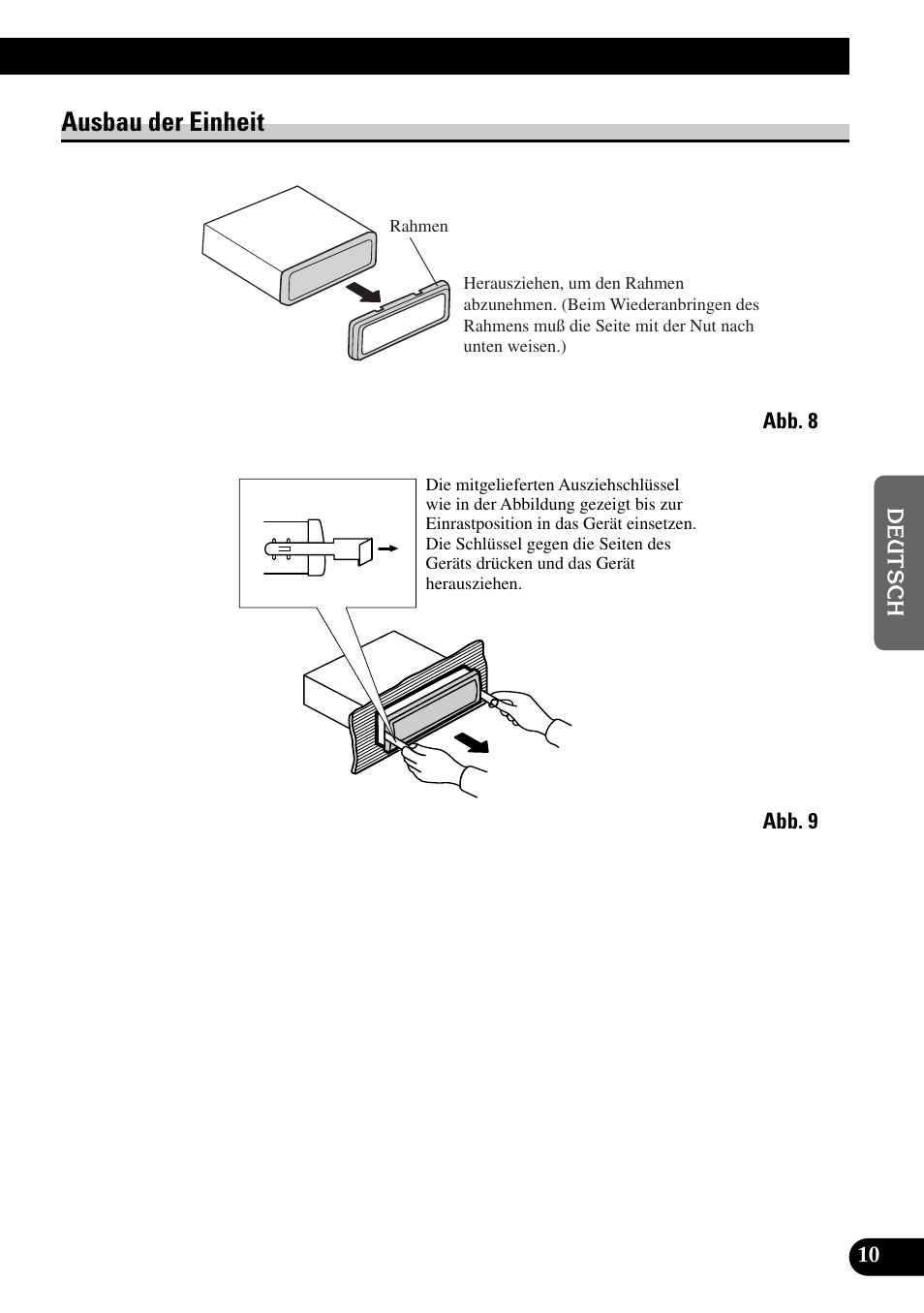 Ausbau der Einheit

Rahmen

Herausziehen, um den Rahmen abzunehmen. (Beim Wiederanbringen des Rahmens muß die Seite mit der Nut nach unten weisen.)

Abb. 8

Die mitgelieferten Ausziehschlüssel wie in der Abbildung gezeigt bis zur Einrastposition in das Gerät einsetzen. Die Schlüssel gegen die Seiten des Geräts drücken und das Gerät herausziehen.

Abb. 9

DEUTSCH

10