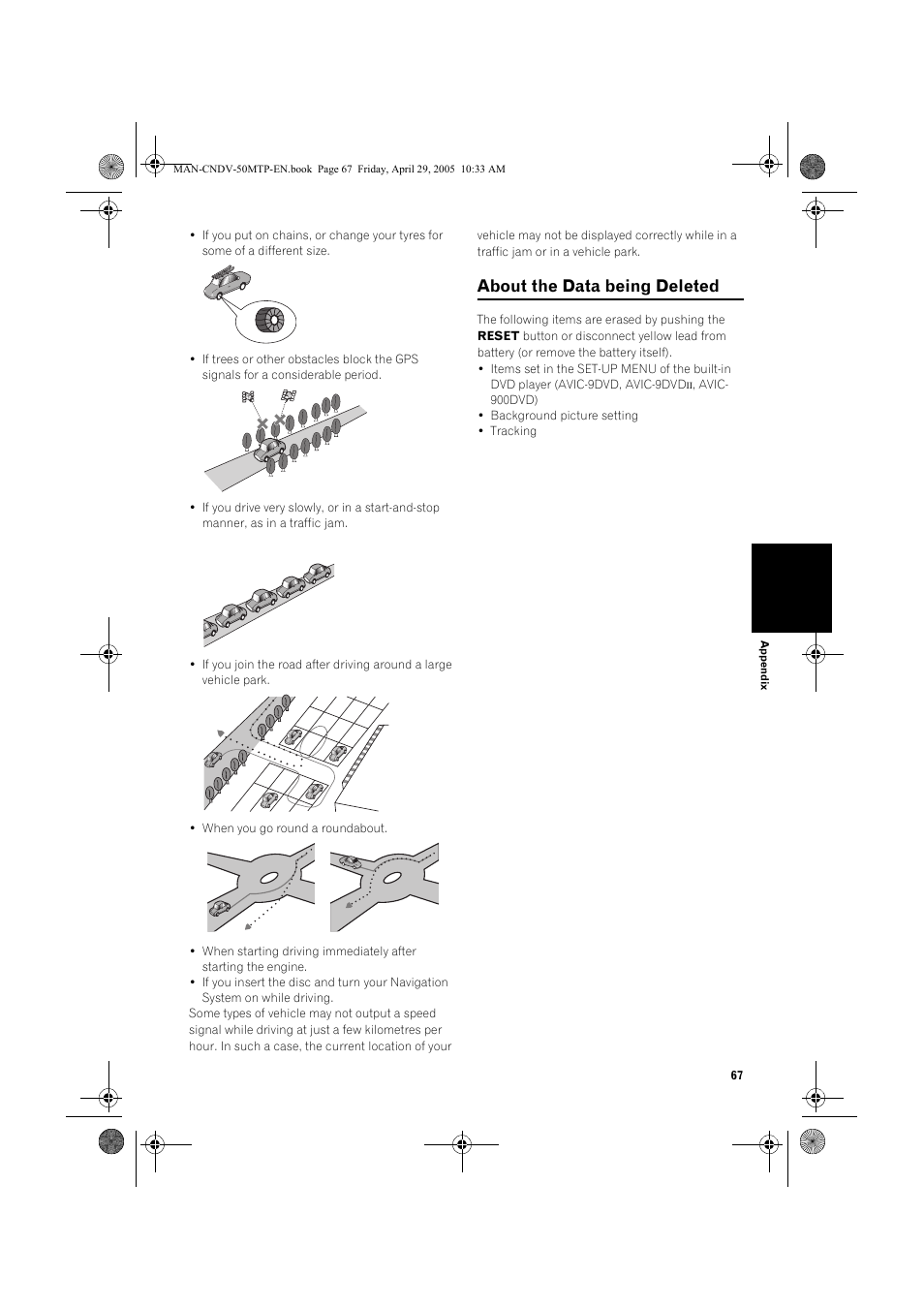 MAN-CNDV-50MTP-EN.book Page 67 Friday, April 29, 2005 10:33 AM

• If you put on chains, or change your tyres for some of a different size.

• If trees or other obstacles block the GPS signals for a considerable period.

• If you drive very slowly, or in a start-and-stop manner, as in a traffic jam.

• If you join the road after driving around a large vehicle park.

• When you go round a roundabout.

• When starting driving immediately after starting the engine.
• If you insert the disc and turn your Navigation System on while driving.
Some types of vehicle may not output a speed signal while driving at just a few kilometres per hour. In such a case, the current location of your vehicle may not be displayed correctly while in a traffic jam or in a vehicle park.

About the Data being Deleted

The following items are erased by pushing the RESET button or disconnect yellow lead from battery (or remove the battery itself).
• Items set in the SET-UP MENU of the built-in DVD player (AVIC-9DVD, AVIC-9DVDII, AVIC-900DVD)
• Background picture setting
• Tracking

Appendix

67