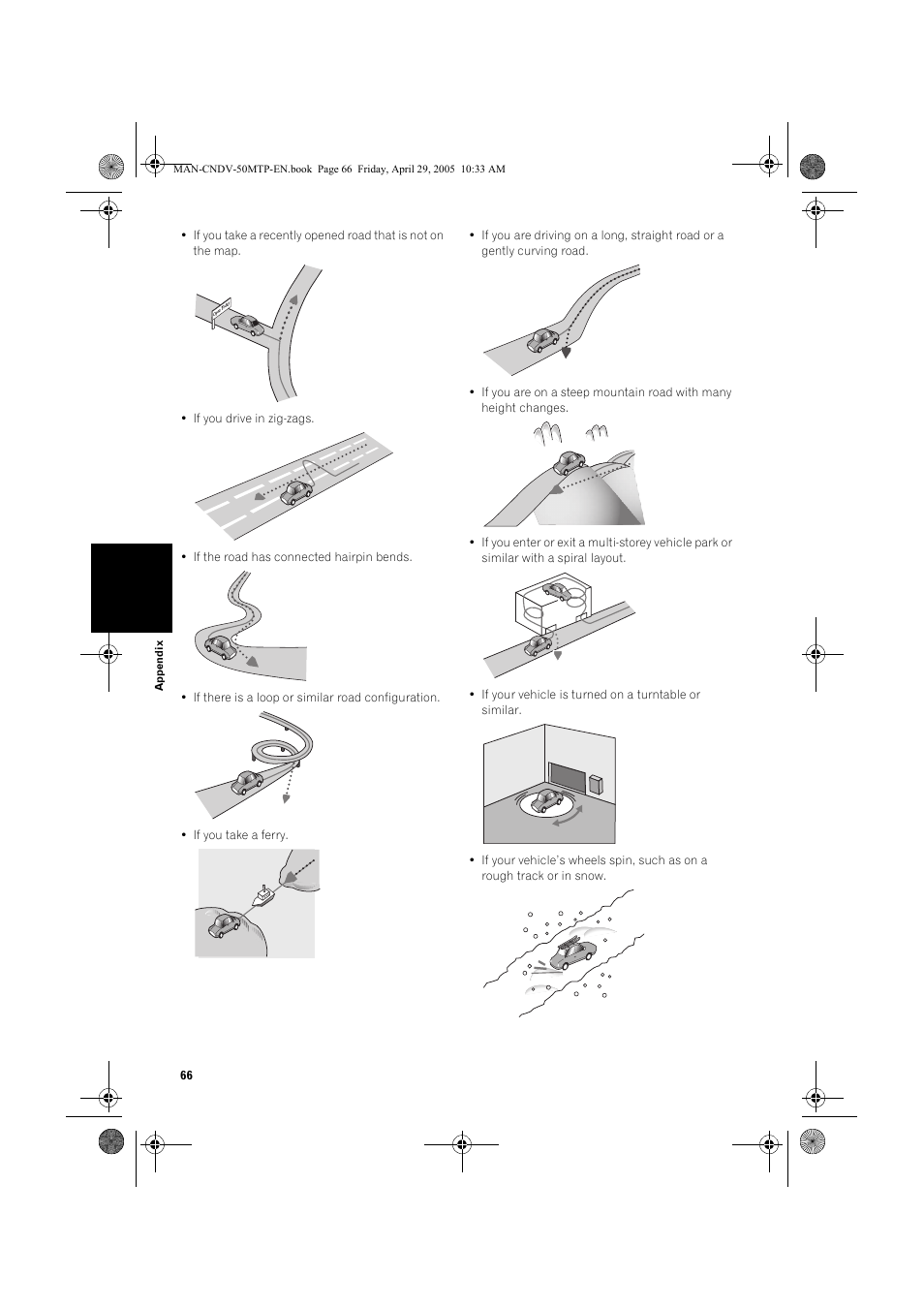 MAN-CNDV-50MTP-EN.book Page 66 Friday, April 29, 2005 10:33 AM

• If you take a recently opened road that is not on the map.

• If you drive in zig-zags.

• If the road has connected hairpin bends.

• If there is a loop or similar road configuration.

• If you take a ferry.

• If you are driving on a long, straight road or a gently curving road.

• If you are on a steep mountain road with many height changes.

• If you enter or exit a multi-storey vehicle park or similar with a spiral layout.

• If your vehicle is turned on a turntable or similar.

• If your vehicle's wheels spin, such as on a rough track or in snow.

Appendix

66