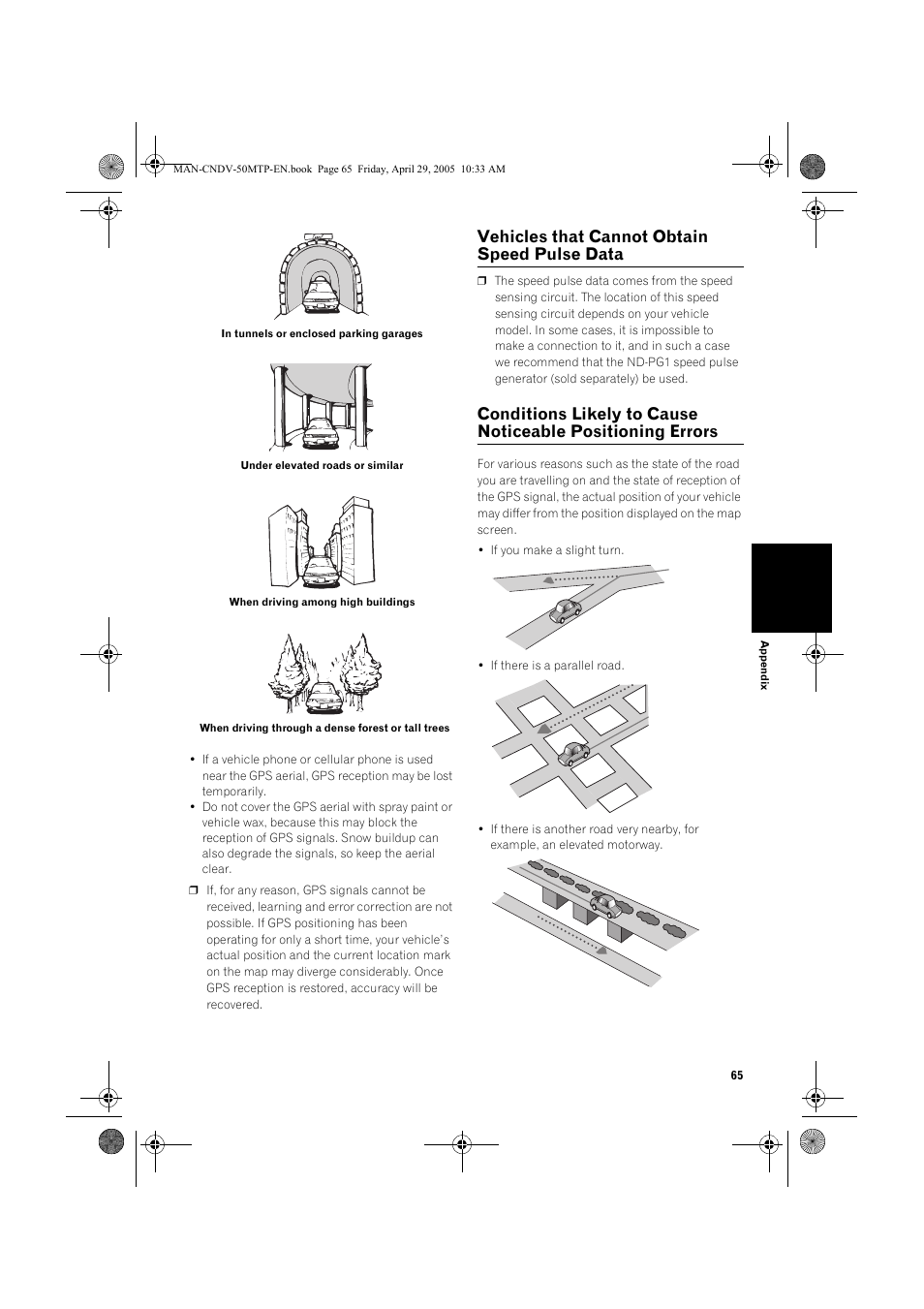 MAN-CNDV-50MTP-EN.book Page 65 Friday, April 29, 2005 10:33 AM

In tunnels or enclosed parking garages

Under elevated roads or similar

When driving among high buildings

When driving through a dense forest or tall trees

• If a vehicle phone or cellular phone is used near the GPS aerial, GPS reception may be lost temporarily.
• Do not cover the GPS aerial with spray paint or vehicle wax, because this may block the reception of GPS signals. Snow buildup can also degrade the signals, so keep the aerial clear.

❒ If, for any reason, GPS signals cannot be received, learning and error correction are not possible. If GPS positioning has been operating for only a short time, your vehicle's actual position and the current location mark on the map may diverge considerably. Once GPS reception is restored, accuracy will be recovered.

Vehicles that Cannot Obtain Speed Pulse Data

❒ The speed pulse data comes from the speed sensing circuit. The location of this speed sensing circuit depends on your vehicle model. In some cases, it is impossible to make a connection to it, and in such a case we recommend that the ND-PG1 speed pulse generator (sold separately) be used.

Conditions Likely to Cause Noticeable Positioning Errors

For various reasons such as the state of the road you are travelling on and the state of reception of the GPS signal, the actual position of your vehicle may differ from the position displayed on the map screen.

• If you make a slight turn.

• If there is a parallel road.

• If there is another road very nearby, for example, an elevated motorway.

Appendix

65