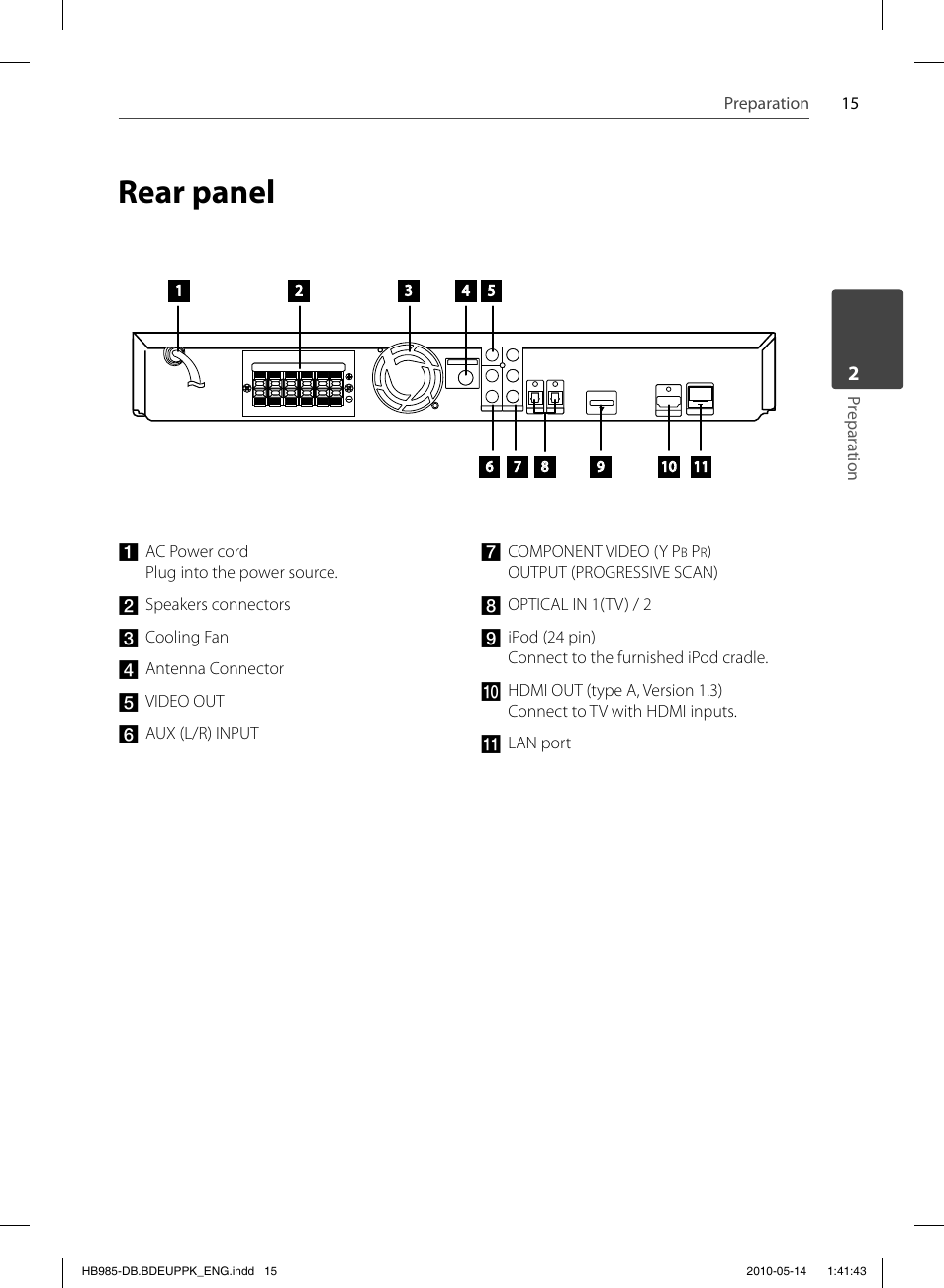 Preparation 15

Rear panel

1 2 3 4 5

6 7 8 9 10 11

2
Preparation

1 AC Power cord
Plug into the power source.

2 Speakers connectors

3 Cooling Fan

4 Antenna Connector

5 VIDEO OUT

6 AUX (L/R) INPUT

7 COMPONENT VIDEO (Y PB PR) OUTPUT (PROGRESSIVE SCAN)

8 OPTICAL IN 1(TV) / 2

9 iPod (24 pin)
Connect to the furnished iPod cradle.

10 HDMI OUT (type A, Version 1.3)
Connect to TV with HDMI inputs.

11 LAN port

HB985-DB.BDEUPPK_ENG.indd 15 2010-05-14 1:41:43