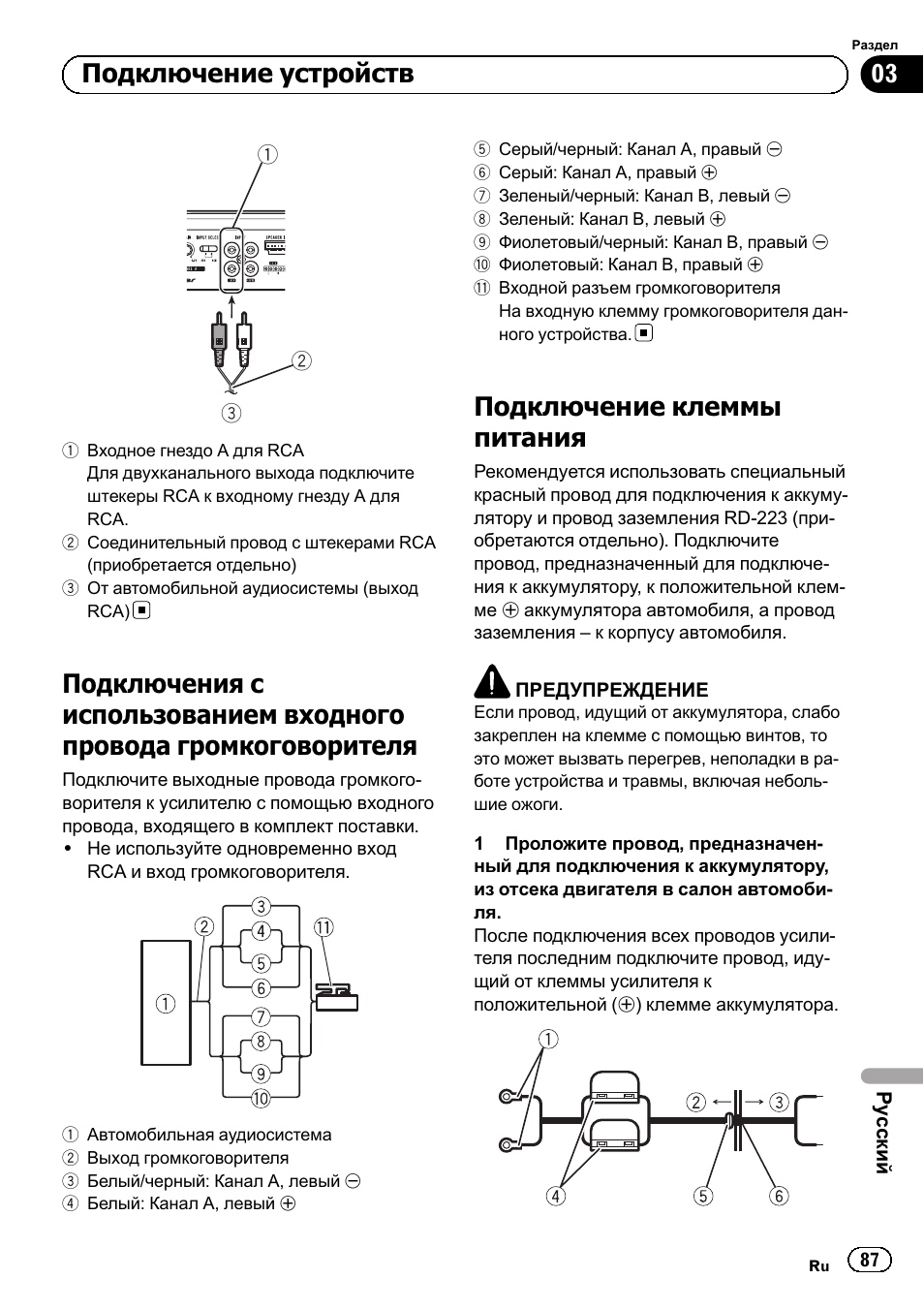 Раздел

Подключение устройств

03

①

②

③

① Входное гнездо A для RCA
Для двухканального выхода подключите штекеры RCA к входному гнезду A для RCA.
② Соединительный провод с штекерами RCA (приобретается отдельно)
③ От автомобильной аудиосистемы (выход RCA) ■

Подключения с использованием входного провода громкоговорителя

Подключите выходные провода громкоговорителя к усилителю с помощью входного провода, входящего в комплект поставки.
• Не используйте одновременно вход RCA и вход громкоговорителя.

①
②
③
④
⑤
⑥
⑦
⑧
⑨
⑩
⑪

① Автомобильная аудиосистема
② Выход громкоговорителя
③ Белый/черный: Канал A, левый ⊖
④ Белый: Канал A, левый ⊕
⑤ Серый/черный: Канал A, правый ⊖
⑥ Серый: Канал A, правый ⊕
⑦ Зеленый/черный: Канал B, левый ⊖
⑧ Зеленый: Канал B, левый ⊕
⑨ Фиолетовый/черный: Канал B, правый ⊖
⑩ Фиолетовый: Канал B, правый ⊕
⑪ Входной разъем громкоговорителя
На входную клемму громкоговорителя данного устройства. ■

Подключение клеммы питания

Рекомендуется использовать специальный красный провод для подключения к аккумулятору и провод заземления RD-223 (приобретаются отдельно). Подключите провод, предназначенный для подключения к аккумулятору, к положительной клемме ⊕ аккумулятора автомобиля, а провод заземления – к корпусу автомобиля.

ПРЕДУПРЕЖДЕНИЕ
Если провод, идущий от аккумулятора, слабо закреплен на клемме с помощью винтов, то это может вызвать перегрев, неполадки в работе устройства и травмы, включая небольшие ожоги.

1 Проложите провод, предназначенный для подключения к аккумулятору, из отсека двигателя в салон автомобиля.
После подключения всех проводов усилителя последним подключите провод, идущий от клеммы усилителя к положительной (⊕) клемме аккумулятора.

①
②
③
④
⑤
⑥

Русский

Ru 87