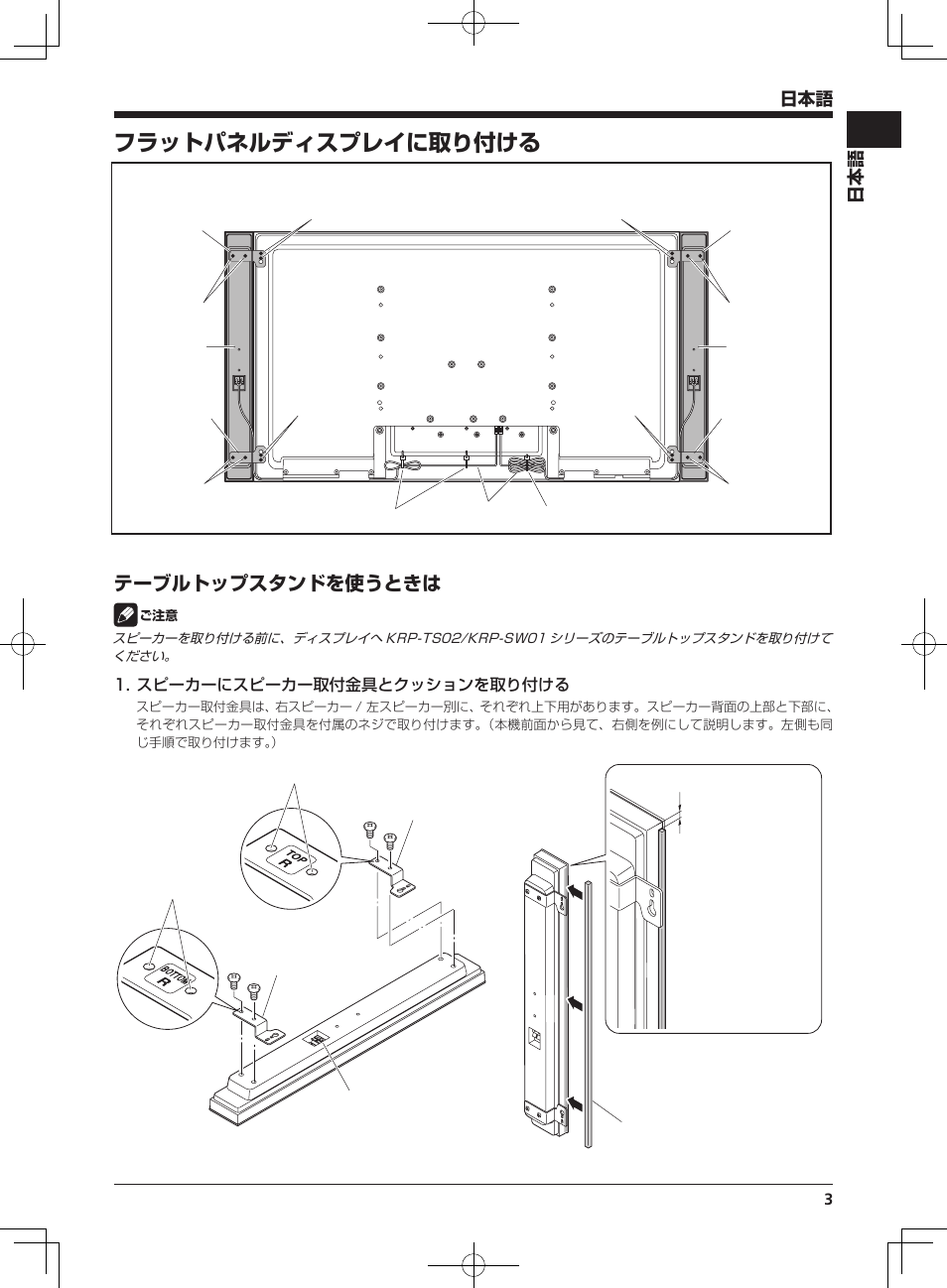 日本語

フラットパネルディスプレイに取り付ける

日本語

テーブルトップスタンドを使うときは

ご注意

スピーカーを取り付ける前に、ディスプレイへ KRP-TS02/KRP-SW01 シリーズのテーブルトップスタンドを取り付けてください。

1. スピーカーにスピーカー取付金具とクッションを取り付ける

スピーカー取付金具は、右スピーカー / 左スピーカー別に、それぞれ上下用があります。スピーカー背面の上部と下部に、それぞれスピーカー取付金具を付属のネジで取り付けます。（本機前面から見て、右側を例にして説明します。左側も同じ手順で取り付けます。）

TOP R

BOTTOM R

3