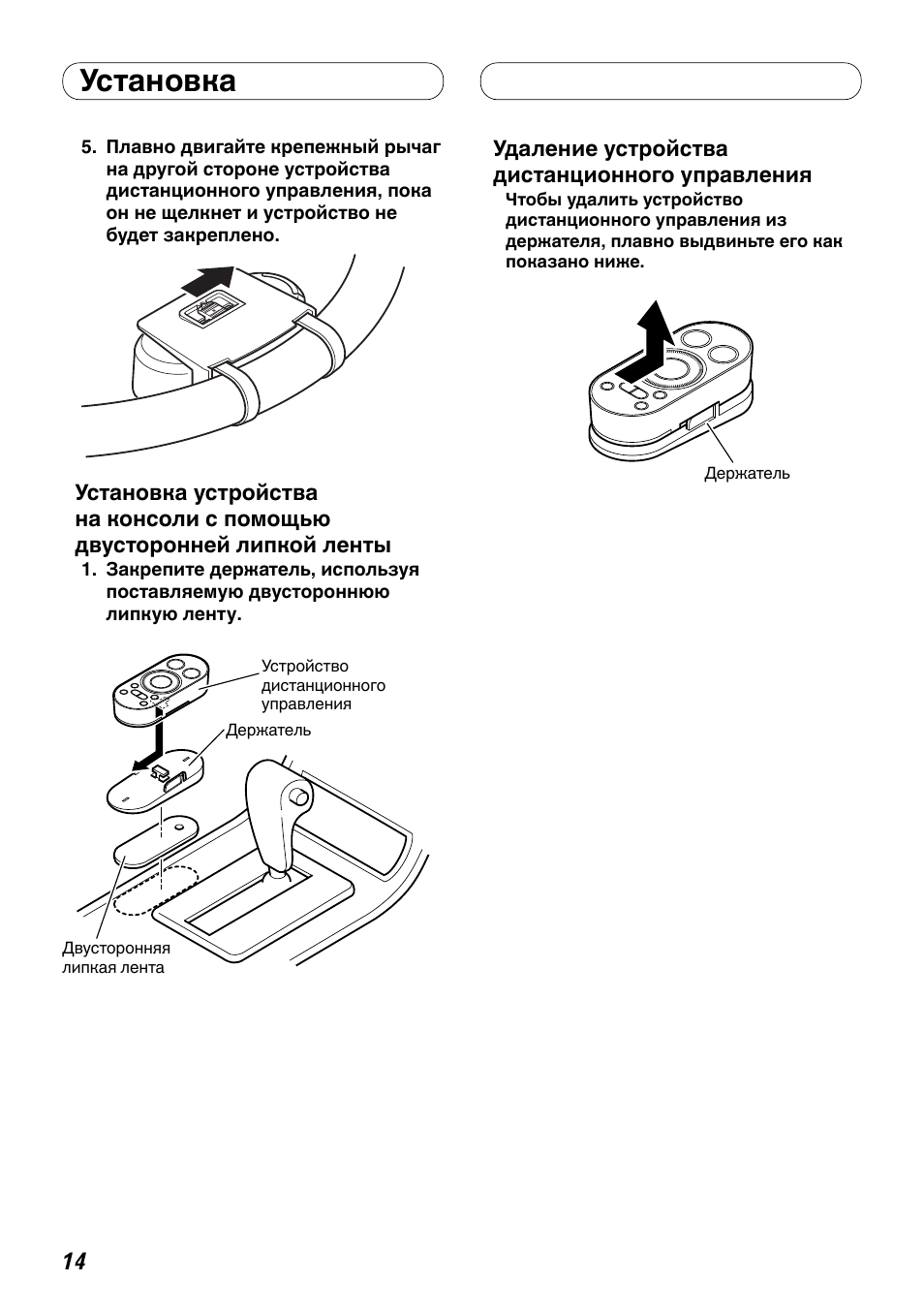 Установка

5. Плавно двигайте крепежный рычаг на другой стороне устройства дистанционного управления, пока он не щелкнет и устройство не будет закреплено.

Установка устройства на консоли с помощью двусторонней липкой ленты

1. Закрепите держатель, используя поставляемую двустороннюю липкую ленту.

Устройство дистанционного управления

Держатель

Двусторонняя липкая лента

Удаление устройства дистанционного управления

Чтобы удалить устройство дистанционного управления из держателя, плавно выдвиньте его как показано ниже.

Держатель

14