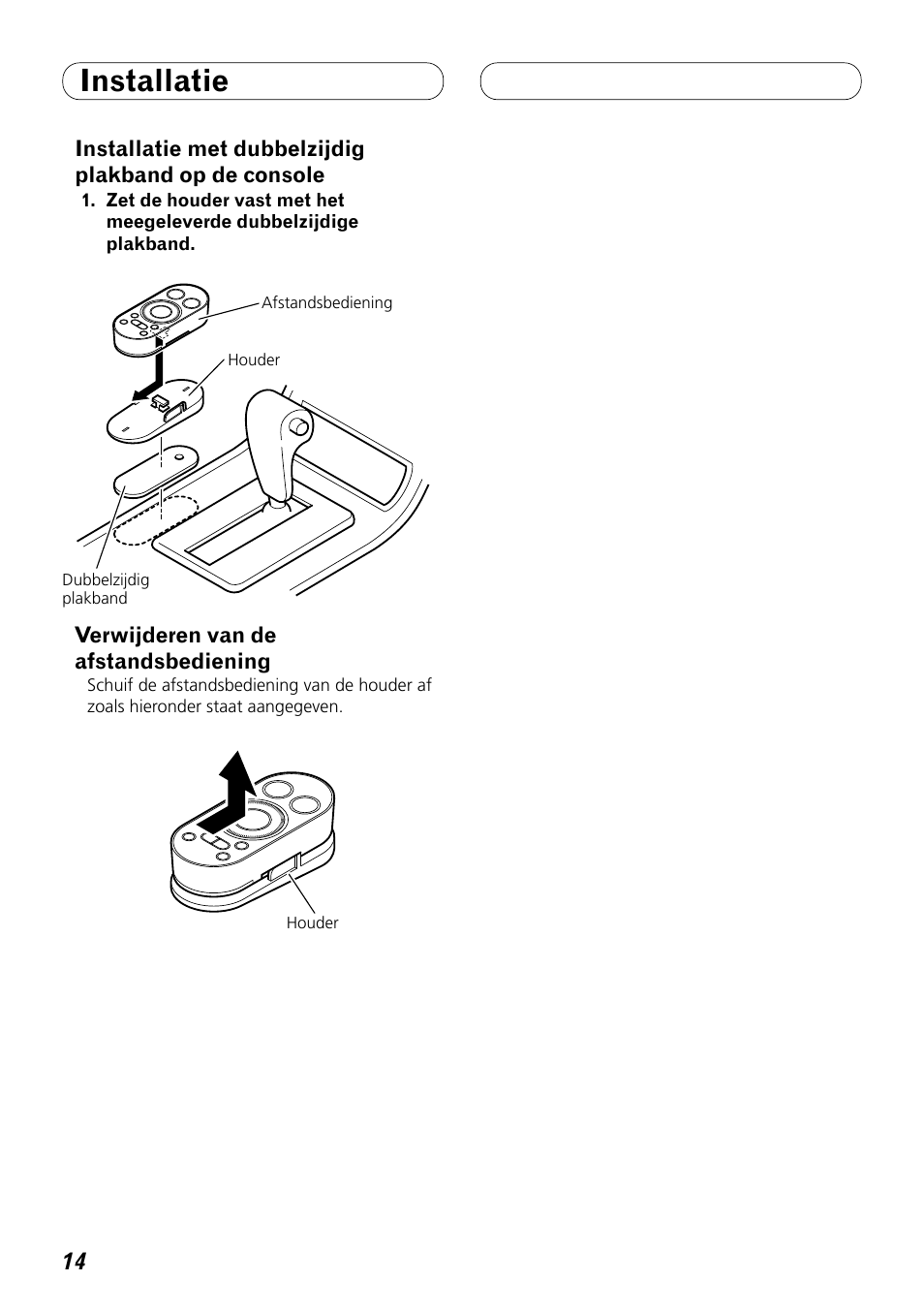 Installatie

Installatie met dubbelzijdig plakband op de console

1. Zet de houder vast met het meegeleverde dubbelzijdige plakband.

Afstandsbediening

Houder

Dubbelzijdig plakband

Verwijderen van de afstandsbediening

Schuif de afstandsbediening van de houder af zoals hieronder staat aangegeven.

Houder

14