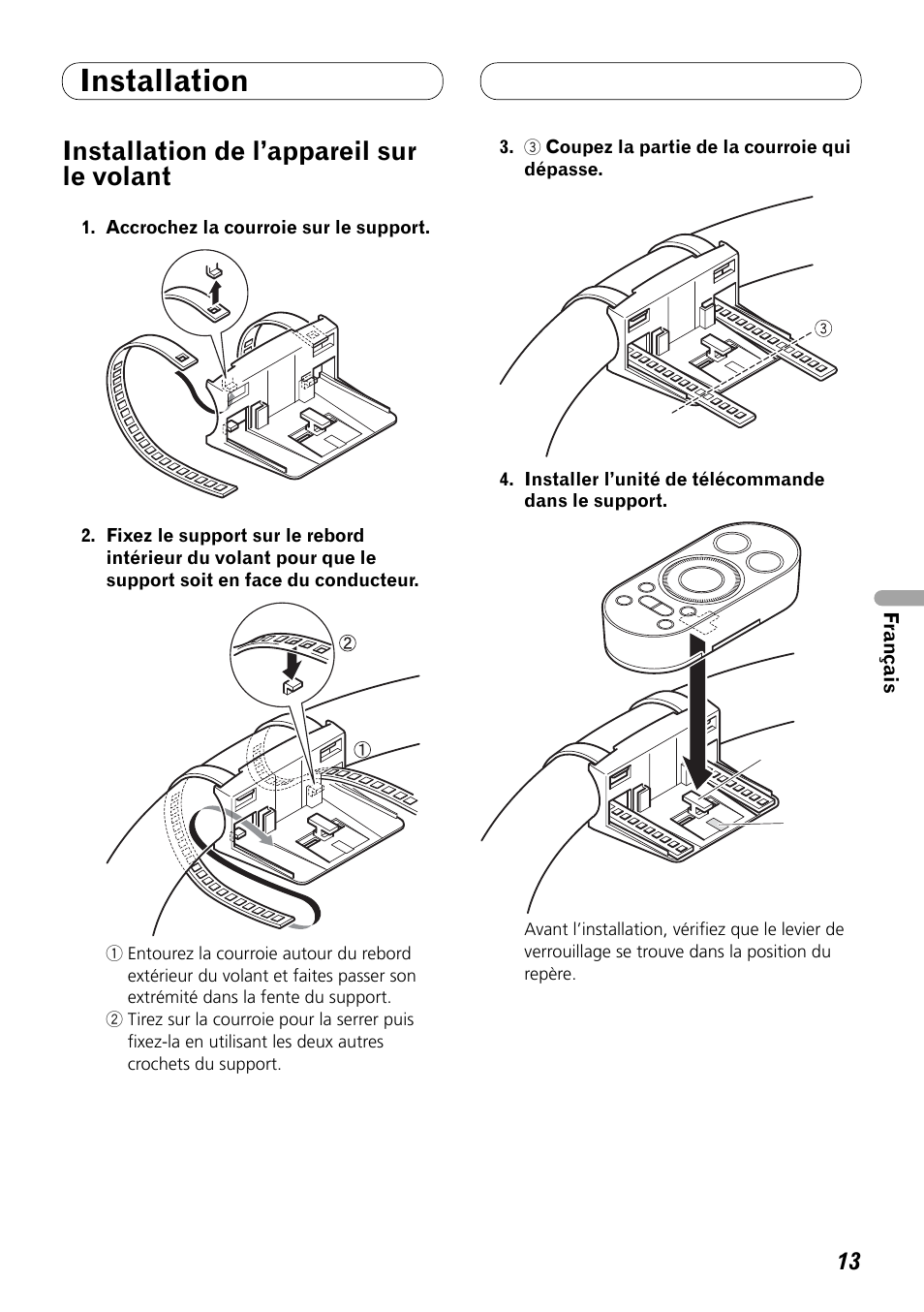 Installation

Installation de l'appareil sur le volant

1. Accrochez la courroie sur le support.

2. Fixez le support sur le rebord intérieur du volant pour que le support soit en face du conducteur.

2

1

1 Entourez la courroie autour du rebord extérieur du volant et faites passer son extrémité dans la fente du support.
2 Tirez sur la courroie pour la serrer puis fixez-la en utilisant les deux autres crochets du support.

3. 3 Coupez la partie de la courroie qui dépasse.

3

4. Installer l'unité de télécommande dans le support.

Avant l'installation, vérifiez que le levier de verrouillage se trouve dans la position du repère.

Français

13