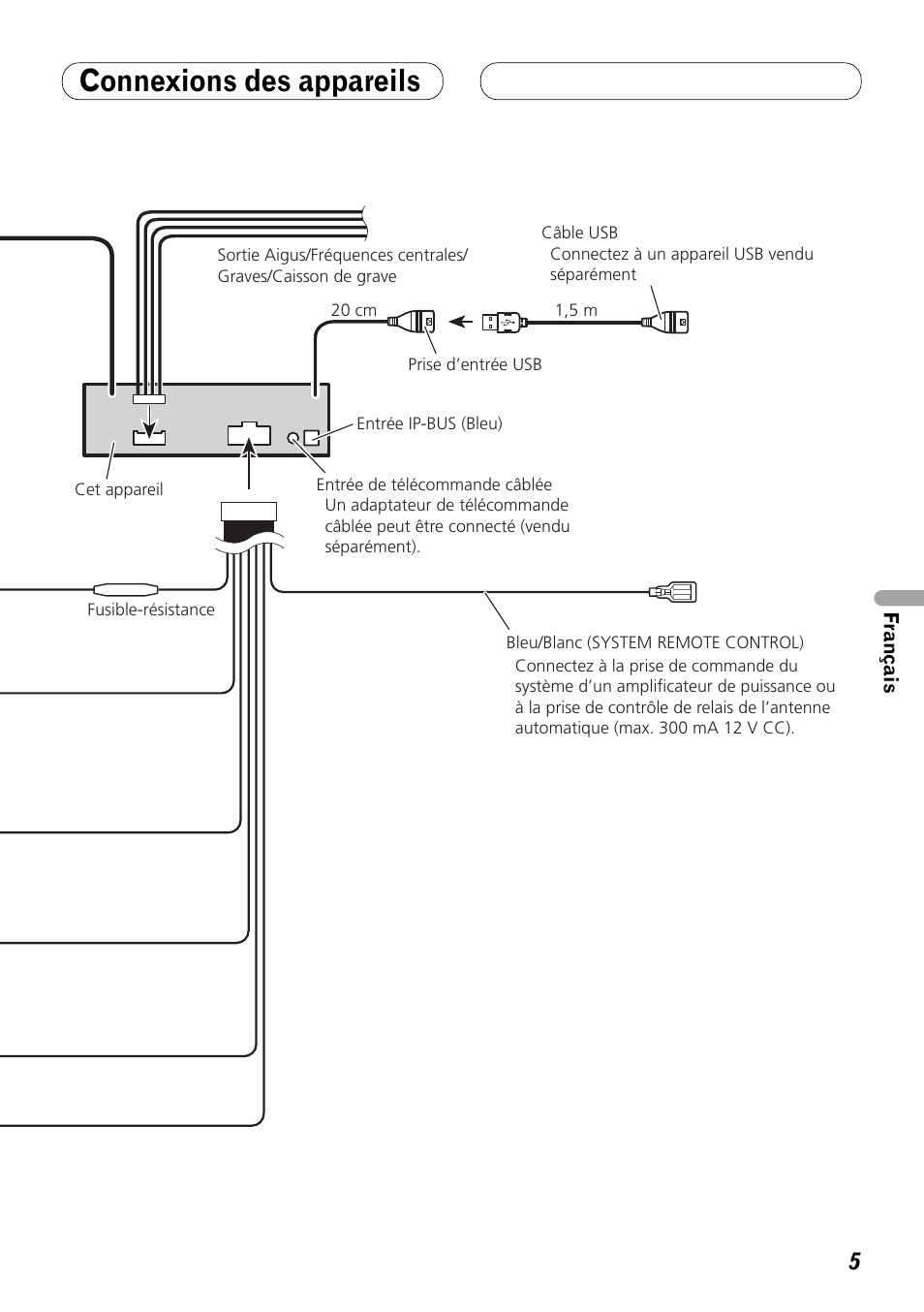 Connexions des appareils

Sortie Aigus/Fréquences centrales/ Graves/Caisson de grave

Câble USB
Connectez à un appareil USB vendu séparément

20 cm

1,5 m

Prise d'entrée USB

Entrée IP-BUS (Bleu)

Cet appareil

Entrée de télécommande câblée
Un adaptateur de télécommande câblée peut être connecté (vendu séparément).

Fusible-résistance

Bleu/Blanc (SYSTEM REMOTE CONTROL)
Connectez à la prise de commande du système d'un amplificateur de puissance ou à la prise de contrôle de relais de l'antenne automatique (max. 300 mA 12 V CC).

Français

5