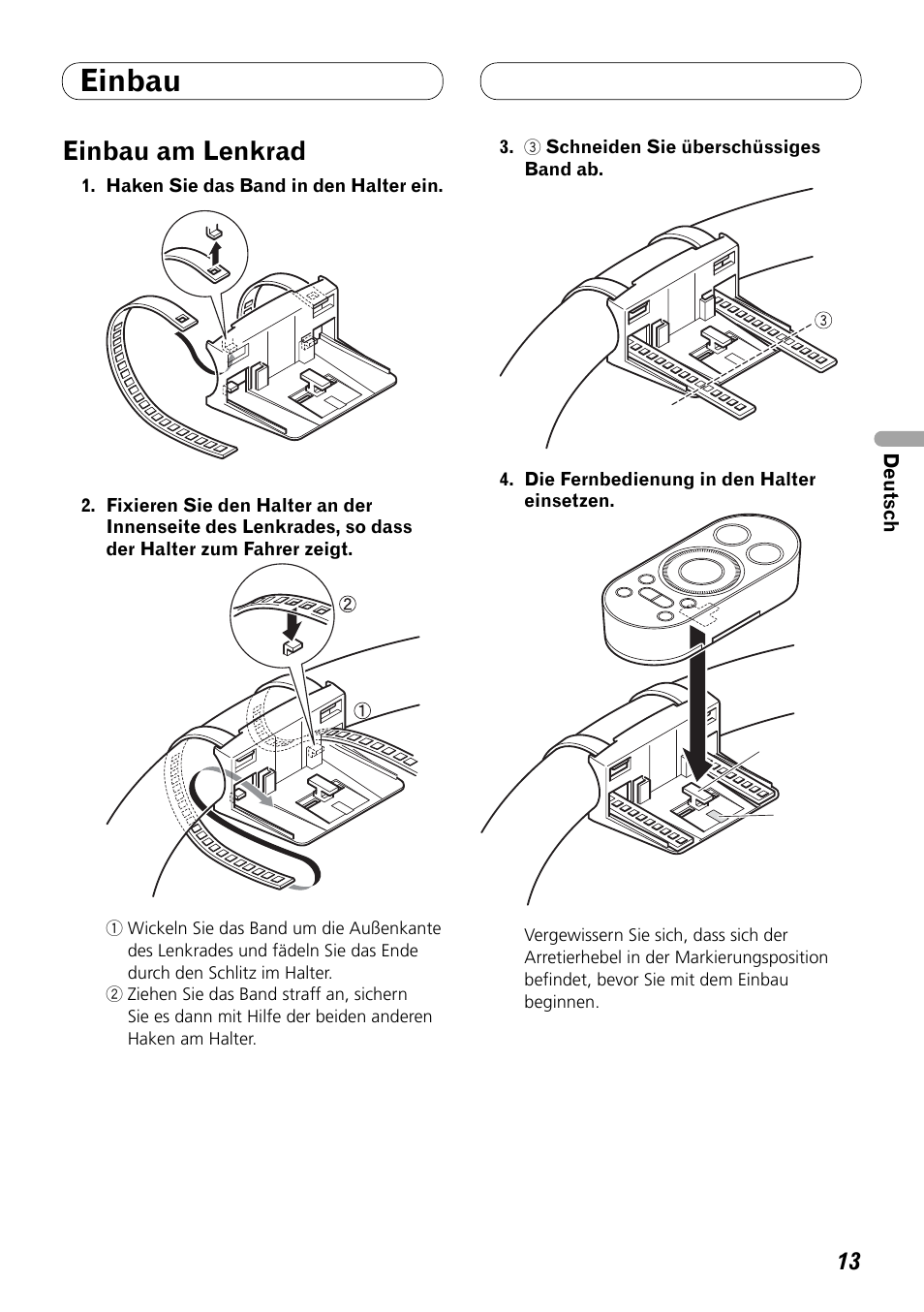 Einbau

Einbau am Lenkrad

1. Haken Sie das Band in den Halter ein.

2. Fixieren Sie den Halter an der Innenseite des Lenkrades, so dass der Halter zum Fahrer zeigt.

②

①

① Wickeln Sie das Band um die Außenkante des Lenkrades und fädeln Sie das Ende durch den Schlitz im Halter.
② Ziehen Sie das Band straff an, sichern Sie es dann mit Hilfe der beiden anderen Haken am Halter.

3. ③ Schneiden Sie überschüssiges Band ab.

③

4. Die Fernbedienung in den Halter einsetzen.

Vergewissern Sie sich, dass sich der Arretierhebel in der Markierungsposition befindet, bevor Sie mit dem Einbau beginnen.

Deutsch

13