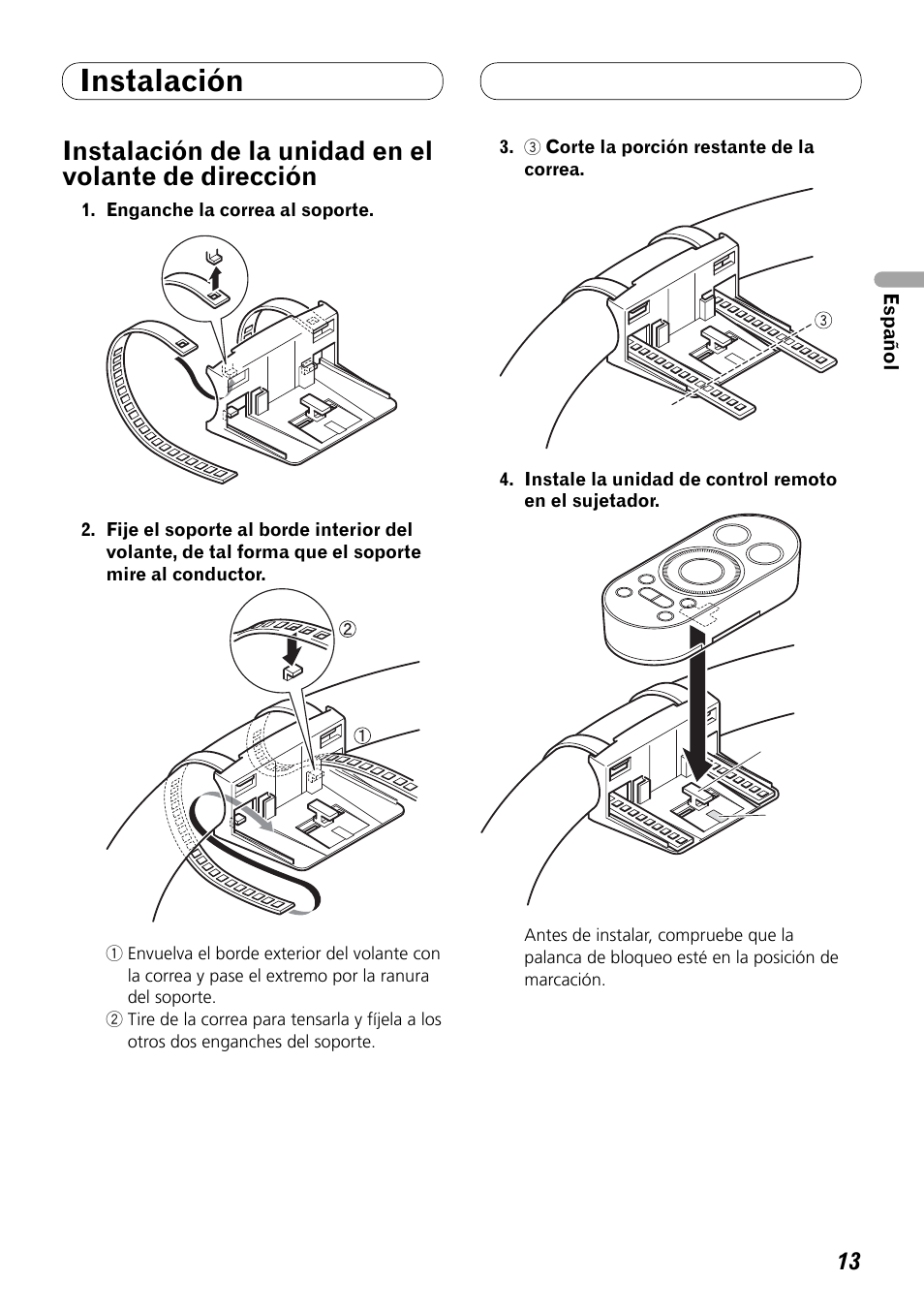 Instalación

Instalación de la unidad en el volante de dirección

1. Enganche la correa al soporte.

2. Fije el soporte al borde interior del volante, de tal forma que el soporte mire al conductor.

②

①

① Envuelva el borde exterior del volante con la correa y pase el extremo por la ranura del soporte.
② Tire de la correa para tensarla y fíjela a los otros dos enganches del soporte.

3. ③ Corte la porción restante de la correa.

③

4. Instale la unidad de control remoto en el sujetador.

Antes de instalar, compruebe que la palanca de bloqueo esté en la posición de marcación.

Español

13