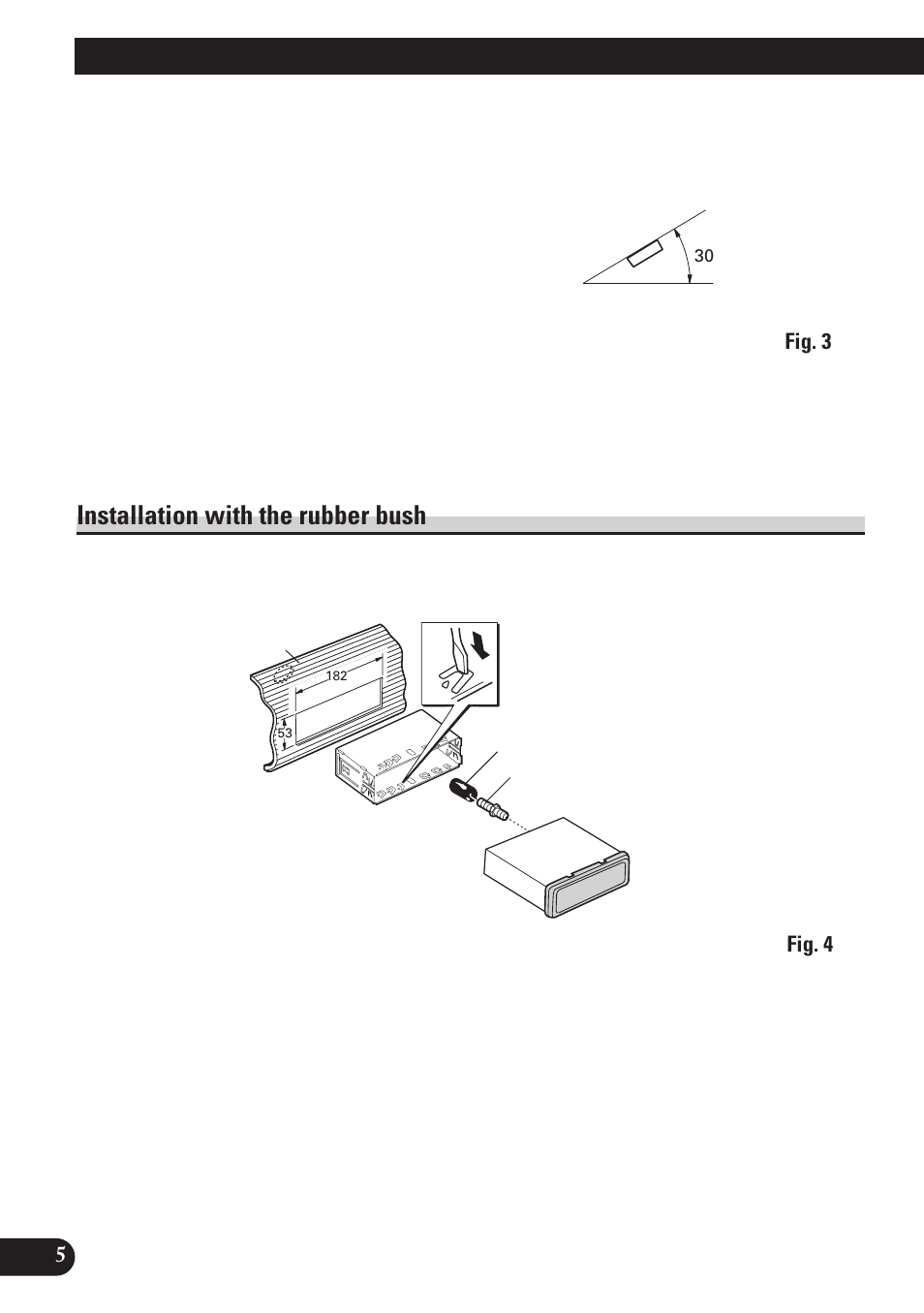 30

Fig. 3

Installation with the rubber bush

182

53

Fig. 4

5