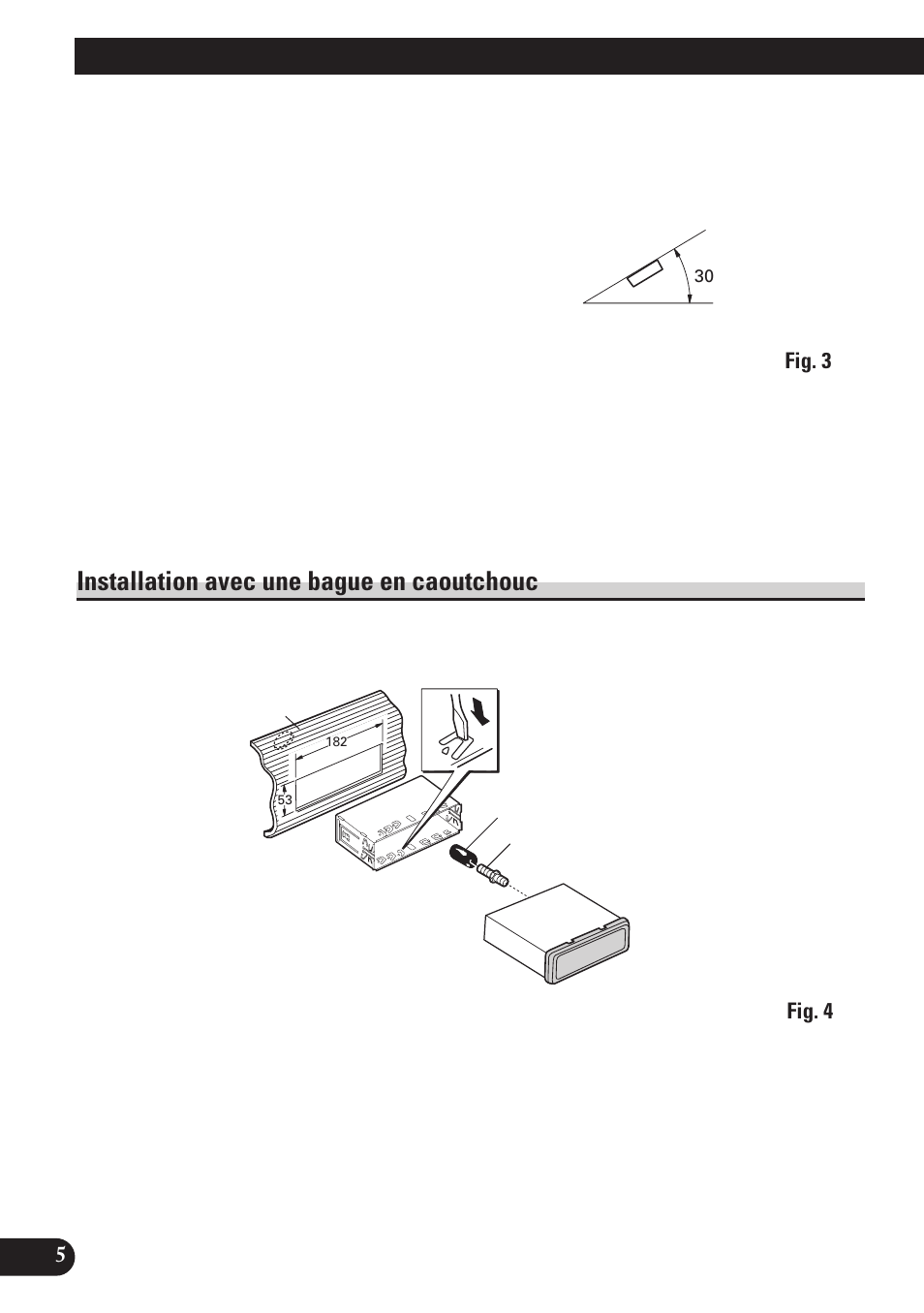 30

Fig. 3

Installation avec une bague en caoutchouc

182

53

Fig. 4

5