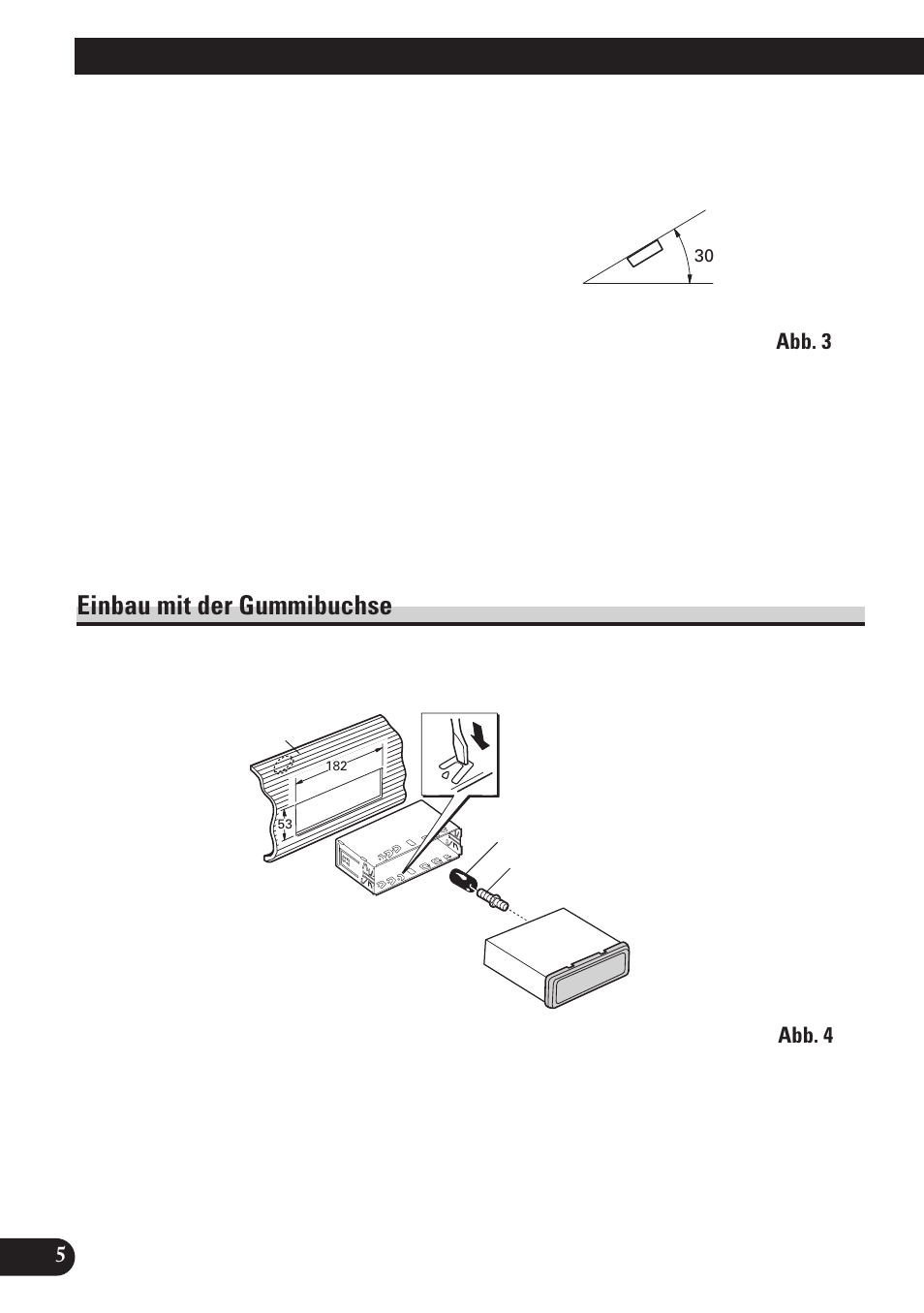 30

Abb. 3

Einbau mit der Gummibuchse

182

53

Abb. 4

5