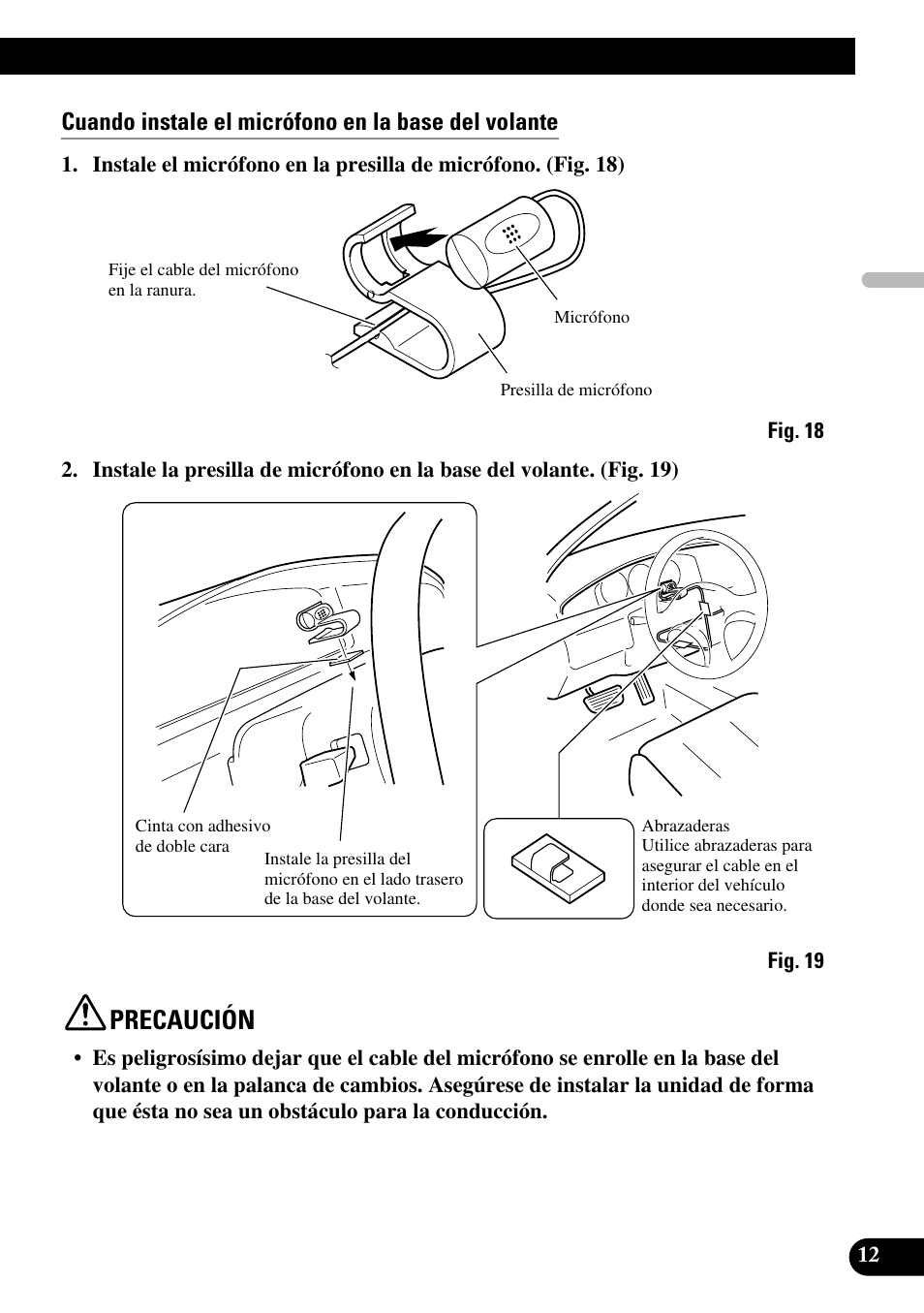 Cuando instale el micrófono en la base del volante

1. Instale el micrófono en la presilla de micrófono. (Fig. 18)

Fije el cable del micrófono en la ranura.

Micrófono

Presilla de micrófono

Fig. 18

2. Instale la presilla de micrófono en la base del volante. (Fig. 19)

Cinta con adhesivo de doble cara

Instale la presilla del micrófono en el lado trasero de la base del volante.

Abrazaderas
Utilice abrazaderas para asegurar el cable en el interior del vehículo donde sea necesario.

Fig. 19

PRECAUCIÓN

• Es peligrosísimo dejar que el cable del micrófono se enrolle en la base del volante o en la palanca de cambios. Asegúrese de instalar la unidad de forma que ésta no sea un obstáculo para la conducción.

12