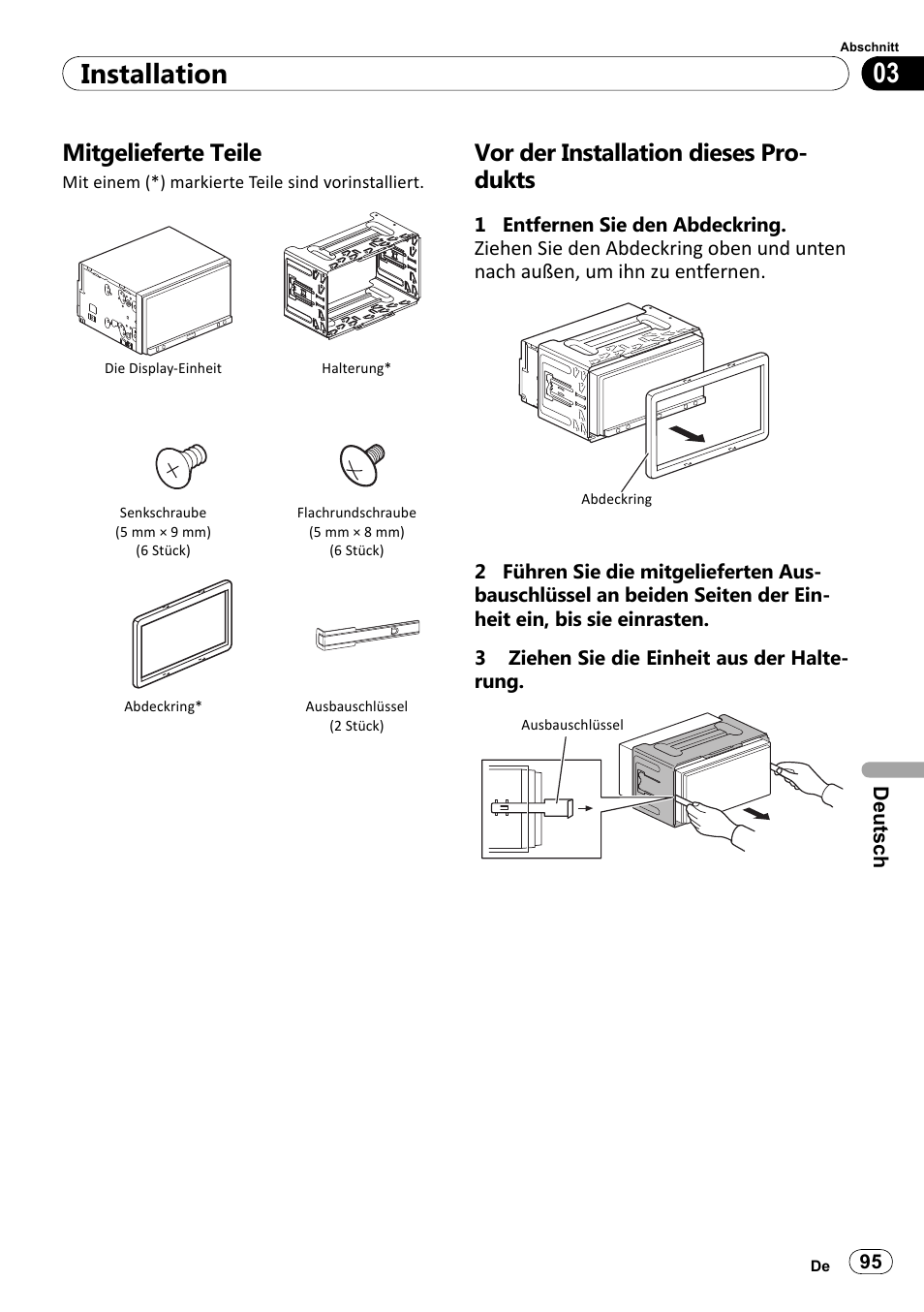 Abschnitt

Installation

03

Mitgelieferte Teile

Mit einem (*) markierte Teile sind vorinstalliert.

Die Display-Einheit

Halterung*

Senkschraube
(5 mm × 9 mm)
(6 Stück)

Flachrundschraube
(5 mm × 8 mm)
(6 Stück)

Abdeckring*

Ausbauschlüssel
(2 Stück)

Vor der Installation dieses Produkts

1 Entfernen Sie den Abdeckring.
Ziehen Sie den Abdeckring oben und unten nach außen, um ihn zu entfernen.

Abdeckring

2 Führen Sie die mitgelieferten Ausbauschlüssel an beiden Seiten der Einheit ein, bis sie einrasten.

3 Ziehen Sie die Einheit aus der Halterung.

Ausbauschlüssel

Deutsch

De 95