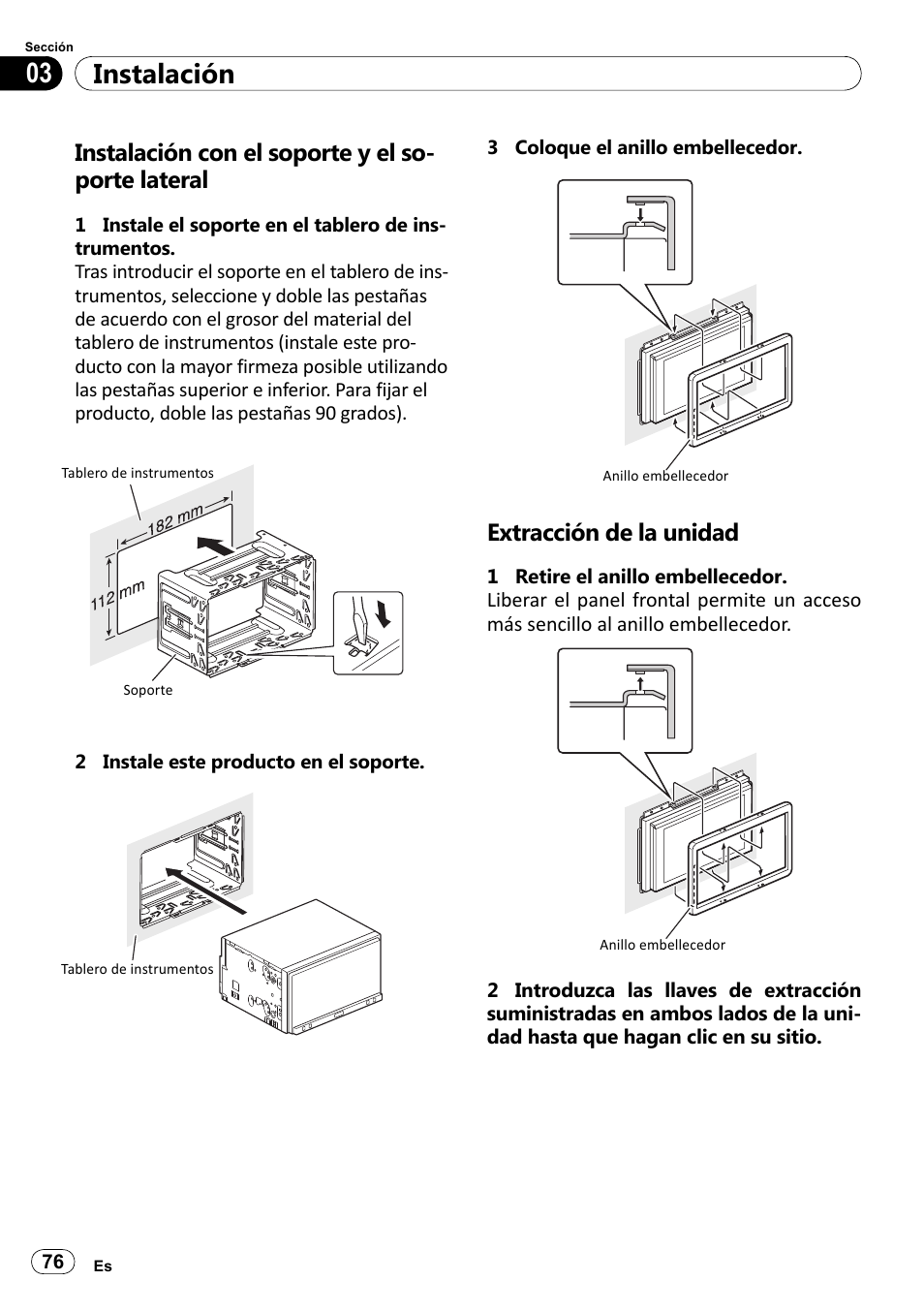 Sección

03 Instalación

Instalación con el soporte y el soporte lateral

1 Instale el soporte en el tablero de instrumentos.

Tras introducir el soporte en el tablero de instrumentos, seleccione y doble las pestañas de acuerdo con el grosor del material del tablero de instrumentos (instale este producto con la mayor firmeza posible utilizando las pestañas superior e inferior. Para fijar el producto, doble las pestañas 90 grados).

Tablero de instrumentos

182 mm

112 mm

Soporte

2 Instale este producto en el soporte.

Tablero de instrumentos

3 Coloque el anillo embellecedor.

Anillo embellecedor

Extracción de la unidad

1 Retire el anillo embellecedor.

Liberar el panel frontal permite un acceso más sencillo al anillo embellecedor.

Anillo embellecedor

2 Introduzca las llaves de extracción suministradas en ambos lados de la unidad hasta que hagan clic en su sitio.

76 Es