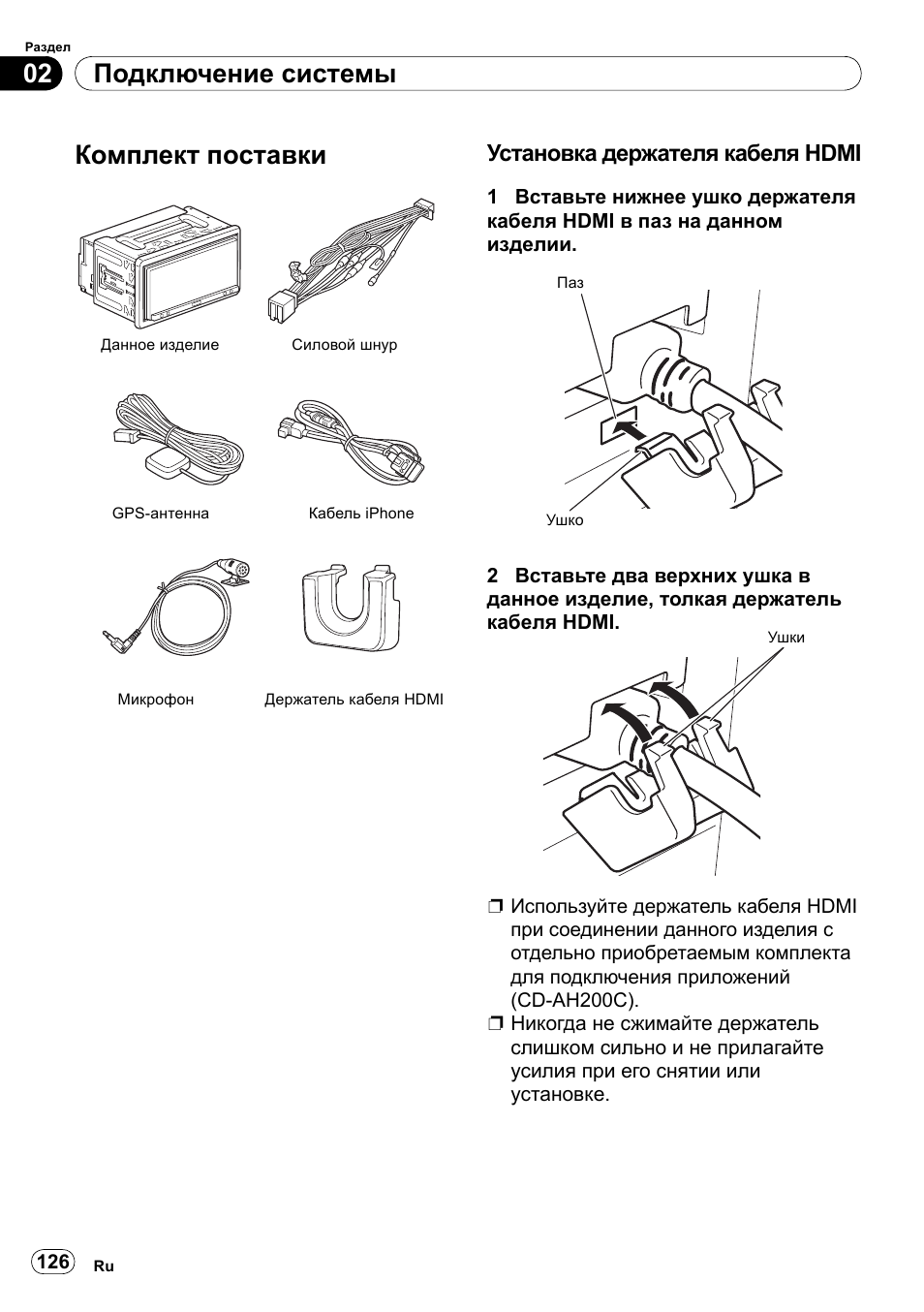 Раздел

02 Подключение системы

Комплект поставки

Данное изделие

Силовой шнур

GPS-антенна

Кабель iPhone

Микрофон

Держатель кабеля HDMI

Установка держателя кабеля HDMI

1 Вставьте нижнее ушко держателя кабеля HDMI в паз на данном изделии.

Паз

Ушко

2 Вставьте два верхних ушка в данное изделие, толкая держатель кабеля HDMI.

Ушки

❒ Используйте держатель кабеля HDMI при соединении данного изделия с отдельно приобретаемым комплекта для подключения приложений (CD-AH200C).

❒ Никогда не сжимайте держатель слишком сильно и не прилагайте усилия при его снятии или установке.

126 Ru