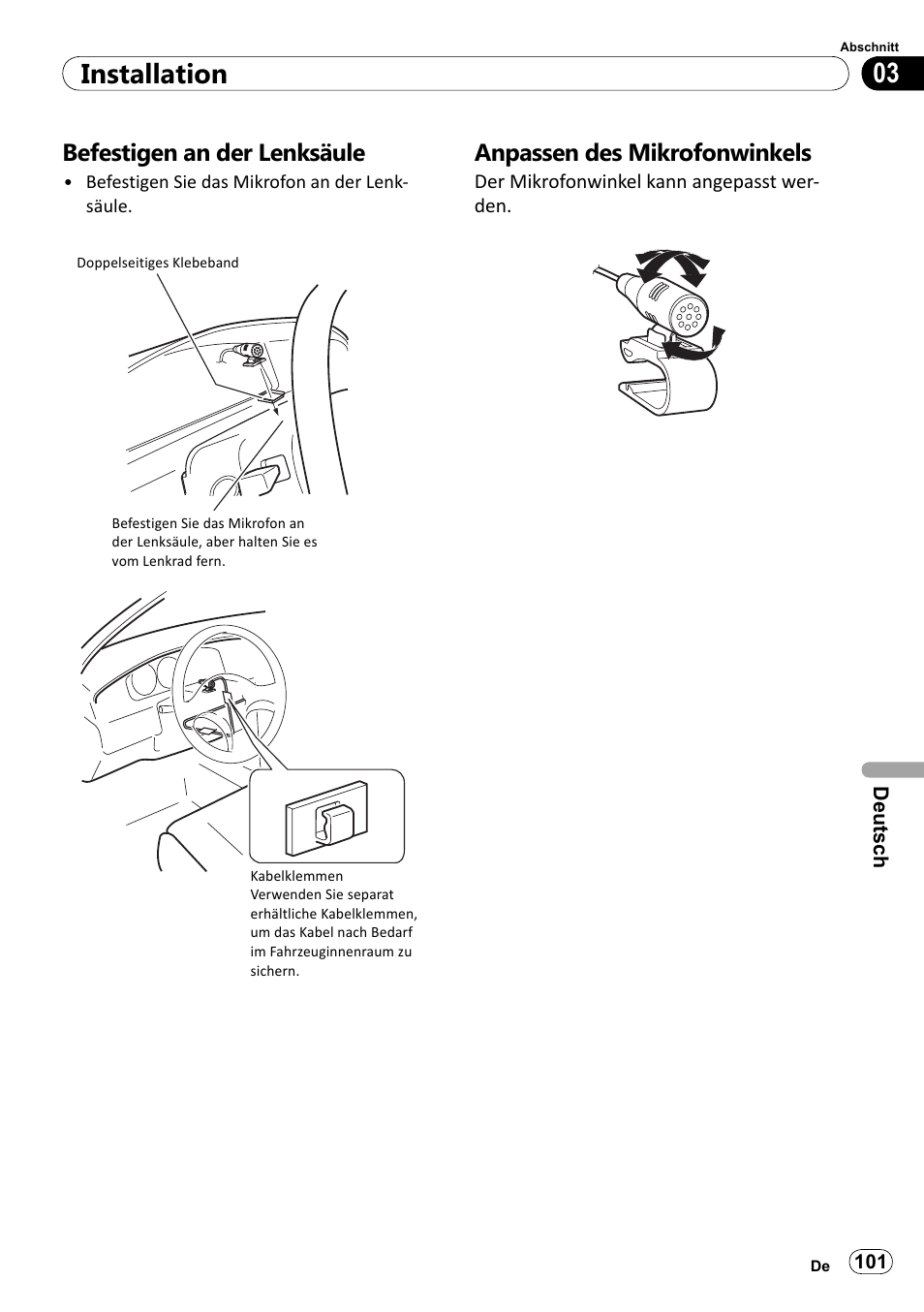 Abschnitt

Installation

03

Befestigen an der Lenksäule

• Befestigen Sie das Mikrofon an der Lenksäule.

Doppelseitiges Klebeband

Befestigen Sie das Mikrofon an der Lenksäule, aber halten Sie es vom Lenkrad fern.

Kabelklemmen
Verwenden Sie separat erhältliche Kabelklemmen, um das Kabel nach Bedarf im Fahrzeuginnenraum zu sichern.

Anpassen des Mikrofonwinkels

Der Mikrofonwinkel kann angepasst werden.

Deutsch

De 101