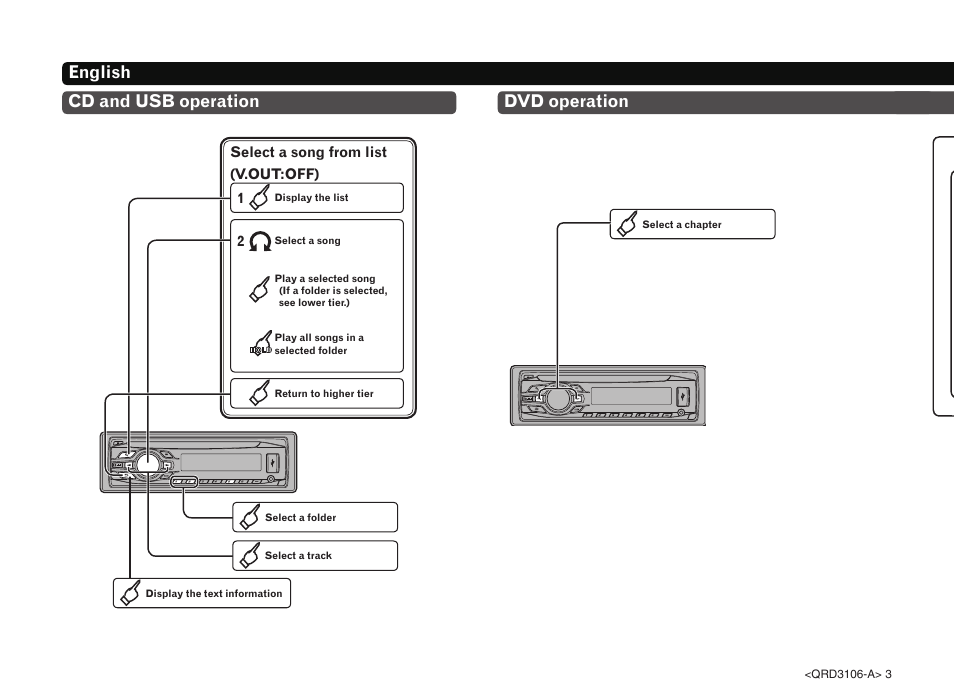 English

CD and USB operation

Select a song from list (V.OUT:OFF)

1 Display the list

2 Select a song

Play a selected song (If a folder is selected, see lower tier.)

Play all songs in a selected folder

Return to higher tier

Select a folder

Select a track

Display the text information

DVD operation

Select a chapter

<QRD3106-A> 3