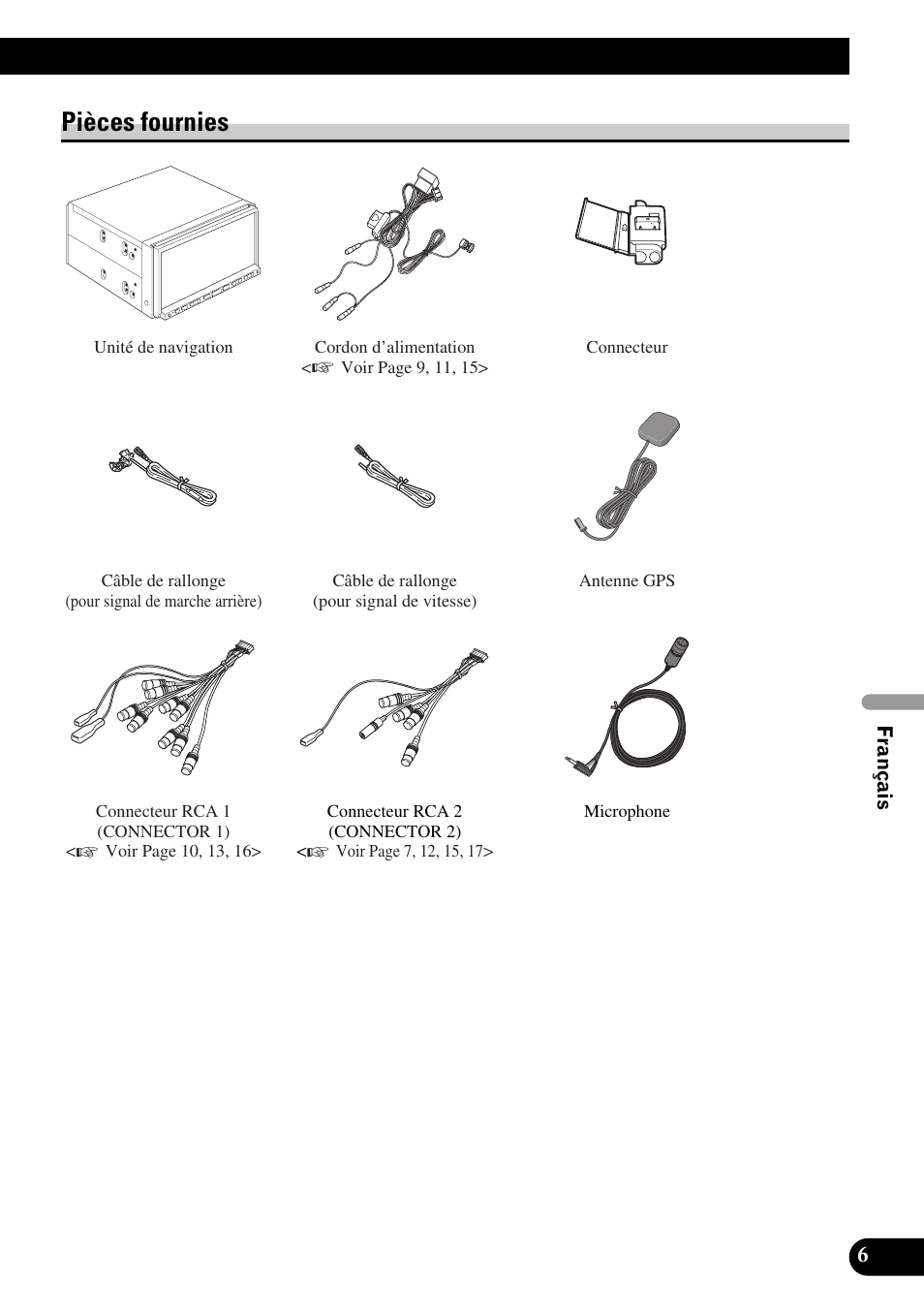 Pièces fournies

Unité de navigation

Cordon d’alimentation
<☞ Voir Page 9, 11, 15>

Connecteur

Câble de rallonge
(pour signal de marche arrière)

Câble de rallonge
(pour signal de vitesse)

Antenne GPS

Connecteur RCA 1
(CONNECTOR 1)
<☞ Voir Page 10, 13, 16>

Connecteur RCA 2
(CONNECTOR 2)
<☞ Voir Page 7, 12, 15, 17>

Microphone

Français

6