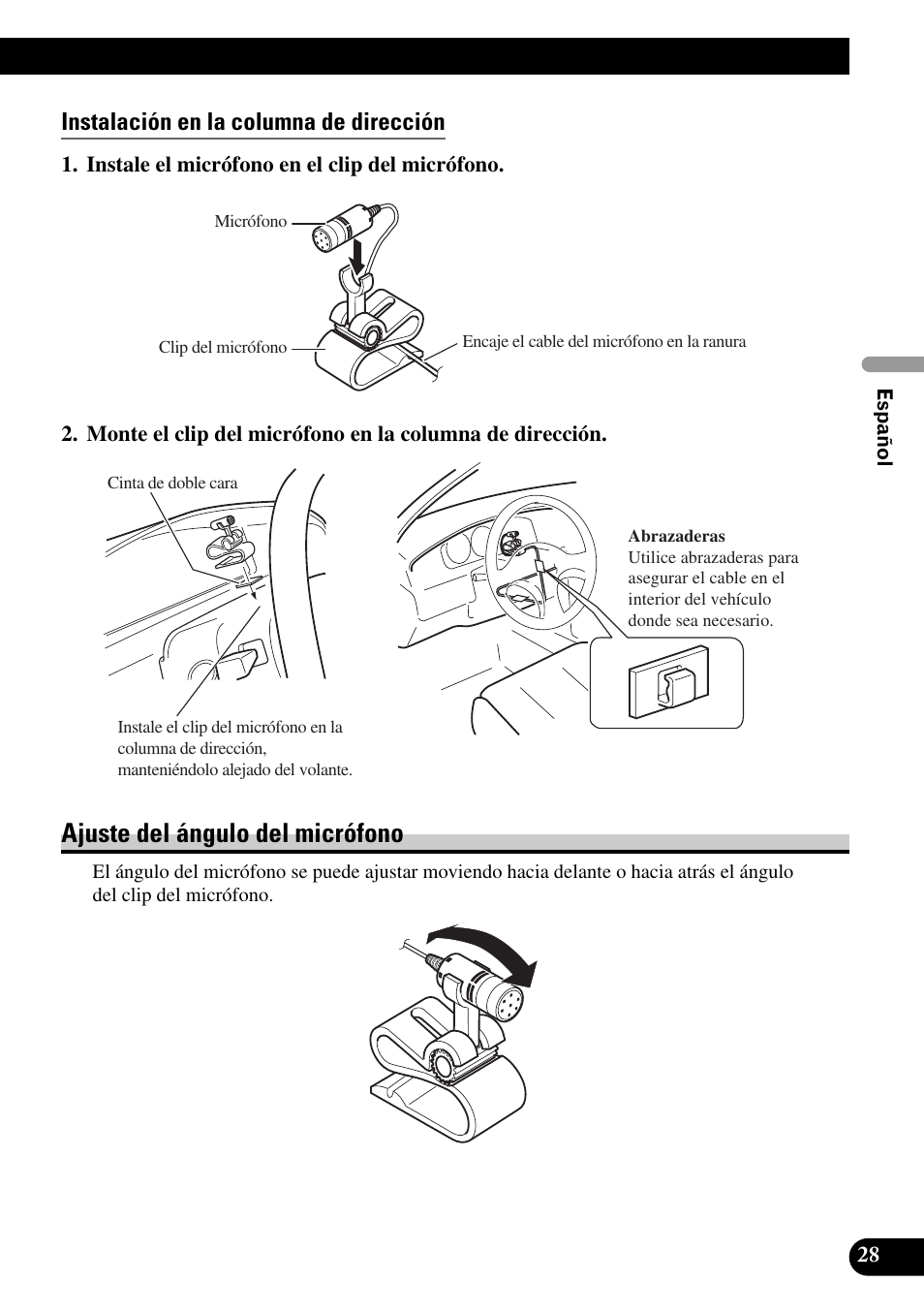 Instalación en la columna de dirección

1. Instale el micrófono en el clip del micrófono.

Micrófono

Clip del micrófono

Encaje el cable del micrófono en la ranura

Español

2. Monte el clip del micrófono en la columna de dirección.

Cinta de doble cara

Abrazaderas
Utilice abrazaderas para asegurar el cable en el interior del vehículo donde sea necesario.

Instale el clip del micrófono en la columna de dirección, manteniéndolo alejado del volante.

Ajuste del ángulo del micrófono

El ángulo del micrófono se puede ajustar moviendo hacia delante o hacia atrás el ángulo del clip del micrófono.

28