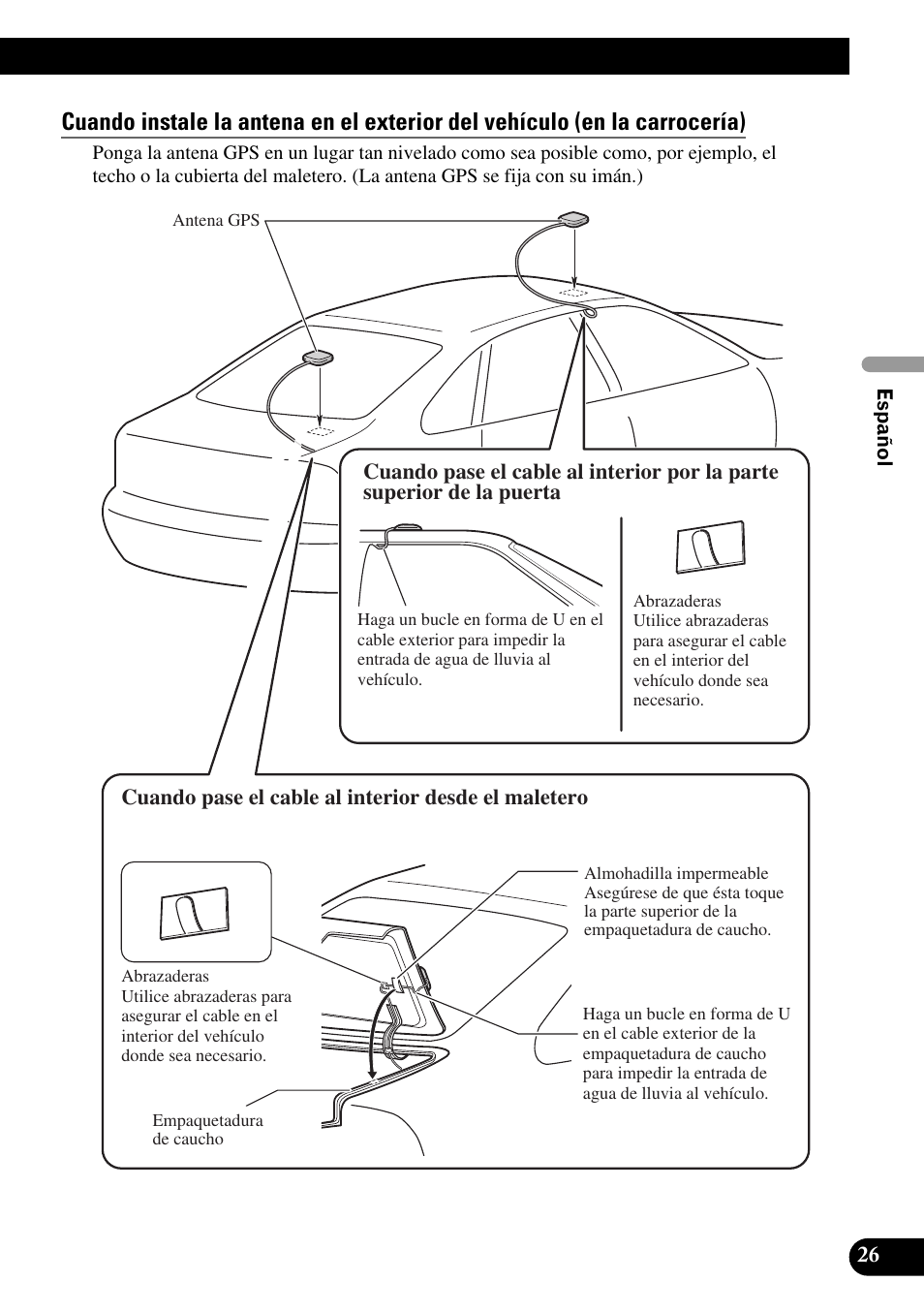 Cuando instale la antena en el exterior del vehículo (en la carrocería)

Ponga la antena GPS en un lugar tan nivelado como sea posible como, por ejemplo, el techo o la cubierta del maletero. (La antena GPS se fija con su imán.)

Antena GPS

Español

Cuando pase el cable al interior por la parte superior de la puerta

Haga un bucle en forma de U en el cable exterior para impedir la entrada de agua de lluvia al vehículo.

Abrazaderas
Utilice abrazaderas para asegurar el cable en el interior del vehículo donde sea necesario.

Cuando pase el cable al interior desde el maletero

Abrazaderas
Utilice abrazaderas para asegurar el cable en el interior del vehículo donde sea necesario.

Empaquetadura de caucho

Almohadilla impermeable
Asegúrese de que ésta toque la parte superior de la empaquetadura de caucho.

Haga un bucle en forma de U en el cable exterior de la empaquetadura de caucho para impedir la entrada de agua de lluvia al vehículo.

26