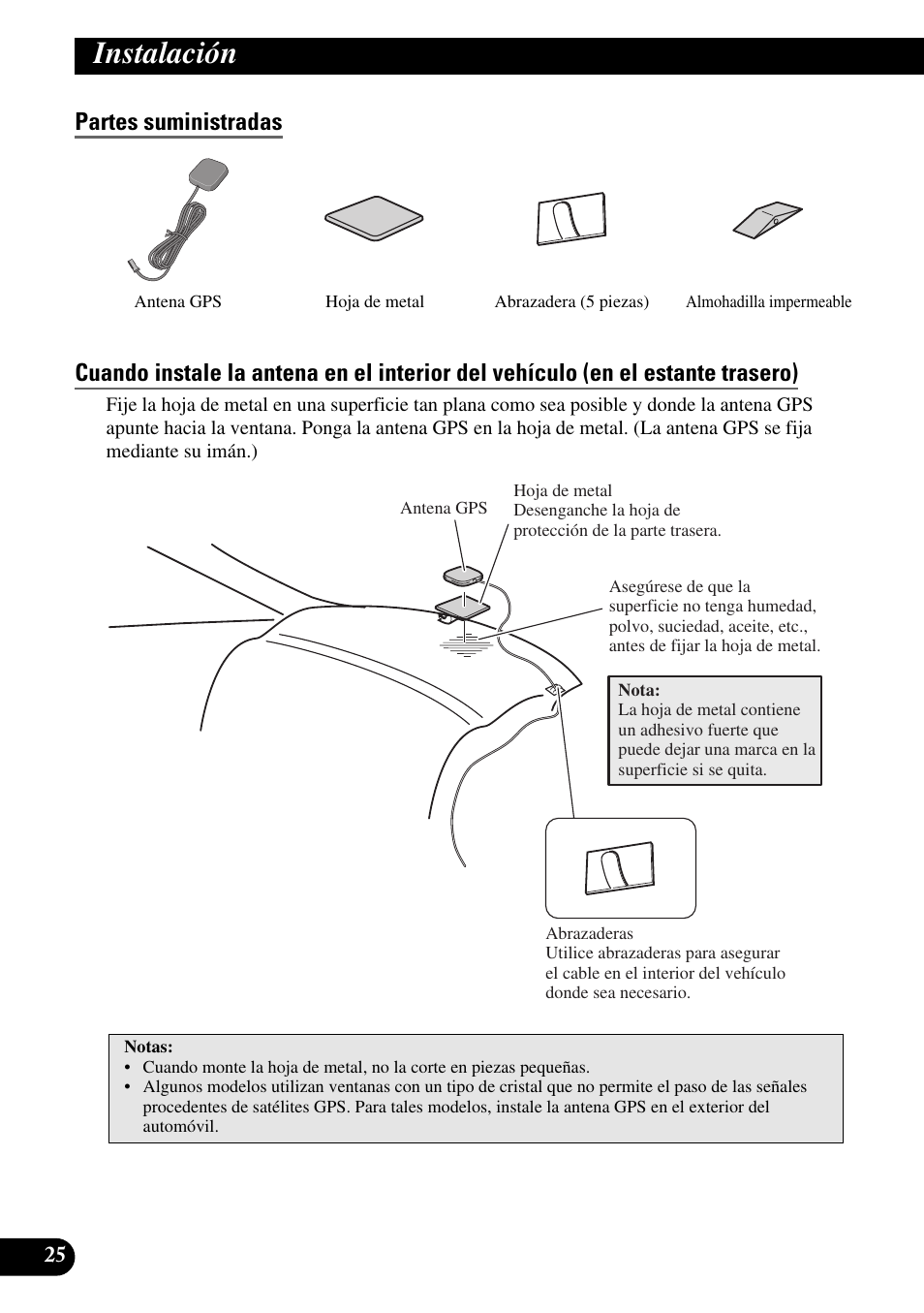 Instalación

Partes suministradas

Antena GPS

Hoja de metal

Abrazadera (5 piezas)

Almohadilla impermeable

Cuando instale la antena en el interior del vehículo (en el estante trasero)

Fije la hoja de metal en una superficie tan plana como sea posible y donde la antena GPS apunte hacia la ventana. Ponga la antena GPS en la hoja de metal. (La antena GPS se fija mediante su imán.)

Antena GPS

Hoja de metal
Desenganche la hoja de protección de la parte trasera.

Asegúrese de que la superficie no tenga humedad, polvo, suciedad, aceite, etc., antes de fijar la hoja de metal.

Nota:
La hoja de metal contiene un adhesivo fuerte que puede dejar una marca en la superficie si se quita.

Abrazaderas
Utilice abrazaderas para asegurar el cable en el interior del vehículo donde sea necesario.

Notas:
• Cuando monte la hoja de metal, no la corte en piezas pequeñas.
• Algunos modelos utilizan ventanas con un tipo de cristal que no permite el paso de las señales procedentes de satélites GPS. Para tales modelos, instale la antena GPS en el exterior del automóvil.

25