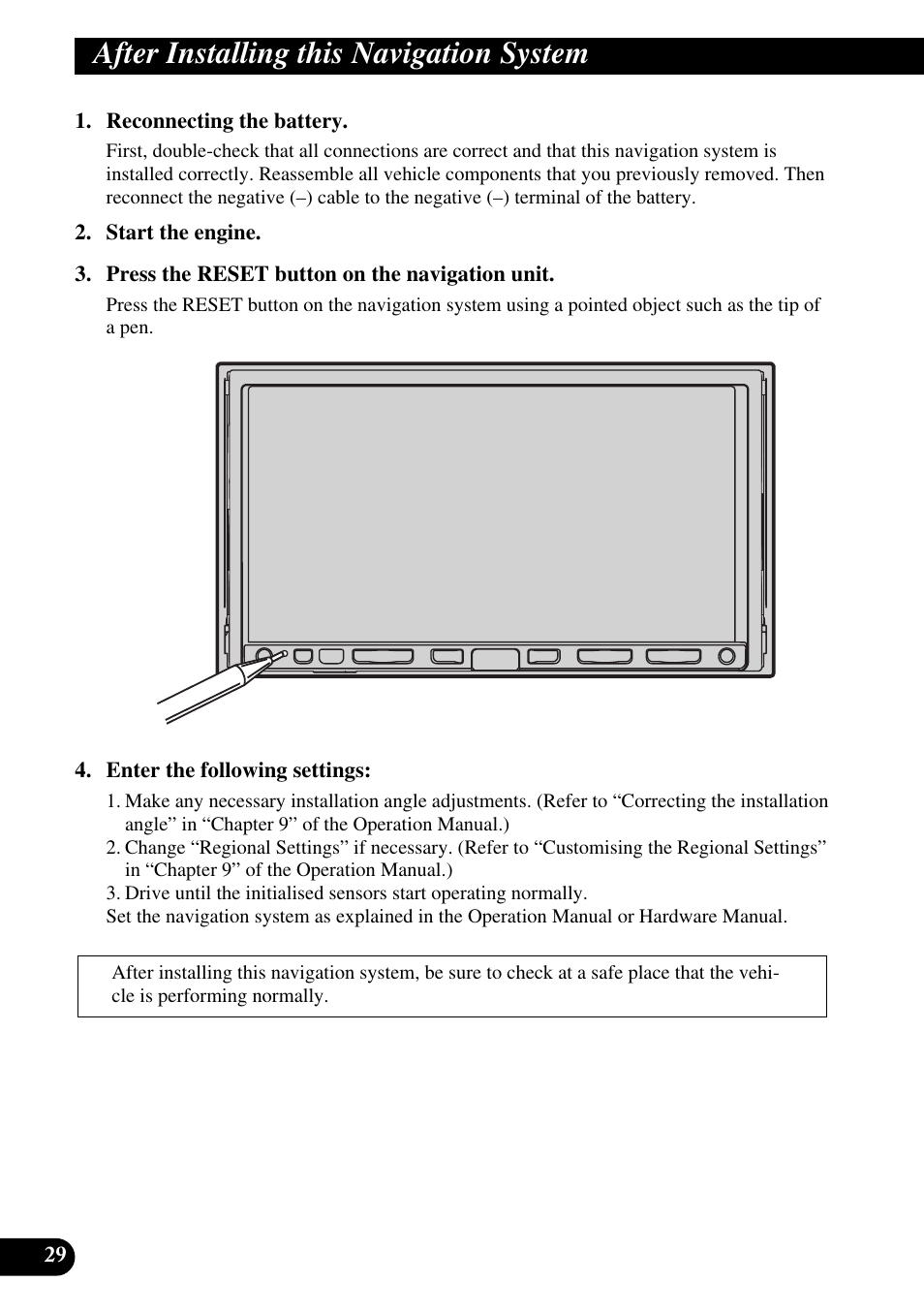 After Installing this Navigation System

1. Reconnecting the battery.

First, double-check that all connections are correct and that this navigation system is installed correctly. Reassemble all vehicle components that you previously removed. Then reconnect the negative (–) cable to the negative (–) terminal of the battery.

2. Start the engine.

3. Press the RESET button on the navigation unit.

Press the RESET button on the navigation system using a pointed object such as the tip of a pen.

4. Enter the following settings:

1. Make any necessary installation angle adjustments. (Refer to “Correcting the installation angle” in “Chapter 9” of the Operation Manual.)
2. Change “Regional Settings” if necessary. (Refer to “Customising the Regional Settings” in “Chapter 9” of the Operation Manual.)
3. Drive until the initialised sensors start operating normally.
Set the navigation system as explained in the Operation Manual or Hardware Manual.

After installing this navigation system, be sure to check at a safe place that the vehicle is performing normally.

29