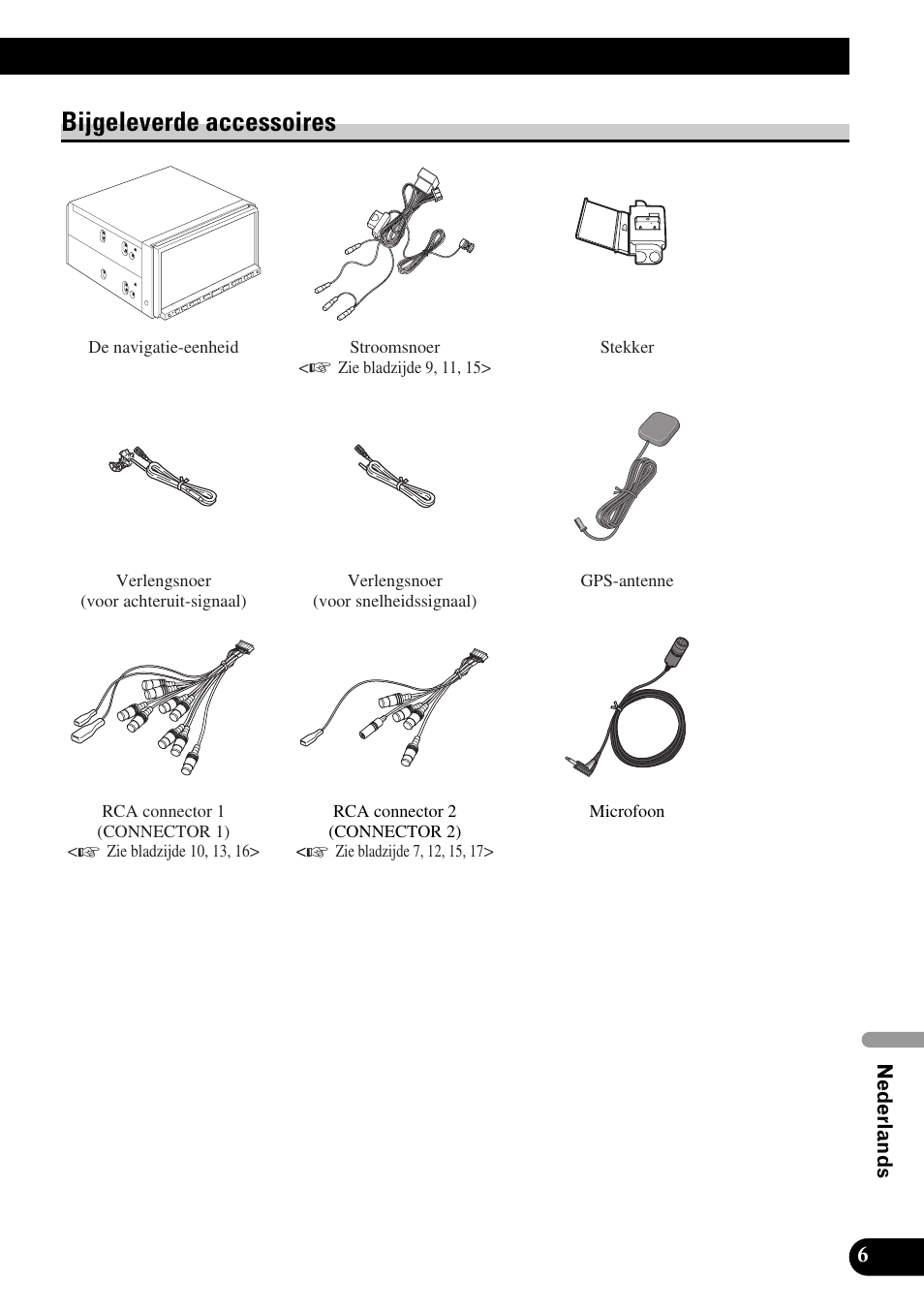 Bijgeleverde accessoires

De navigatie-eenheid

Stroomsnoer
<☞ Zie bladzijde 9, 11, 15>

Stekker

Verlengsnoer
(voor achteruit-signaal)

Verlengsnoer
(voor snelheidssignaal)

GPS-antenne

RCA connector 1
(CONNECTOR 1)
<☞ Zie bladzijde 10, 13, 16>

RCA connector 2
(CONNECTOR 2)
<☞ Zie bladzijde 7, 12, 15, 17>

Microfoon

Nederlands

6